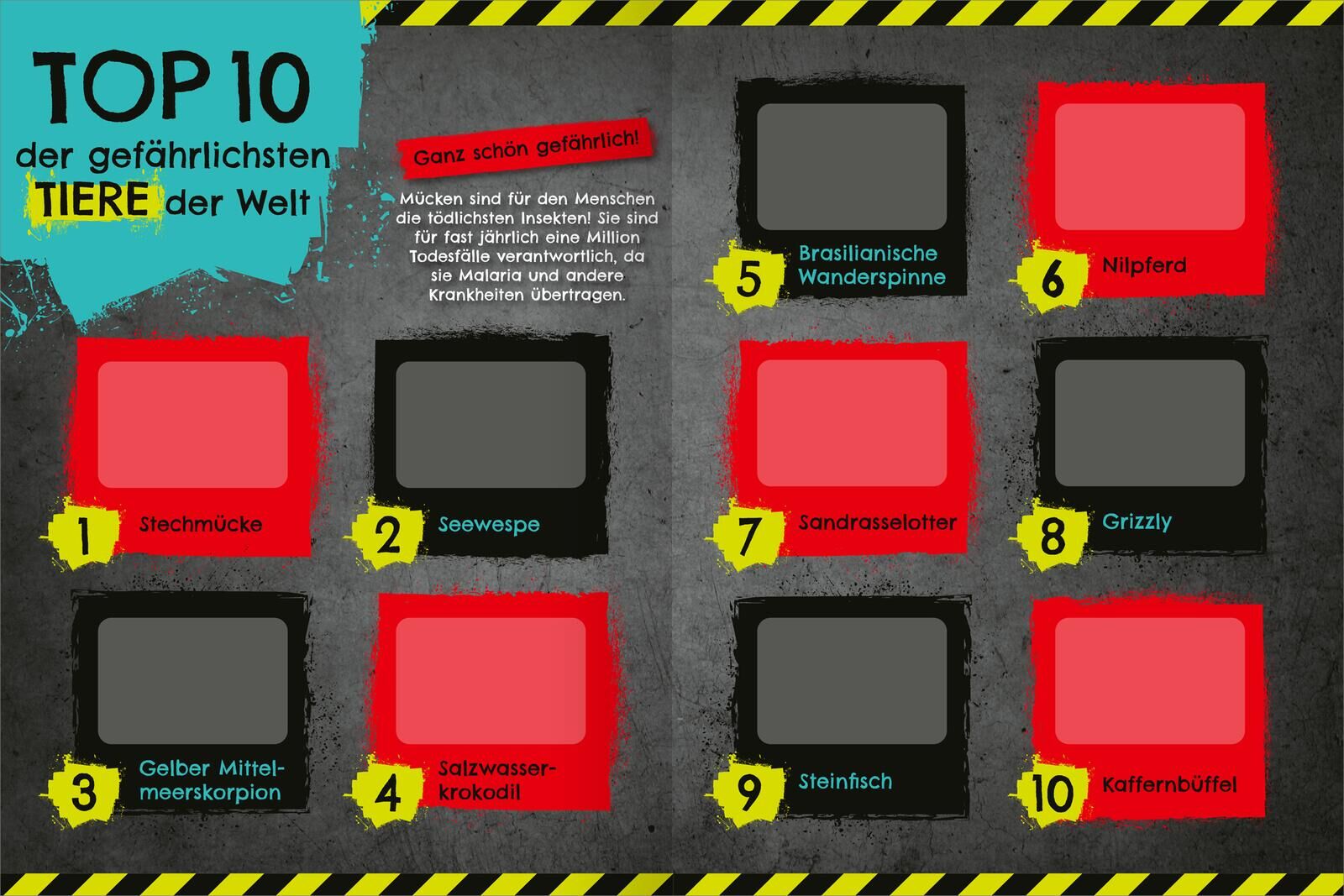 TOP 10
der gefährlichsten TIERE der Welt

Ganz schön gefährlich!

Mücken sind für den Menschen die tödlichsten Insekten! Sie sind für fast jährlich eine Million Todesfälle verantwortlich, da sie Malaria und andere Krankheiten übertragen.

1 Stechmücke

2 Seewespe

3 Gelber Mittelmeerskorpion

4 Salzwasserkrokodil

5 Brasilianische Wanderspinne

6 Nilpferd

7 Sandrasselotter

8 Grizzly

9 Steinfisch

10 Kaffernbüffel