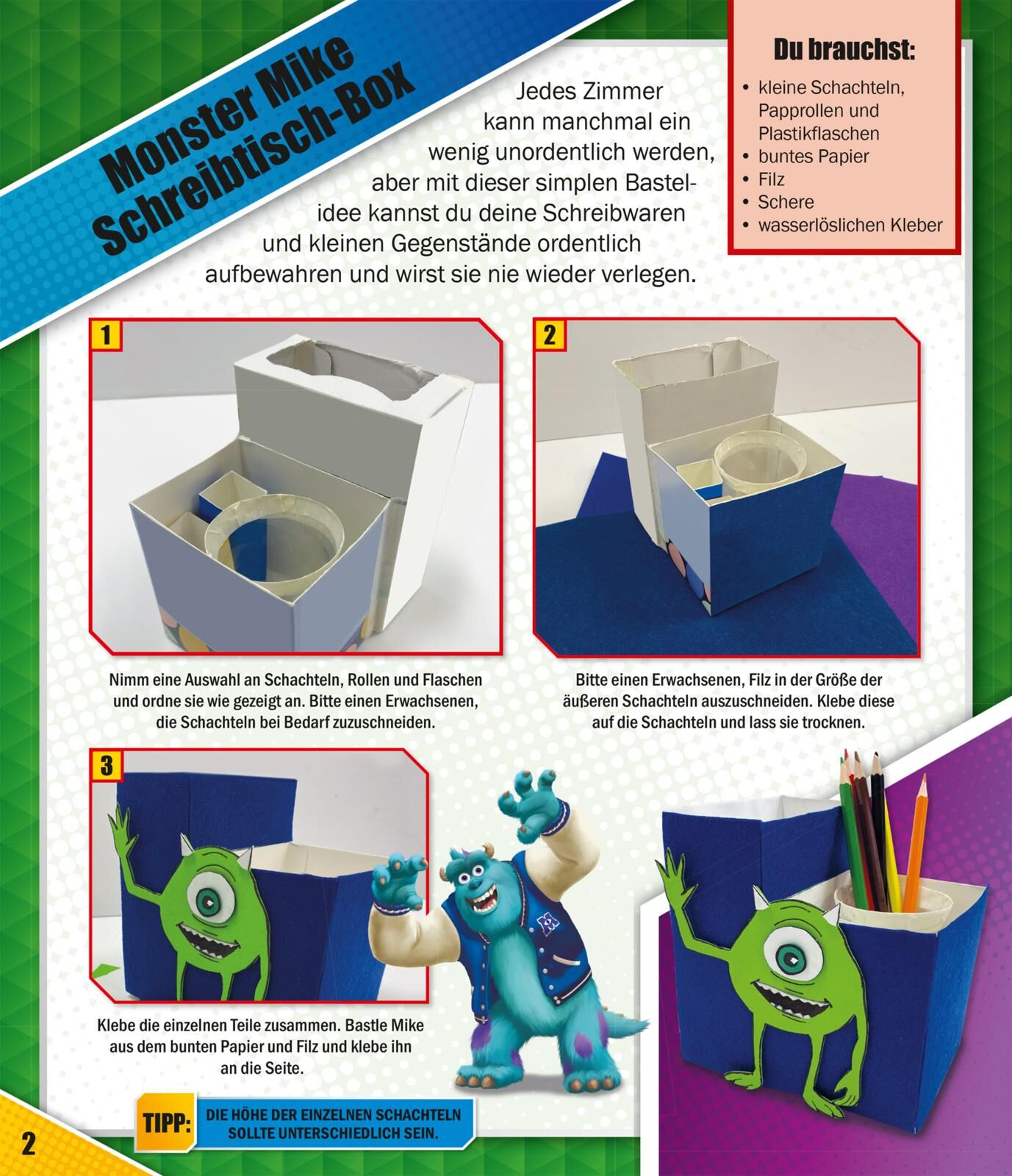 Monster Mike Schreibtisch-Box

Jedes Zimmer kann manchmal ein wenig unordentlich werden, aber mit dieser simplen Bastelidee kannst du deine Schreibwaren und kleinen Gegenstände ordentlich aufbewahren und wirst sie nie wieder verlegen.

Du brauchst:
• kleine Schachteln, Papprollen und Plastikflaschen
• buntes Papier
• Filz
• Schere
• wasserlöslichen Kleber

1

Nimm eine Auswahl an Schachteln, Rollen und Flaschen und ordne sie wie gezeigt an. Bitte einen Erwachsenen, die Schachteln bei Bedarf zuzuschneiden.

2

Bitte einen Erwachsenen, Filz in der Größe der äußeren Schachteln auszuschneiden. Klebe diese auf die Schachteln und lass sie trocknen.

3

Klebe die einzelnen Teile zusammen. Bastle Mike aus dem bunten Papier und Filz und klebe ihn an die Seite.

TIPP: DIE HÖHE DER EINZELNEN SCHACHTELN SOLLTE UNTERSCHIEDLICH SEIN.

2