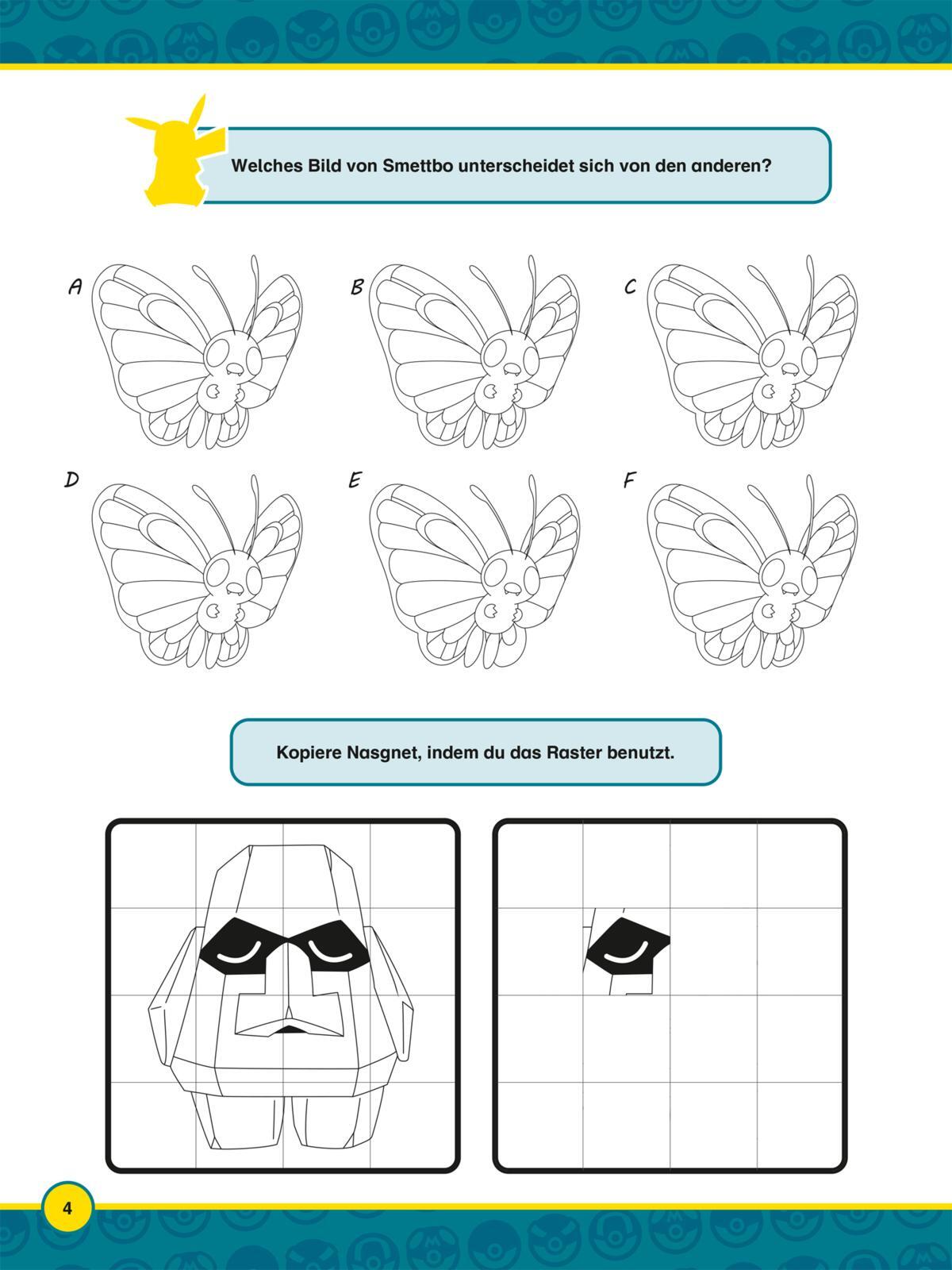 Welches Bild von Smettbo unterscheidet sich von den anderen?

A

B

C

D

E

F

Kopiere Nasgnet, indem du das Raster benutzt.

4