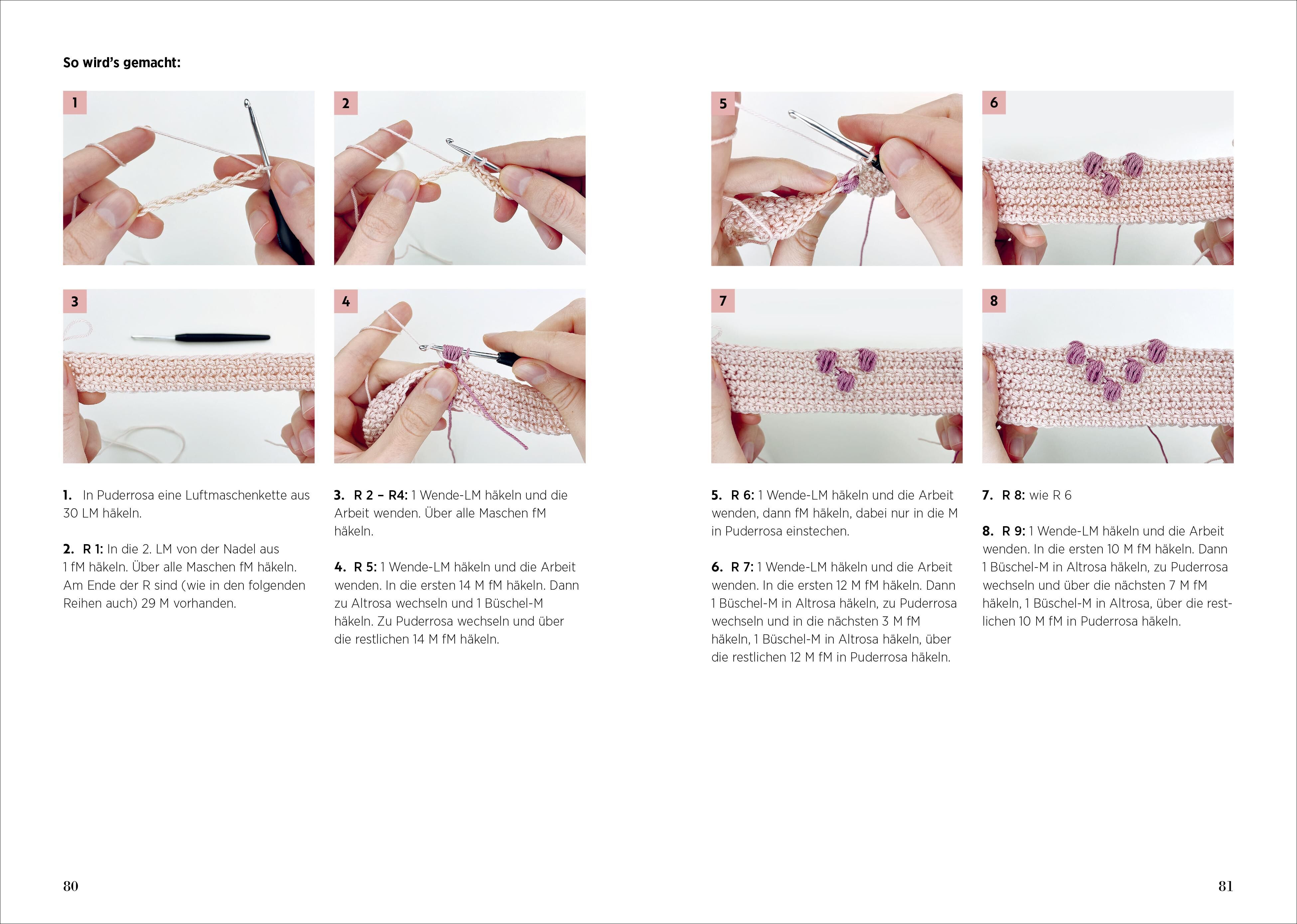 So wird's gemacht:

1

2

3

4

1. In Puderrosa eine Luftmaschenkette aus 30 LM häkeln.

2. R 1: In die 2. LM von der Nadel aus 1 fM häkeln. Über alle Maschen fM häkeln. Am Ende der R sind (wie in den folgenden Reihen auch) 29 M vorhanden.

3. R 2 – R4: 1 Wende-LM häkeln und die Arbeit wenden. Über alle Maschen fM häkeln.

4. R 5: 1 Wende-LM häkeln und die Arbeit wenden. In die ersten 14 M fM häkeln. Dann zu Altrosa wechseln und 1 Büschel-M häkeln. Zu Puderrosa wechseln und über die restlichen 14 M fM häkeln.

80

5

6

7

8

5. R 6: 1 Wende-LM häkeln und die Arbeit wenden, dann fM häkeln, dabei nur in die M in Puderrosa einstechen.

6. R 7: 1 Wende-LM häkeln und die Arbeit wenden. In die ersten 12 M fM häkeln. Dann 1 Büschel-M in Altrosa häkeln, zu Puderrosa wechseln und in die nächsten 3 M fM häkeln, 1 Büschel-M in Altrosa häkeln, über die restlichen 12 M fM in Puderrosa häkeln.

7. R 8: wie R 6

8. R 9: 1 Wende-LM häkeln und die Arbeit wenden. In die ersten 10 M fM häkeln. Dann 1 Büschel-M in Altrosa häkeln, zu Puderrosa wechseln und über die nächsten 7 M fM häkeln, 1 Büschel-M in Altrosa, über die restlichen 10 M fM in Puderrosa häkeln.

81