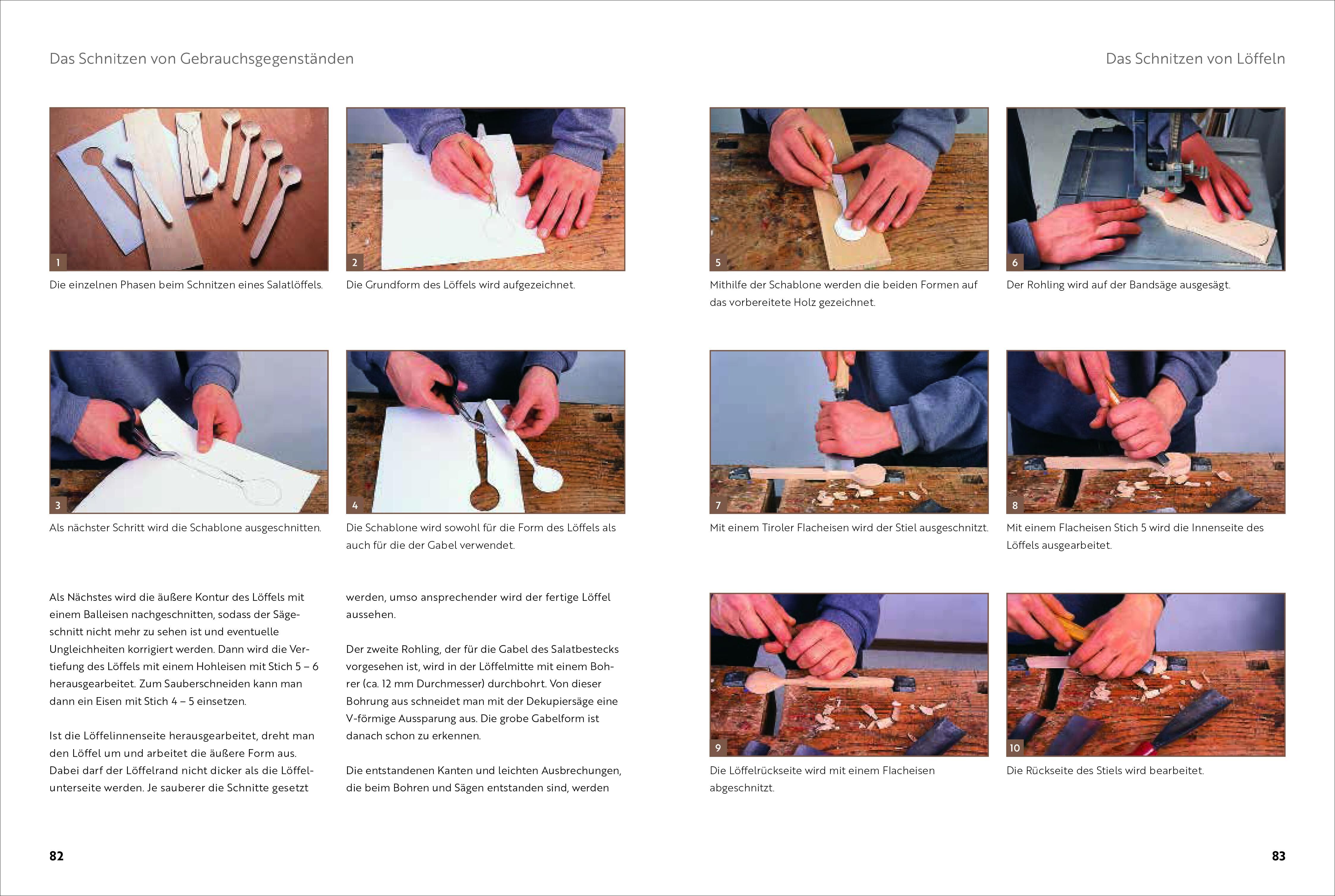 Das Schnitzen von Gebrauchsgegenständen

1

Die einzelnen Phasen beim Schnitzen eines Salatlöffels.

2

Die Grundform des Löffels wird aufgezeichnet.

3

Als nächster Schritt wird die Schablone ausgeschnitten.

4

Die Schablone wird sowohl für die Form des Löffels als auch für die der Gabel verwendet.

Als Nächstes wird die äußere Kontur des Löffels mit einem Balleisen nachgeschnitten, sodass der Sägeschnitt nicht mehr zu sehen ist und eventuelle Ungleichheiten korrigiert werden. Dann wird die Vertiefung des Löffels mit einem Hohleisen mit Stich 5 – 6 herausgearbeitet. Zum Sauberschneiden kann man dann ein Eisen mit Stich 4 – 5 einsetzen.

Ist die Löffelinnenseite herausgearbeitet, dreht man den Löffel um und arbeitet die äußere Form aus. Dabei darf der Löffelrand nicht dicker als die Löffelunterseite werden. Je sauberer die Schnitte gesetzt werden, umso ansprechender wird der fertige Löffel aussehen.

Der zweite Rohling, der für die Gabel des Salatbestecks vorgesehen ist, wird in der Löffelmitte mit einem Bohrer (ca. 12 mm Durchmesser) durchbohrt. Von dieser Bohrung aus schneidet man mit der Dekupiersäge eine V-förmige Aussparung aus. Die grobe Gabelform ist danach schon zu erkennen.

Die entstandenen Kanten und leichten Ausbrechungen, die beim Bohren und Sägen entstanden sind, werden

82

Das Schnitzen von Löffeln

5

Mithilfe der Schablone werden die beiden Formen auf das vorbereitete Holz gezeichnet.

6

Der Rohling wird auf der Bandsäge ausgesägt.

7

Mit einem Tiroler Flacheisen wird der Stiel ausgeschnitzt.

8

Mit einem Flacheisen Stich 5 wird die Innenseite des Löffels ausgearbeitet.

9

Die Löffelrückseite wird mit einem Flacheisen abgeschnitzt.

10

Die Rückseite des Stiels wird bearbeitet.

83