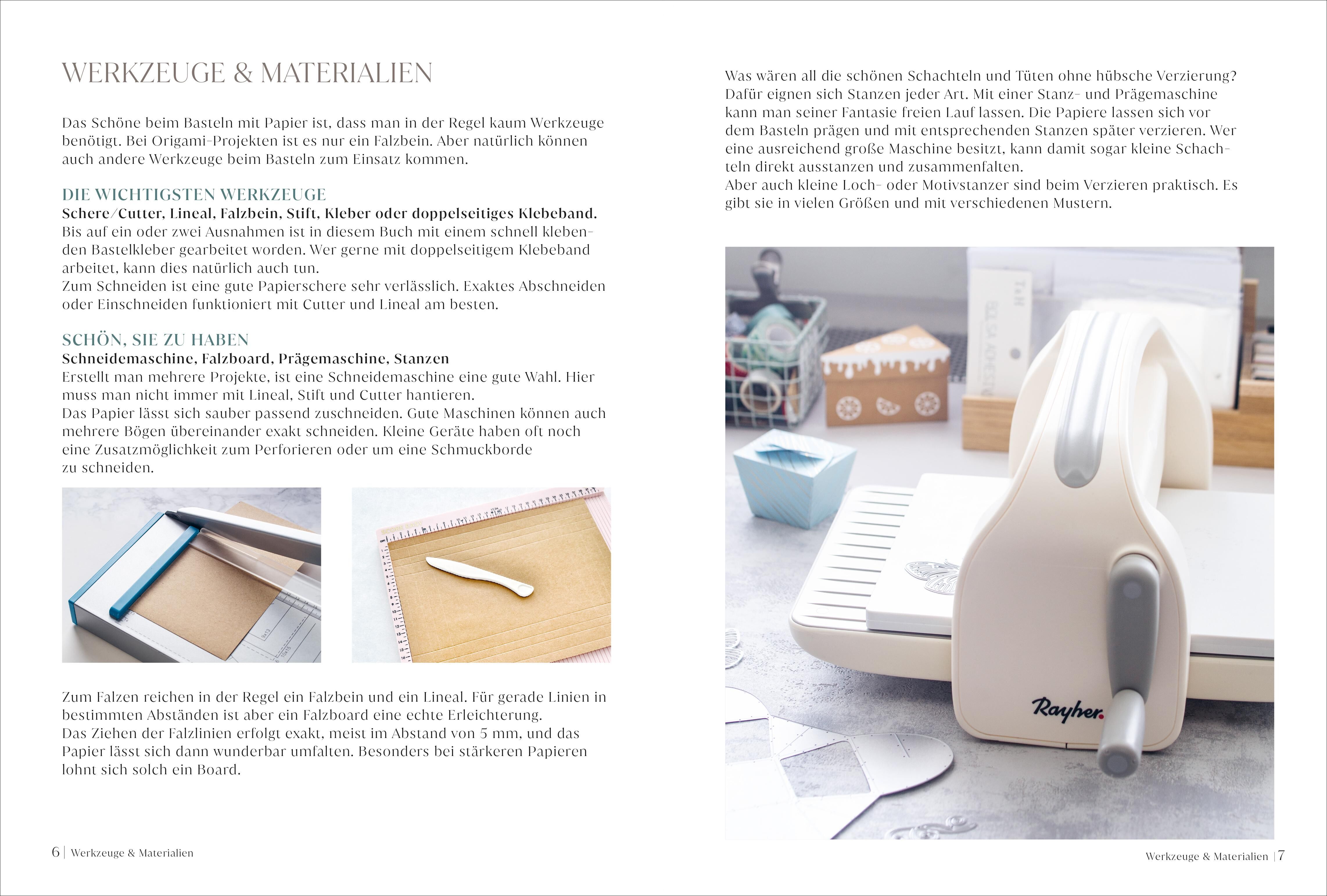 WERKZEUGE & MATERIALIEN

Das Schöne beim Basteln mit Papier ist, dass man in der Regel kaum Werkzeuge benötigt. Bei Origami-Projekten ist es nur ein Falzbein. Aber natürlich können auch andere Werkzeuge beim Basteln zum Einsatz kommen.

DIE WICHTIGSTEN WERKZEUGE
Schere/Cutter, Lineal, Falzbein, Stift, Kleber oder doppelseitiges Klebeband.
Bis auf ein oder zwei Ausnahmen ist in diesem Buch mit einem schnell klebenden Bastelkleber gearbeitet worden. Wer gerne mit doppelseitigem Klebeband arbeitet, kann dies natürlich auch tun.
Zum Schneiden ist eine gute Papierschere sehr verlässlich. Exaktes Abschneiden oder Einschneiden funktioniert mit Cutter und Lineal am besten.

SCHÖN, SIE ZU HABEN
Schneidemaschine, Falzboard, Prägemaschine, Stanzen
Erstellt man mehrere Projekte, ist eine Schneidemaschine eine gute Wahl. Hier muss man nicht immer mit Lineal, Stift und Cutter hantieren.
Das Papier lässt sich sauber passend zuschneiden. Gute Maschinen können auch mehrere Bögen übereinander exakt schneiden. Kleine Geräte haben oft noch eine Zusatzmöglichkeit zum Perforieren oder um eine Schmuckborde zu schneiden.

Zum Falzen reichen in der Regel ein Falzbein und ein Lineal. Für gerade Linien in bestimmten Abständen ist aber ein Falzboard eine echte Erleichterung.
Das Ziehen der Falzlinien erfolgt exakt, meist im Abstand von 5 mm, und das Papier lässt sich dann wunderbar umfalten. Besonders bei stärkeren Papieren lohnt sich solch ein Board.

6 | Werkzeuge & Materialien

Was wären all die schönen Schachteln und Tüten ohne hübsche Verzierung? Dafür eignen sich Stanzen jeder Art. Mit einer Stanz- und Prägemaschine kann man seiner Fantasie freien Lauf lassen. Die Papiere lassen sich vor dem Basteln prägen und mit entsprechenden Stanzen später verzieren. Wer eine ausreichend große Maschine besitzt, kann damit sogar kleine Schachteln direkt ausstanzen und zusammenfalten.
Aber auch kleine Loch- oder Motivstanzer sind beim Verzieren praktisch. Es gibt sie in vielen Größen und mit verschiedenen Mustern.

Rayher.

Werkzeuge & Materialien | 7