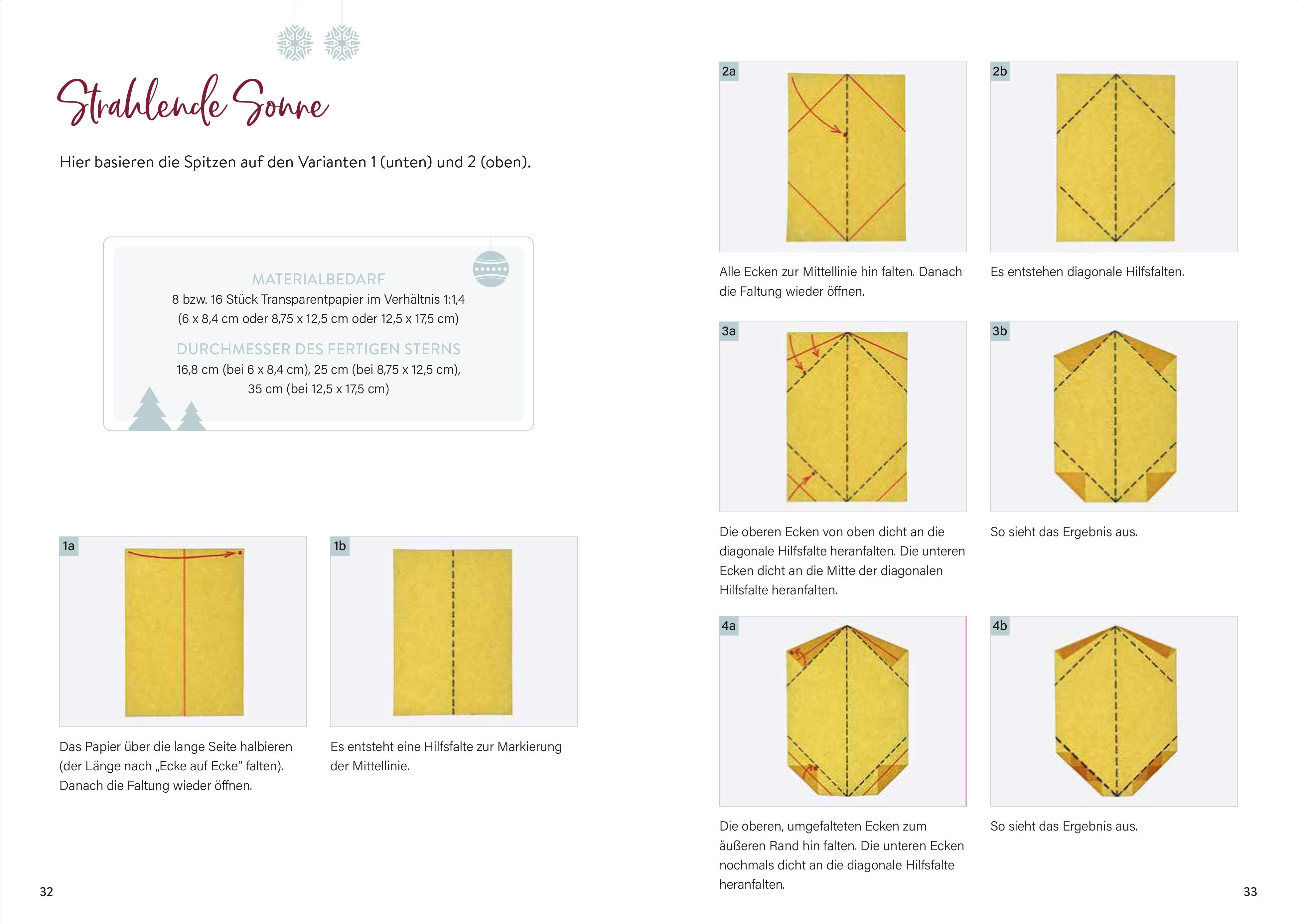 Strahlende Sonne

Hier basieren die Spitzen auf den Varianten 1 (unten) und 2 (oben).

MATERIALBEDARF
8 bzw. 16 Stück Transparentpapier im Verhältnis 1:1,4 (6 x 8,4 cm oder 8,75 x 12,5 cm oder 12,5 x 17,5 cm)

DURCHMESSER DES FERTIGEN STERNS
16,8 cm (bei 6 x 8,4 cm), 25 cm (bei 8,75 x 12,5 cm), 35 cm (bei 12,5 x 17,5 cm)

1a

Das Papier über die lange Seite halbieren (der Länge nach „Ecke auf Ecke" falten). Danach die Faltung wieder öffnen.

1b

Es entsteht eine Hilfsfalte zur Markierung der Mittellinie.

32

2a

Alle Ecken zur Mittellinie hin falten. Danach die Faltung wieder öffnen.

2b

Es entstehen diagonale Hilfsfalten.

3a

Die oberen Ecken von oben dicht an die diagonale Hilfsfalte heranfalten. Die unteren Ecken dicht an die Mitte der diagonalen Hilfsfalte heranfalten.

3b

So sieht das Ergebnis aus.

4a

Die oberen, umgefalteten Ecken zum äußeren Rand hin falten. Die unteren Ecken nochmals dicht an die diagonale Hilfsfalte heranfalten.

4b

So sieht das Ergebnis aus.

33