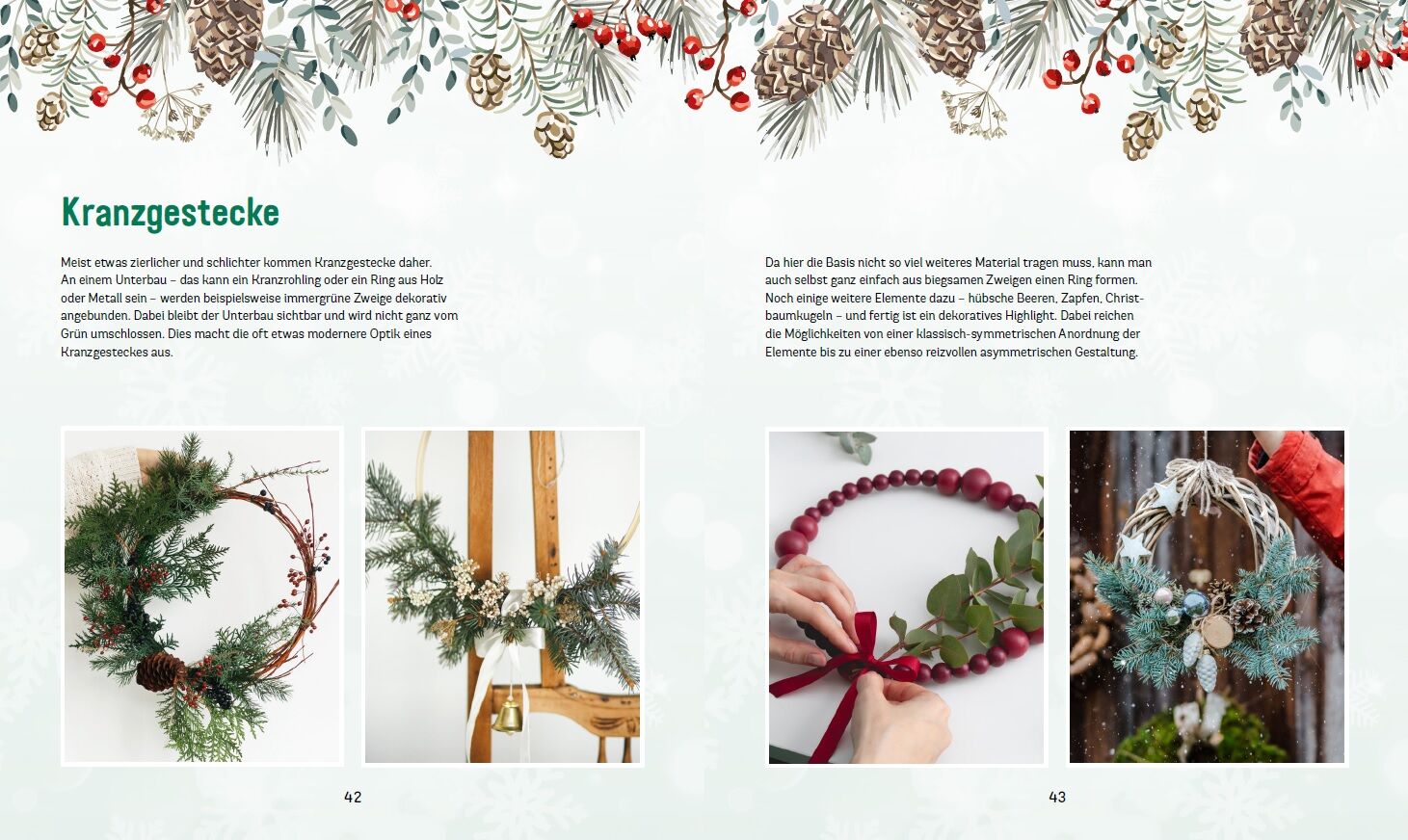 Kranzgestecke

Meist etwas zierlicher und schlichter kommen Kranzgestecke daher. An einem Unterbau – das kann ein Kranzrohling oder ein Ring aus Holz oder Metall sein – werden beispielsweise immergrüne Zweige dekorativ angebunden. Dabei bleibt der Unterbau sichtbar und wird nicht ganz vom Grün umschlossen. Dies macht die oft etwas modernere Optik eines Kranzgesteckes aus.

42

Da hier die Basis nicht so viel weiteres Material tragen muss, kann man auch selbst ganz einfach aus biegsamen Zweigen einen Ring formen. Noch einige weitere Elemente dazu – hübsche Beeren, Zapfen, Christbaumkugeln – und fertig ist ein dekoratives Highlight. Dabei reichen die Möglichkeiten von einer klassisch-symmetrischen Anordnung der Elemente bis zu einer ebenso reizvollen asymmetrischen Gestaltung.

43