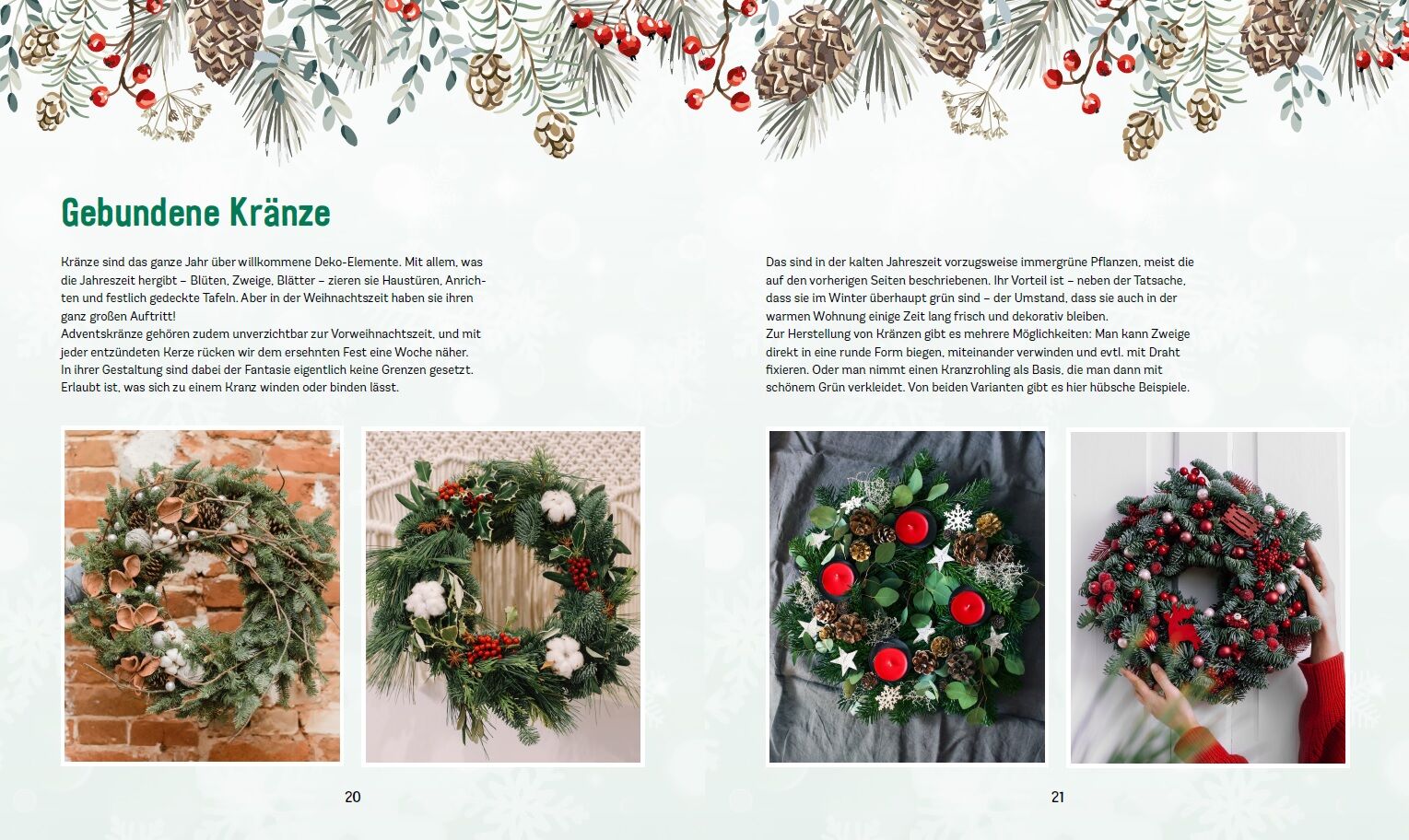 Gebundene Kränze

Kränze sind das ganze Jahr über willkommene Deko-Elemente. Mit allem, was die Jahreszeit hergibt – Blüten, Zweige, Blätter – zieren sie Haustüren, Anrichten und festlich gedeckte Tafeln. Aber in der Weihnachtszeit haben sie ihren ganz großen Auftritt!
Adventskränze gehören zudem unverzichtbar zur Vorweihnachtszeit, und mit jeder entzündeten Kerze rücken wir dem ersehnten Fest eine Woche näher. In ihrer Gestaltung sind dabei der Fantasie eigentlich keine Grenzen gesetzt. Erlaubt ist, was sich zu einem Kranz winden oder binden lässt.

20

Das sind in der kalten Jahreszeit vorzugsweise immergrüne Pflanzen, meist die auf den vorherigen Seiten beschriebenen. Ihr Vorteil ist – neben der Tatsache, dass sie im Winter überhaupt grün sind – der Umstand, dass sie auch in der warmen Wohnung einige Zeit lang frisch und dekorativ bleiben.
Zur Herstellung von Kränzen gibt es mehrere Möglichkeiten: Man kann Zweige direkt in eine runde Form biegen, miteinander verwinden und evtl. mit Draht fixieren. Oder man nimmt einen Kranzrohling als Basis, die man dann mit schönem Grün verkleidet. Von beiden Varianten gibt es hier hübsche Beispiele.

21