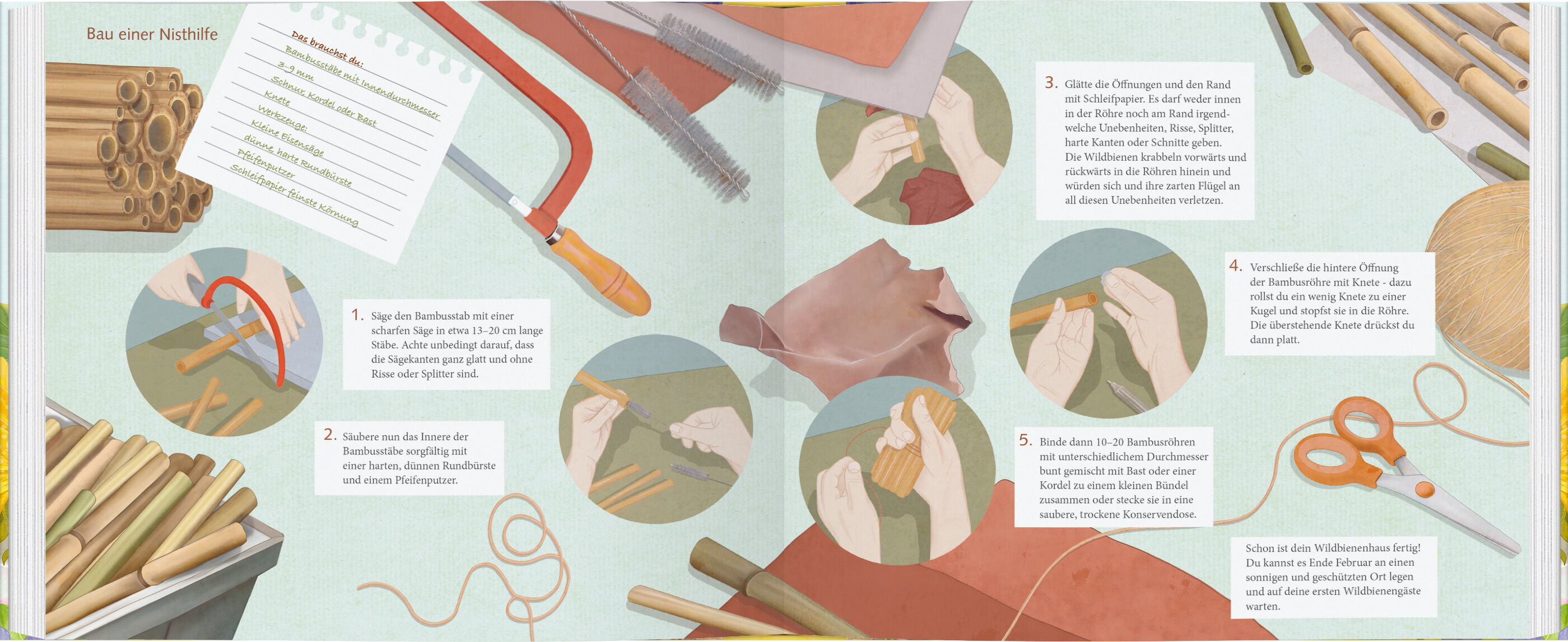 Bau einer Nisthilfe

Das brauchst du:
Bambusstäbe mit Innendurchmesser 3–9 mm
Schnur, Kordel oder Bast
Knete
Werkzeuge:
Kleine Eisensäge
dünne, harte Rundbürste
Pfeifenputzer
Schleifpapier feinste Körnung

1. Säge den Bambusstab mit einer scharfen Säge in etwa 13–20 cm lange Stäbe. Achte unbedingt darauf, dass die Sägekanten ganz glatt und ohne Risse oder Splitter sind.

2. Säubere nun das Innere der Bambusstäbe sorgfältig mit einer harten, dünnen Rundbürste und einem Pfeifenputzer.

3. Glätte die Öffnungen und den Rand mit Schleifpapier. Es darf weder innen in der Röhre noch am Rand irgendwelche Unebenheiten, Risse, Splitter, harte Kanten oder Schnitte geben. Die Wildbienen krabbeln vorwärts und rückwärts in die Röhren hinein und würden sich und ihre zarten Flügel an all diesen Unebenheiten verletzen.

4. Verschließe die hintere Öffnung der Bambusröhre mit Knete - dazu rollst du ein wenig Knete zu einer Kugel und stopfst sie in die Röhre. Die überstehende Knete drückst du dann platt.

5. Binde dann 10–20 Bambusröhren mit unterschiedlichem Durchmesser bunt gemischt mit Bast oder einer Kordel zu einem kleinen Bündel zusammen oder stecke sie in eine saubere, trockene Konservendose.

Schon ist dein Wildbienenhaus fertig! Du kannst es Ende Februar an einen sonnigen und geschützten Ort legen und auf deine ersten Wildbienengäste warten.