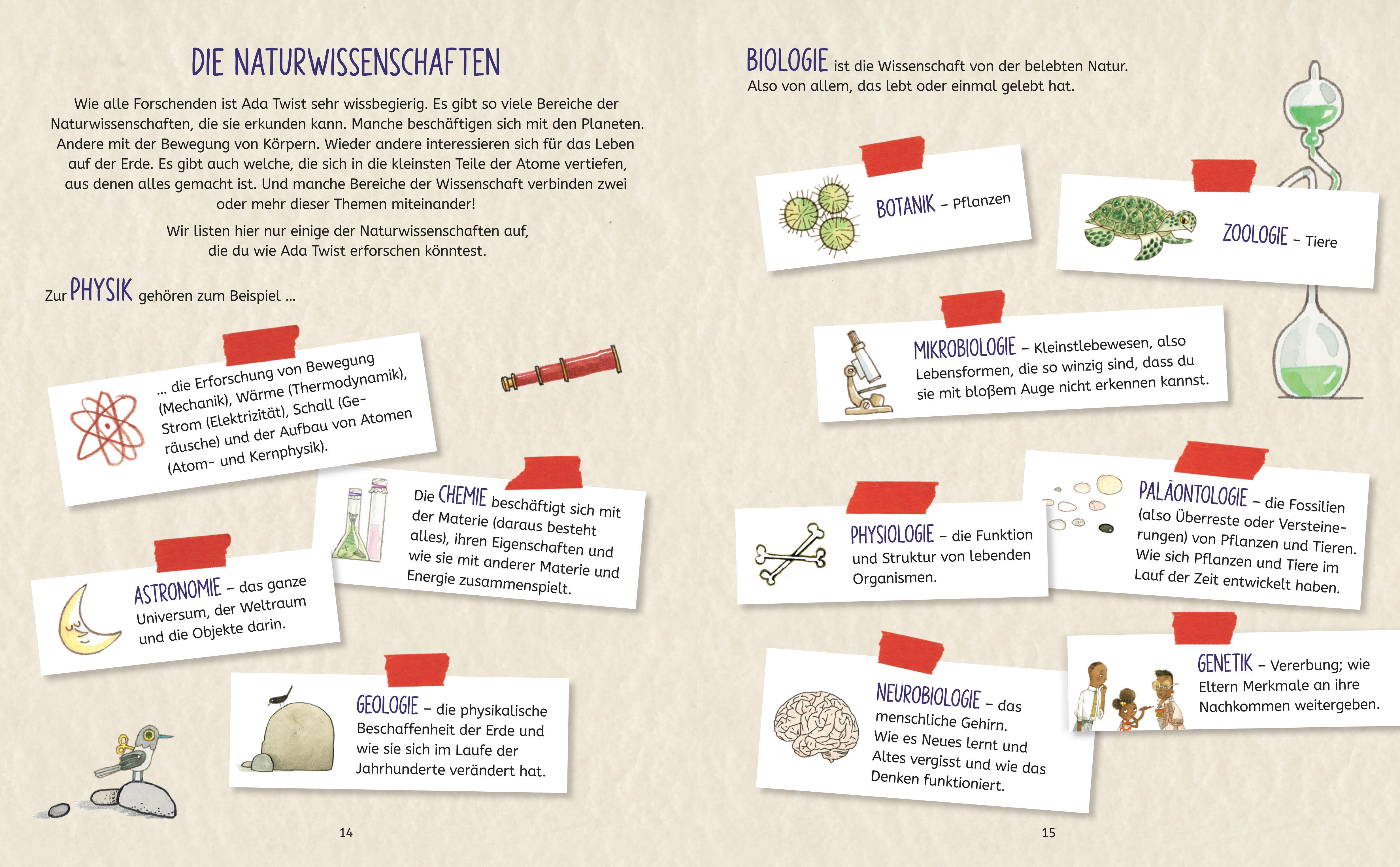 DIE NATURWISSENSCHAFTEN

Wie alle Forschenden ist Ada Twist sehr wissbegierig. Es gibt so viele Bereiche der Naturwissenschaften, die sie erkunden kann. Manche beschäftigen sich mit den Planeten. Andere mit der Bewegung von Körpern. Wieder andere interessieren sich für das Leben auf der Erde. Es gibt auch welche, die sich in die kleinsten Teile der Atome vertiefen, aus denen alles gemacht ist. Und manche Bereiche der Wissenschaft verbinden zwei oder mehr dieser Themen miteinander!

Wir listen hier nur einige der Naturwissenschaften auf, die du wie Ada Twist erforschen könntest.

Zur PHYSIK gehören zum Beispiel ...

... die Erforschung von Bewegung (Mechanik), Wärme (Thermodynamik), Strom (Elektrizität), Schall (Geräusche) und der Aufbau von Atomen (Atom- und Kernphysik).

Die CHEMIE beschäftigt sich mit der Materie (daraus besteht alles), ihren Eigenschaften und wie sie mit anderer Materie und Energie zusammenspielt.

ASTRONOMIE – das ganze Universum, der Weltraum und die Objekte darin.

GEOLOGIE – die physikalische Beschaffenheit der Erde und wie sie sich im Laufe der Jahrhunderte verändert hat.

14

BIOLOGIE ist die Wissenschaft von der belebten Natur. Also von allem, das lebt oder einmal gelebt hat.

BOTANIK – Pflanzen

ZOOLOGIE – Tiere

MIKROBIOLOGIE – Kleinstlebewesen, also Lebensformen, die so winzig sind, dass du sie mit bloßem Auge nicht erkennen kannst.

PHYSIOLOGIE – die Funktion und Struktur von lebenden Organismen.

PALÄONTOLOGIE – die Fossilien (also Überreste oder Versteinerungen) von Pflanzen und Tieren. Wie sich Pflanzen und Tiere im Lauf der Zeit entwickelt haben.

NEUROBIOLOGIE – das menschliche Gehirn. Wie es Neues lernt und Altes vergisst und wie das Denken funktioniert.

GENETIK – Vererbung; wie Eltern Merkmale an ihre Nachkommen weitergeben.

15