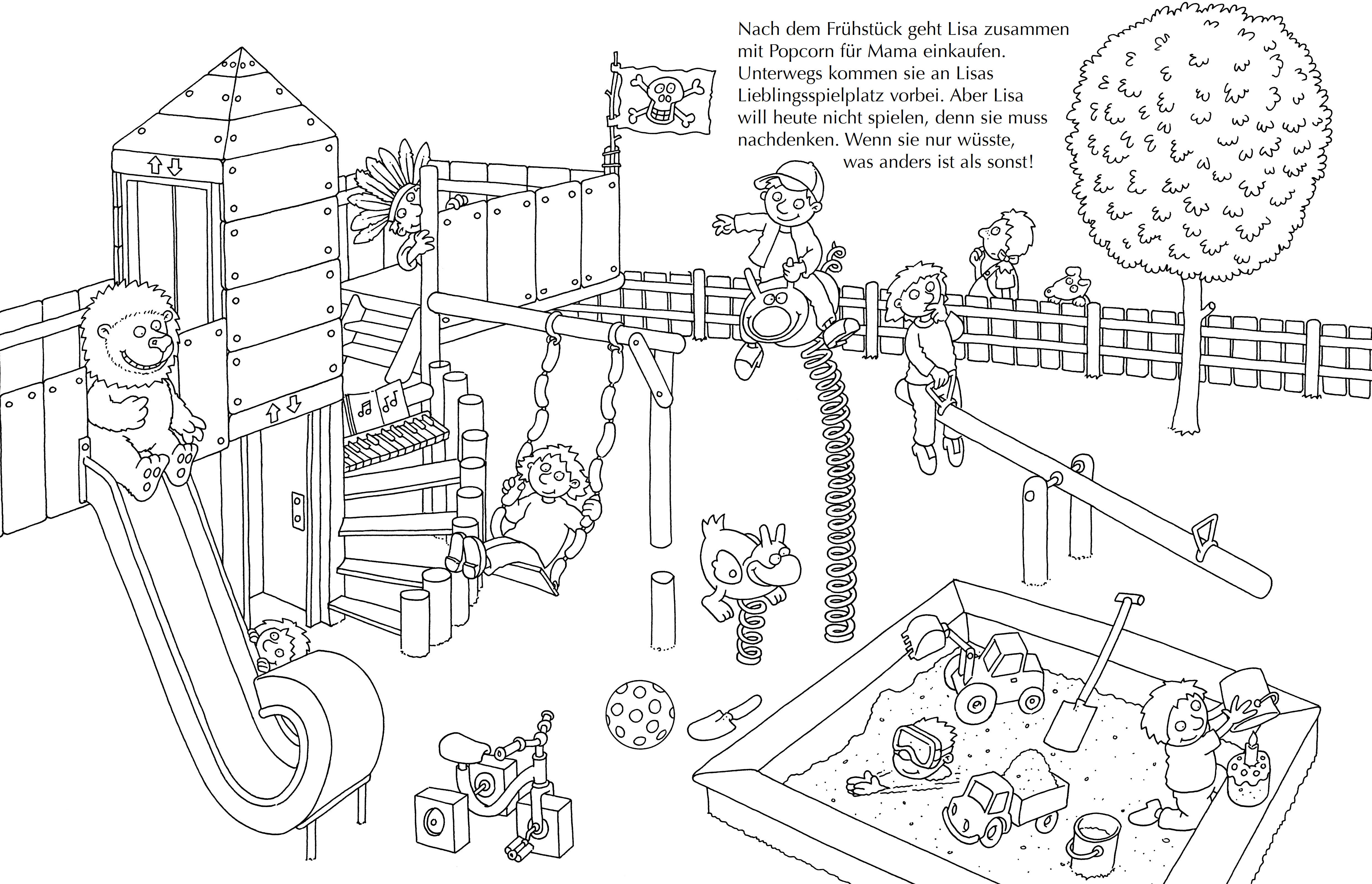 Nach dem Frühstück geht Lisa zusammen mit Popcorn für Mama einkaufen. Unterwegs kommen sie an Lisas Lieblingsspielplatz vorbei. Aber Lisa will heute nicht spielen, denn sie muss nachdenken. Wenn sie nur wüsste, was anders ist als sonst!