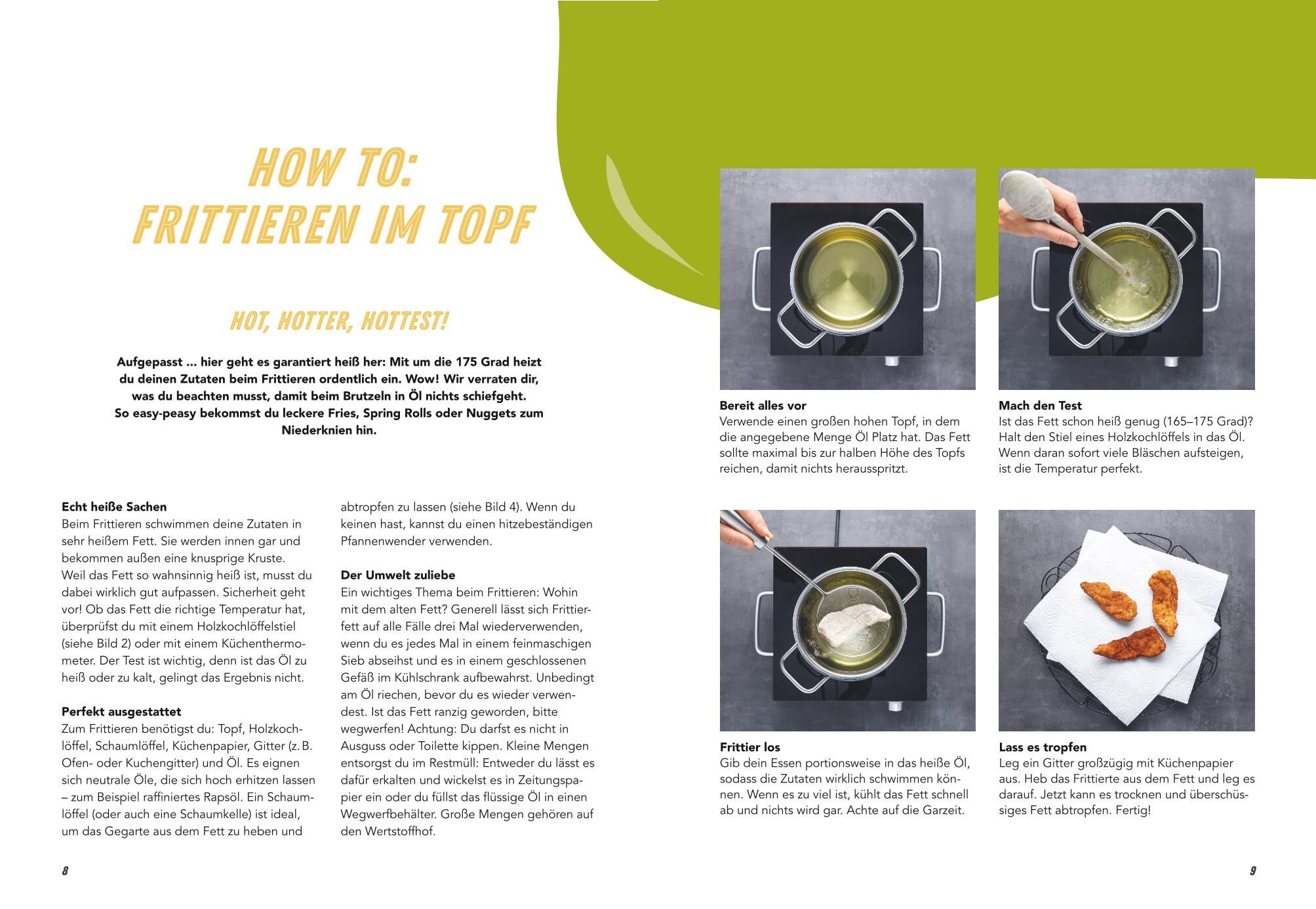 HOW TO:
FRITTIEREN IM TOPF

HOT, HOTTER, HOTTEST!

Aufgepasst ... hier geht es garantiert heiß her: Mit um die 175 Grad heizt du deinen Zutaten beim Frittieren ordentlich ein. Wow! Wir verraten dir, was du beachten musst, damit beim Brutzeln in Öl nichts schiefgeht. So easy-peasy bekommst du leckere Fries, Spring Rolls oder Nuggets zum Niederknien hin.

Echt heiße Sachen
Beim Frittieren schwimmen deine Zutaten in sehr heißem Fett. Sie werden innen gar und bekommen außen eine knusprige Kruste. Weil das Fett so wahnsinnig heiß ist, musst du dabei wirklich gut aufpassen. Sicherheit geht vor! Ob das Fett die richtige Temperatur hat, überprüfst du mit einem Holzkochlöffelstiel (siehe Bild 2) oder mit einem Küchenthermometer. Der Test ist wichtig, denn ist das Öl zu heiß oder zu kalt, gelingt das Ergebnis nicht.

Perfekt ausgestattet
Zum Frittieren benötigst du: Topf, Holzkochlöffel, Schaumlöffel, Küchenpapier, Gitter (z. B. Ofen- oder Kuchengitter) und Öl. Es eignen sich neutrale Öle, die sich hoch erhitzen lassen – zum Beispiel raffiniertes Rapsöl. Ein Schaumlöffel (oder auch eine Schaumkelle) ist ideal, um das Gegarte aus dem Fett zu heben und abtropfen zu lassen (siehe Bild 4). Wenn du keinen hast, kannst du einen hitzebeständigen Pfannenwender verwenden.

Der Umwelt zuliebe
Ein wichtiges Thema beim Frittieren: Wohin mit dem alten Fett? Generell lässt sich Frittierfett auf alle Fälle drei Mal wiederverwenden, wenn du es jedes Mal in einem feinmaschigen Sieb abseihst und es in einem geschlossenen Gefäß im Kühlschrank aufbewahrst. Unbedingt am Öl riechen, bevor du es wieder verwendest. Ist das Fett ranzig geworden, bitte wegwerfen! Achtung: Du darfst es nicht in Ausguss oder Toilette kippen. Kleine Mengen entsorgst du im Restmüll: Entweder du lässt es dafür erkalten und wickelst es in Zeitungspapier ein oder du füllst das flüssige Öl in einen Wegwerfbehälter. Große Mengen gehören auf den Wertstoffhof.

8

Bereit alles vor
Verwende einen großen hohen Topf, in dem die angegebene Menge Öl Platz hat. Das Fett sollte maximal bis zur halben Höhe des Topfs reichen, damit nichts herausspritzt.

Mach den Test
Ist das Fett schon heiß genug (165–175 Grad)? Halt den Stiel eines Holzkochlöffels in das Öl. Wenn daran sofort viele Bläschen aufsteigen, ist die Temperatur perfekt.

Frittier los
Gib dein Essen portionsweise in das heiße Öl, sodass die Zutaten wirklich schwimmen können. Wenn es zu viel ist, kühlt das Fett schnell ab und nichts wird gar. Achte auf die Garzeit.

Lass es tropfen
Leg ein Gitter großzügig mit Küchenpapier aus. Heb das Frittierte aus dem Fett und leg es darauf. Jetzt kann es trocknen und überschüssiges Fett abtropfen. Fertig!

9