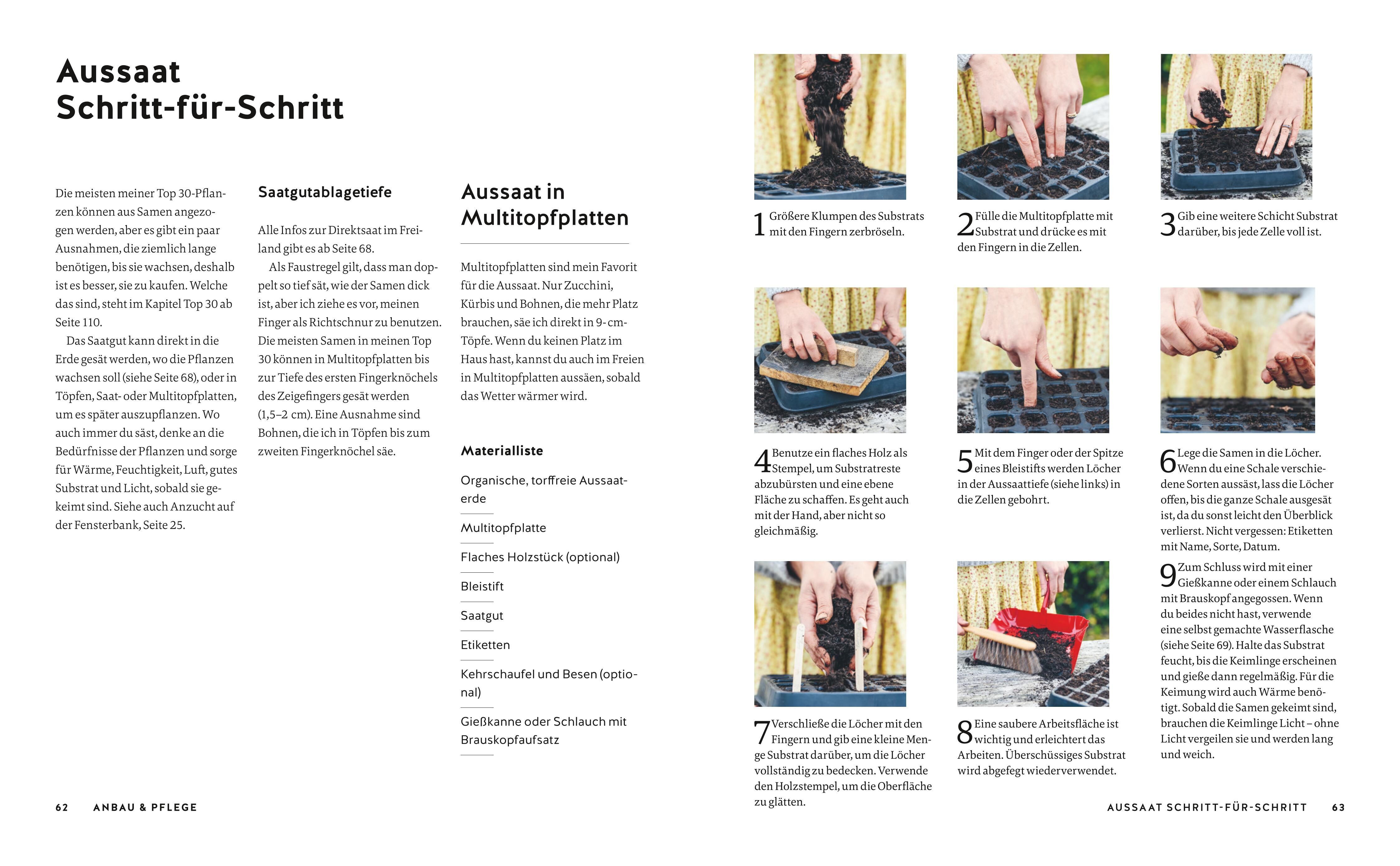 Aussaat Schritt-für-Schritt

Die meisten meiner Top 30-Pflanzen können aus Samen angezogen werden, aber es gibt ein paar Ausnahmen, die ziemlich lange benötigen, bis sie wachsen, deshalb ist es besser, sie zu kaufen. Welche das sind, steht im Kapitel Top 30 ab Seite 110.

Das Saatgut kann direkt in die Erde gesät werden, wo die Pflanzen wachsen soll (siehe Seite 68), oder in Töpfen, Saat- oder Multitopfplatten, um es später auszupflanzen. Wo auch immer du säst, denke an die Bedürfnisse der Pflanzen und sorge für Wärme, Feuchtigkeit, Luft, gutes Substrat und Licht, sobald sie gekeimt sind. Siehe auch Anzucht auf der Fensterbank, Seite 25.

Saatgutablagetiefe

Alle Infos zur Direktsaat im Freiland gibt es ab Seite 68.

Als Faustregel gilt, dass man doppelt so tief sät, wie der Samen dick ist, aber ich ziehe es vor, meinen Finger als Richtschnur zu benutzen. Die meisten Samen in meinen Top 30 können in Multitopfplatten bis zur Tiefe des ersten Fingerknöchels des Zeigefingers gesät werden (1,5–2 cm). Eine Ausnahme sind Bohnen, die ich in Töpfen bis zum zweiten Fingerknöchel säe.

Aussaat in Multitopfplatten

Multitopfplatten sind mein Favorit für die Aussaat. Nur Zucchini, Kürbis und Bohnen, die mehr Platz brauchen, säe ich direkt in 9-cm-Töpfe. Wenn du keinen Platz im Haus hast, kannst du auch im Freien in Multitopfplatten aussäen, sobald das Wetter wärmer wird.

Materialliste

Organische, torffreie Aussaaterde

Multitopfplatte

Flaches Holzstück (optional)

Bleistift

Saatgut

Etiketten

Kehrschaufel und Besen (optional)

Gießkanne oder Schlauch mit Brauskopfaufsatz

1 Größere Klumpen des Substrats mit den Fingern zerbröseln.

2 Fülle die Multitopfplatte mit Substrat und drücke es mit den Fingern in die Zellen.

3 Gib eine weitere Schicht Substrat darüber, bis jede Zelle voll ist.

4 Benutze ein flaches Holz als Stempel, um Substratreste abzubürsten und eine ebene Fläche zu schaffen. Es geht auch mit der Hand, aber nicht so gleichmäßig.

5 Mit dem Finger oder der Spitze eines Bleistifts werden Löcher in der Aussaattiefe (siehe links) in die Zellen gebohrt.

6 Lege die Samen in die Löcher. Wenn du eine Schale verschiedene Sorten aussäst, lass die Löcher offen, bis die ganze Schale ausgesät ist, da du sonst leicht den Überblick verlierst. Nicht vergessen: Etiketten mit Name, Sorte, Datum.

7 Verschließe die Löcher mit den Fingern und gib eine kleine Menge Substrat darüber, um die Löcher vollständig zu bedecken. Verwende den Holzstempel, um die Oberfläche zu glätten.

8 Eine saubere Arbeitsfläche ist wichtig und erleichtert das Arbeiten. Überschüssiges Substrat wird abgefegt wiederverwendet.

9 Zum Schluss wird mit einer Gießkanne oder einem Schlauch mit Brauskopf angegossen. Wenn du beides nicht hast, verwende eine selbst gemachte Wasserflasche (siehe Seite 69). Halte das Substrat feucht, bis die Keimlinge erscheinen und gieße dann regelmäßig. Für die Keimung wird auch Wärme benötigt. Sobald die Samen gekeimt sind, brauchen die Keimlinge Licht – ohne Licht vergeilen sie und werden lang und weich.

62 ANBAU & PFLEGE

AUSSAAT SCHRITT-FÜR-SCHRITT 63