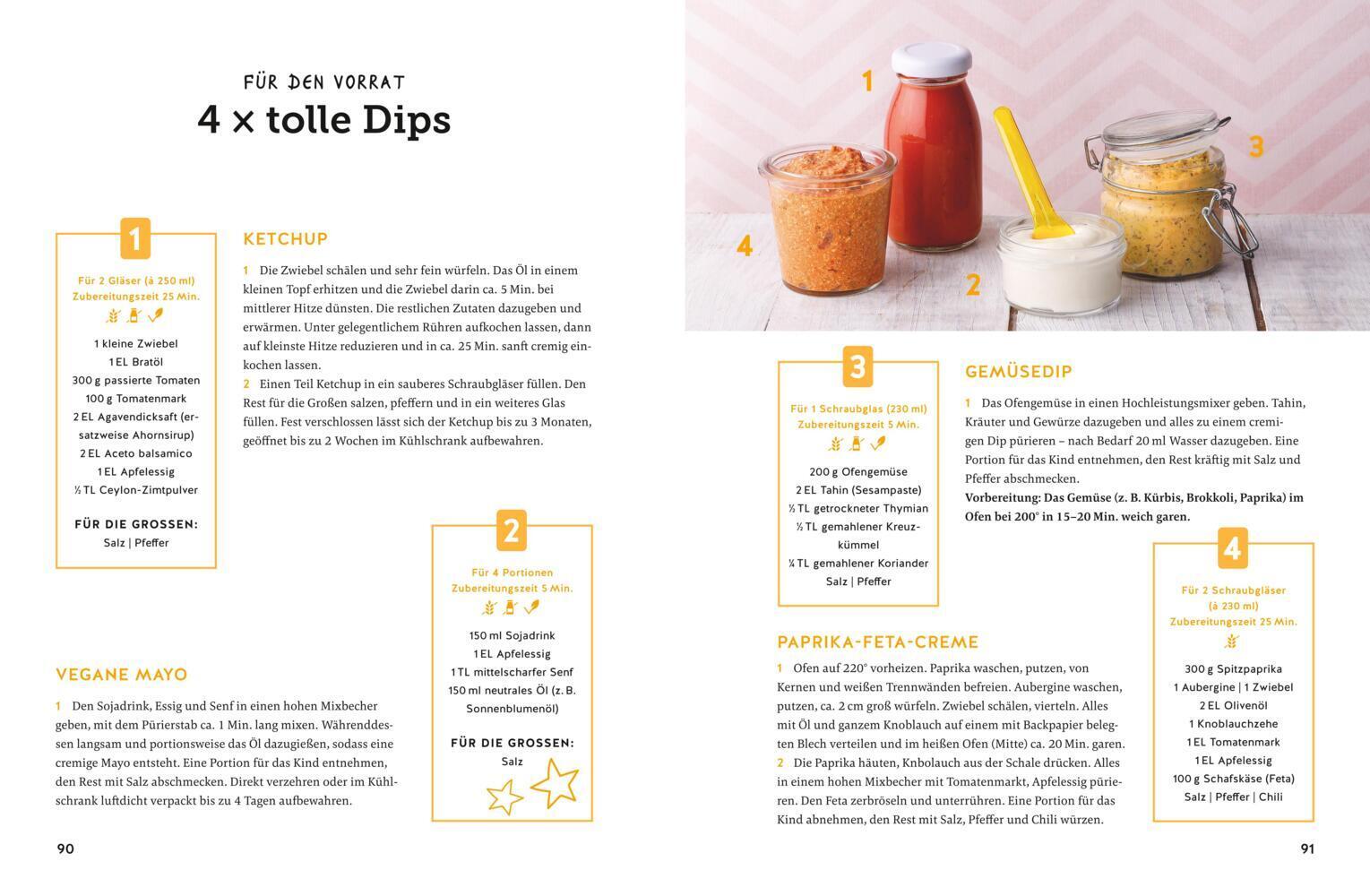 FÜR DEN VORRAT

4 × tolle Dips

1

Für 2 Gläser (à 250 ml)
Zubereitungszeit 25 Min.

1 kleine Zwiebel
1 EL Bratöl
300 g passierte Tomaten
100 g Tomatenmark
2 EL Agavendicksaft (ersatzweise Ahornsirup)
2 EL Aceto balsamico
1 EL Apfelessig
½ TL Ceylon-Zimtpulver

FÜR DIE GROSSEN:
Salz | Pfeffer

KETCHUP

1 Die Zwiebel schälen und sehr fein würfeln. Das Öl in einem kleinen Topf erhitzen und die Zwiebel darin ca. 5 Min. bei mittlerer Hitze dünsten. Die restlichen Zutaten dazugeben und erwärmen. Unter gelegentlichem Rühren aufkochen lassen, dann auf kleinste Hitze reduzieren und in ca. 25 Min. sanft cremig einkochen lassen.
2 Einen Teil Ketchup in ein sauberes Schraubgläser füllen. Den Rest für die Großen salzen, pfeffern und in ein weiteres Glas füllen. Fest verschlossen lässt sich der Ketchup bis zu 3 Monaten, geöffnet bis zu 2 Wochen im Kühlschrank aufbewahren.

2

Für 4 Portionen
Zubereitungszeit 5 Min.

150 ml Sojadrink
1 EL Apfelessig
1 TL mittelscharfer Senf
150 ml neutrales Öl (z. B. Sonnenblumenöl)

FÜR DIE GROSSEN:
Salz

VEGANE MAYO

1 Den Sojadrink, Essig und Senf in einen hohen Mixbecher geben, mit dem Pürierstab ca. 1 Min. lang mixen. Währenddessen langsam und portionsweise das Öl dazugießen, sodass eine cremige Mayo entsteht. Eine Portion für das Kind entnehmen, den Rest mit Salz abschmecken. Direkt verzehren oder im Kühlschrank luftdicht verpackt bis zu 4 Tagen aufbewahren.

90

1
3
4
2

3

Für 1 Schraubglas (230 ml)
Zubereitungszeit 5 Min.

200 g Ofengemüse
2 EL Tahin (Sesampaste)
½ TL getrockneter Thymian
½ TL gemahlener Kreuzkümmel
¼ TL gemahlener Koriander
Salz | Pfeffer

GEMÜSEDIP

1 Das Ofengemüse in einen Hochleistungsmixer geben. Tahin, Kräuter und Gewürze dazugeben und alles zu einem cremigen Dip pürieren – nach Bedarf 20 ml Wasser dazugeben. Eine Portion für das Kind entnehmen, den Rest kräftig mit Salz und Pfeffer abschmecken.
Vorbereitung: Das Gemüse (z. B. Kürbis, Brokkoli, Paprika) im Ofen bei 200° in 15–20 Min. weich garen.

4

Für 2 Schraubgläser (à 230 ml)
Zubereitungszeit 25 Min.

300 g Spitzpaprika
1 Aubergine | 1 Zwiebel
2 EL Olivenöl
1 Knoblauchzehe
1 EL Tomatenmark
1 EL Apfelessig
100 g Schafskäse (Feta)
Salz | Pfeffer | Chili

PAPRIKA-FETA-CREME

1 Ofen auf 220° vorheizen. Paprika waschen, putzen, von Kernen und weißen Trennwänden befreien. Aubergine waschen, putzen, ca. 2 cm groß würfeln. Zwiebel schälen, vierteln. Alles mit Öl und ganzem Knoblauch auf einem mit Backpapier belegten Blech verteilen und im heißen Ofen (Mitte) ca. 20 Min. garen.
2 Die Paprika häuten, Knbolauch aus der Schale drücken. Alles in einem hohen Mixbecher mit Tomatenmarkt, Apfelessig pürieren. Den Feta zerbröseln und unterrühren. Eine Portion für das Kind abnehmen, den Rest mit Salz, Pfeffer und Chili würzen.

91