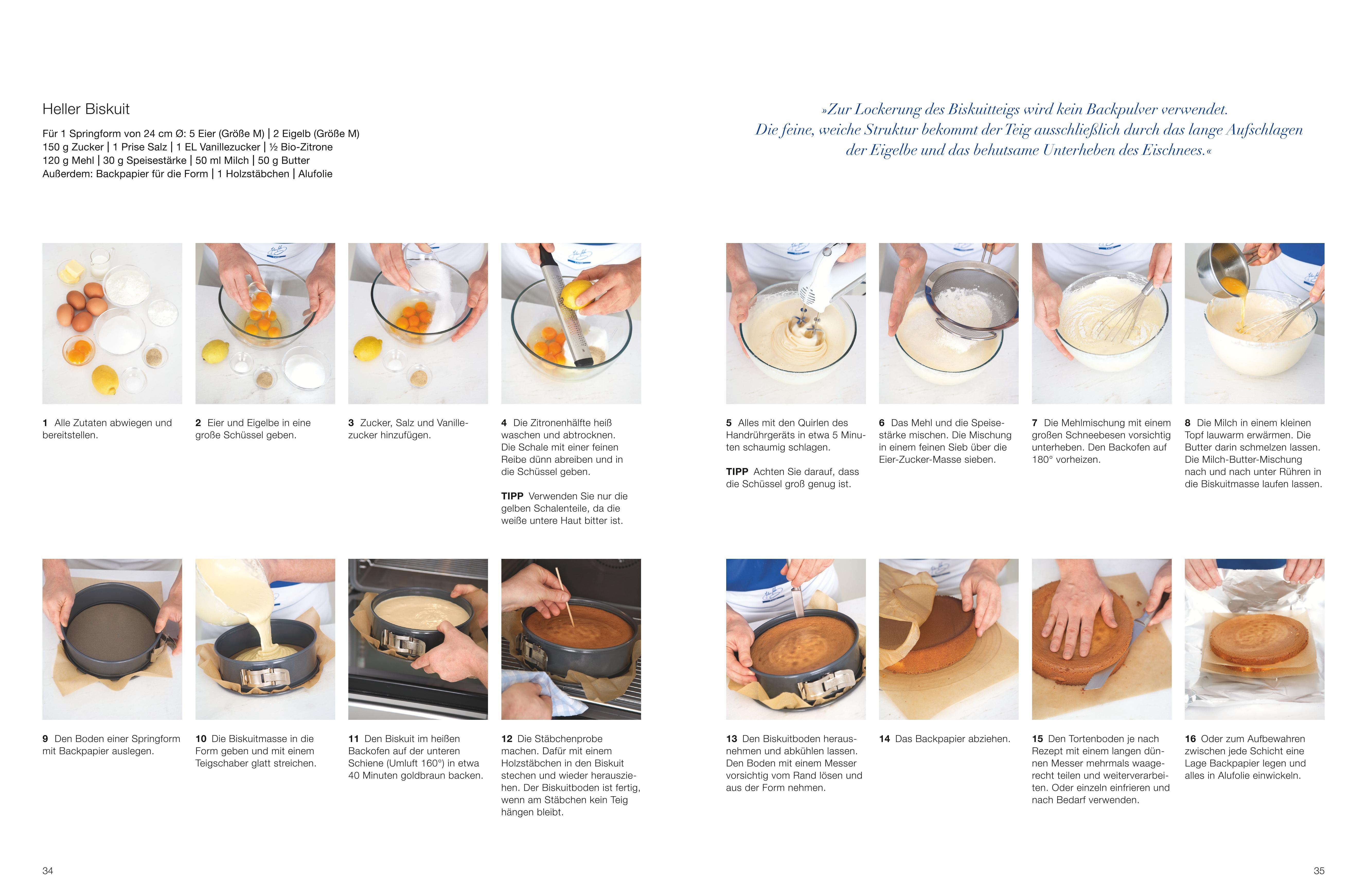 Heller Biskuit

Für 1 Springform von 24 cm Ø: 5 Eier (Größe M) | 2 Eigelb (Größe M)
150 g Zucker | 1 Prise Salz | 1 EL Vanillezucker | ½ Bio-Zitrone
120 g Mehl | 30 g Speisestärke | 50 ml Milch | 50 g Butter
Außerdem: Backpapier für die Form | 1 Holzstäbchen | Alufolie

1 Alle Zutaten abwiegen und bereitstellen.

2 Eier und Eigelbe in eine große Schüssel geben.

3 Zucker, Salz und Vanillezucker hinzufügen.

4 Die Zitronenhälfte heiß waschen und abtrocknen. Die Schale mit einer feinen Reibe dünn abreiben und in die Schüssel geben.

TIPP Verwenden Sie nur die gelben Schalenteile, da die weiße untere Haut bitter ist.

9 Den Boden einer Springform mit Backpapier auslegen.

10 Die Biskuitmasse in die Form geben und mit einem Teigschaber glatt streichen.

11 Den Biskuit im heißen Backofen auf der unteren Schiene (Umluft 160°) in etwa 40 Minuten goldbraun backen.

12 Die Stäbchenprobe machen. Dafür mit einem Holzstäbchen in den Biskuit stechen und wieder herausziehen. Der Biskuitboden ist fertig, wenn am Stäbchen kein Teig hängen bleibt.

34

»Zur Lockerung des Biskuitteigs wird kein Backpulver verwendet. Die feine, weiche Struktur bekommt der Teig ausschließlich durch das lange Aufschlagen der Eigelbe und das behutsame Unterheben des Eischnees.«

5 Alles mit den Quirlen des Handrührgeräts in etwa 5 Minuten schaumig schlagen.

TIPP Achten Sie darauf, dass die Schüssel groß genug ist.

6 Das Mehl und die Speisestärke mischen. Die Mischung in einem feinen Sieb über die Eier-Zucker-Masse sieben.

7 Die Mehlmischung mit einem großen Schneebesen vorsichtig unterheben. Den Backofen auf 180° vorheizen.

8 Die Milch in einem kleinen Topf lauwarm erwärmen. Die Butter darin schmelzen lassen. Die Milch-Butter-Mischung nach und nach unter Rühren in die Biskuitmasse laufen lassen.

13 Den Biskuitboden herausnehmen und abkühlen lassen. Den Boden mit einem Messer vorsichtig vom Rand lösen und aus der Form nehmen.

14 Das Backpapier abziehen.

15 Den Tortenboden je nach Rezept mit einem langen dünnen Messer mehrmals waagerecht teilen und weiterverarbeiten. Oder einzeln einfrieren und nach Bedarf verwenden.

16 Oder zum Aufbewahren zwischen jede Schicht eine Lage Backpapier legen und alles in Alufolie einwickeln.

35