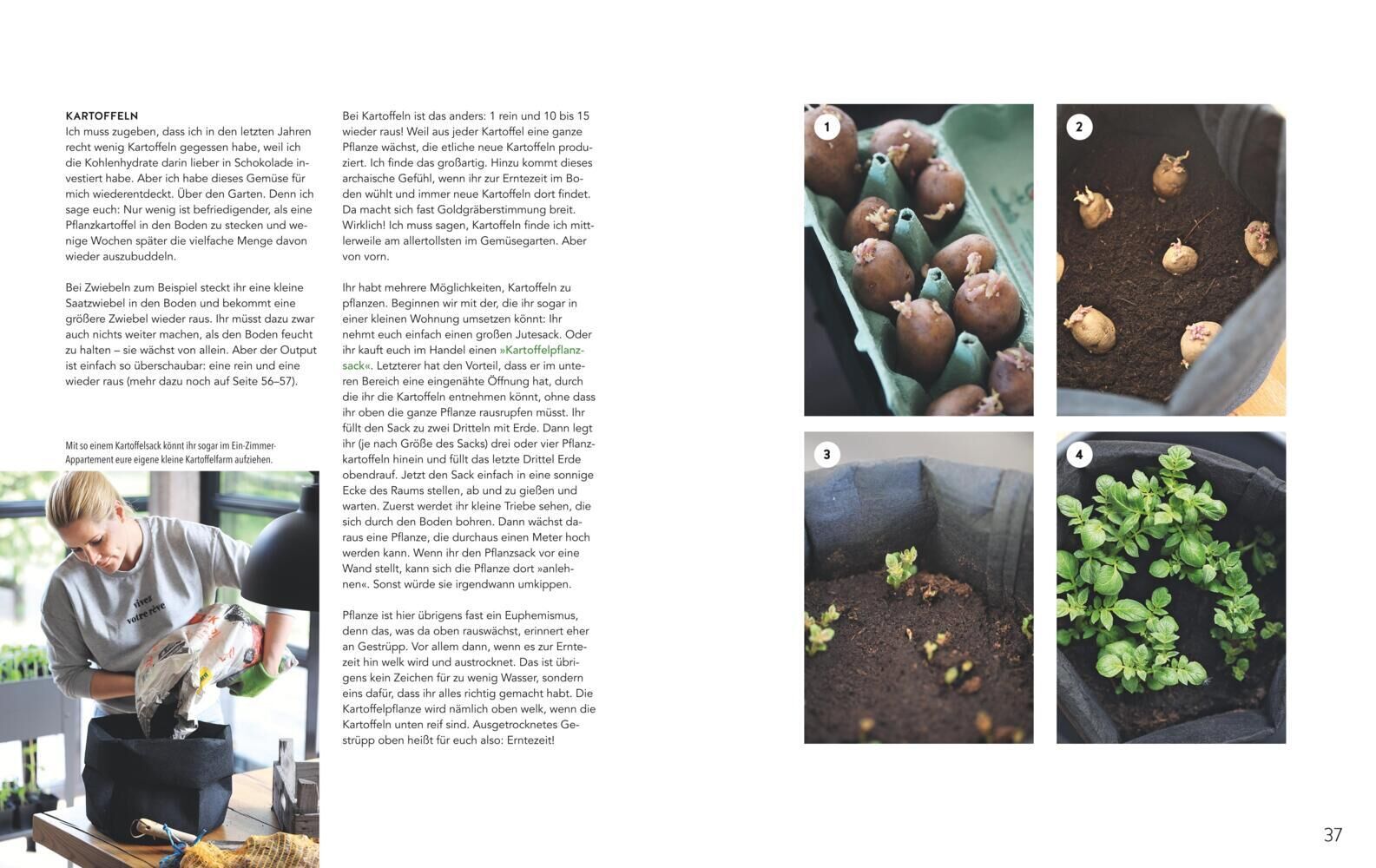 KARTOFFELN
Ich muss zugeben, dass ich in den letzten Jahren recht wenig Kartoffeln gegessen habe, weil ich die Kohlenhydrate darin lieber in Schokolade investiert habe. Aber ich habe dieses Gemüse für mich wiederentdeckt. Über den Garten. Denn ich sage euch: Nur wenig ist befriedigender, als eine Pflanzkartoffel in den Boden zu stecken und wenige Wochen später die vielfache Menge davon wieder auszubuddeln.

Bei Zwiebeln zum Beispiel steckt ihr eine kleine Saatzwiebel in den Boden und bekommt eine größere Zwiebel wieder raus. Ihr müsst dazu zwar auch nichts weiter machen, als den Boden feucht zu halten – sie wächst von allein. Aber der Output ist einfach so überschaubar: eine rein und eine wieder raus (mehr dazu noch auf Seite 56–57).

Mit so einem Kartoffelsack könnt ihr sogar im Ein-Zimmer-Appartement eure eigene kleine Kartoffelfarm aufziehen.

vivez votre rêve

Bei Kartoffeln ist das anders: 1 rein und 10 bis 15 wieder raus! Weil aus jeder Kartoffel eine ganze Pflanze wächst, die etliche neue Kartoffeln produziert. Ich finde das großartig. Hinzu kommt dieses archaische Gefühl, wenn ihr zur Erntezeit im Boden wühlt und immer neue Kartoffeln dort findet. Da macht sich fast Goldgräberstimmung breit. Wirklich! Ich muss sagen, Kartoffeln finde ich mittlerweile am allertollsten im Gemüsegarten. Aber von vorn.

Ihr habt mehrere Möglichkeiten, Kartoffeln zu pflanzen. Beginnen wir mit der, die ihr sogar in einer kleinen Wohnung umsetzen könnt: Ihr nehmt euch einfach einen großen Jutesack. Oder ihr kauft euch im Handel einen »Kartoffelpflanzsack«. Letzterer hat den Vorteil, dass er im unteren Bereich eine eingenähte Öffnung hat, durch die ihr die Kartoffeln entnehmen könnt, ohne dass ihr oben die ganze Pflanze rausrupfen müsst. Ihr füllt den Sack zu zwei Dritteln mit Erde. Dann legt ihr (je nach Größe des Sacks) drei oder vier Pflanzkartoffeln hinein und füllt das letzte Drittel Erde obendrauf. Jetzt den Sack einfach in eine sonnige Ecke des Raums stellen, ab und zu gießen und warten. Zuerst werdet ihr kleine Triebe sehen, die sich durch den Boden bohren. Dann wächst daraus eine Pflanze, die durchaus einen Meter hoch werden kann. Wenn ihr den Pflanzsack vor eine Wand stellt, kann sich die Pflanze dort »anlehnen«. Sonst würde sie irgendwann umkippen.

Pflanze ist hier übrigens fast ein Euphemismus, denn das, was da oben rauswächst, erinnert eher an Gestrüpp. Vor allem dann, wenn es zur Erntezeit hin welk wird und austrocknet. Das ist übrigens kein Zeichen für zu wenig Wasser, sondern eins dafür, dass ihr alles richtig gemacht habt. Die Kartoffelpflanze wird nämlich oben welk, wenn die Kartoffeln unten reif sind. Ausgetrocknetes Gestrüpp oben heißt für euch also: Erntezeit!

1
2
3
4

37