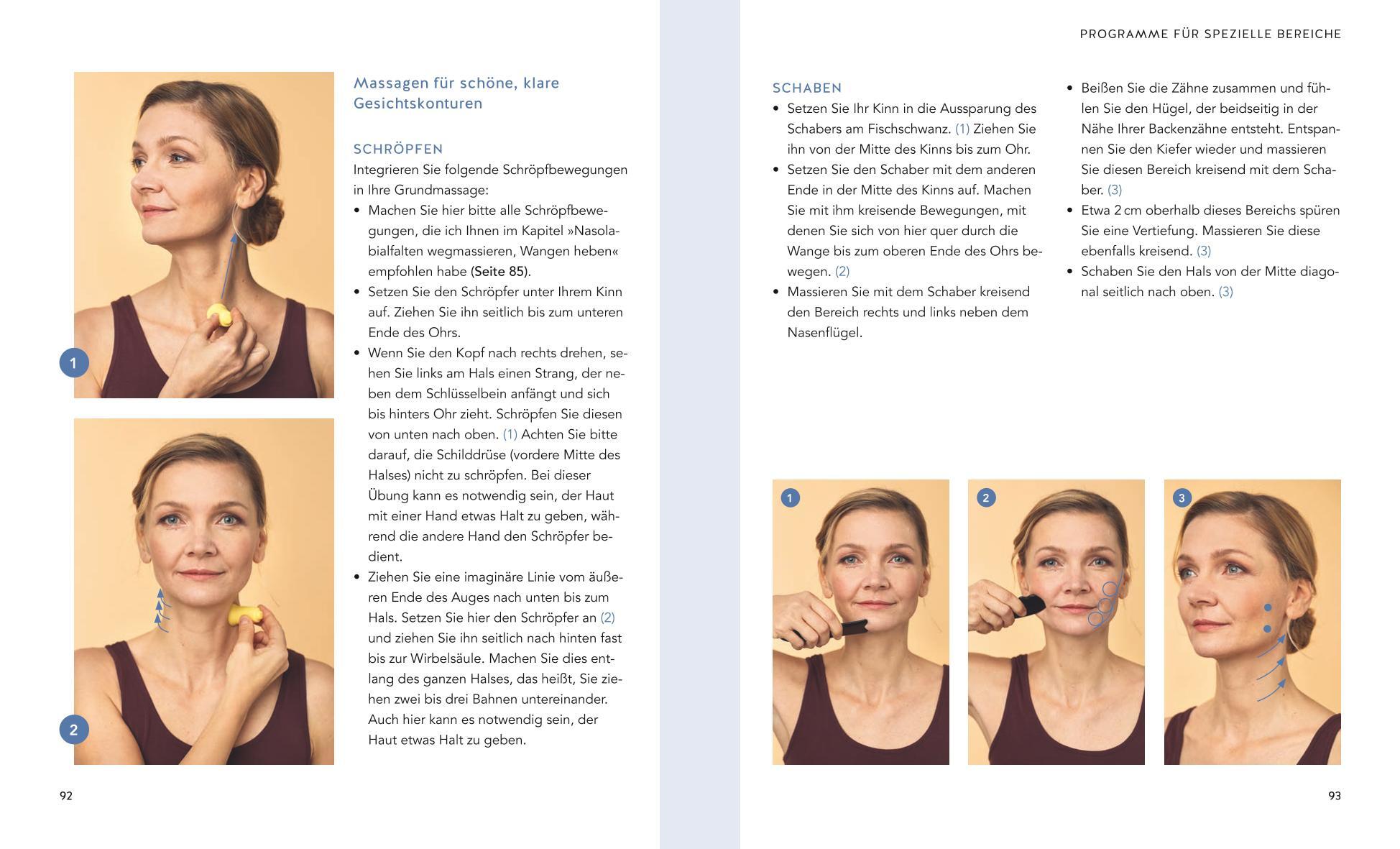 1

2

Massagen für schöne, klare Gesichtskonturen

SCHRÖPFEN
Integrieren Sie folgende Schröpfbewegungen in Ihre Grundmassage:
• Machen Sie hier bitte alle Schröpfbewegungen, die ich Ihnen im Kapitel »Nasolabialfalten wegmassieren, Wangen heben« empfohlen habe (Seite 85).
• Setzen Sie den Schröpfer unter Ihrem Kinn auf. Ziehen Sie ihn seitlich bis zum unteren Ende des Ohrs.
• Wenn Sie den Kopf nach rechts drehen, sehen Sie links am Hals einen Strang, der neben dem Schlüsselbein anfängt und sich bis hinters Ohr zieht. Schröpfen Sie diesen von unten nach oben. (1) Achten Sie bitte darauf, die Schilddrüse (vordere Mitte des Halses) nicht zu schröpfen. Bei dieser Übung kann es notwendig sein, der Haut mit einer Hand etwas Halt zu geben, während die andere Hand den Schröpfer bedient.
• Ziehen Sie eine imaginäre Linie vom äußeren Ende des Auges nach unten bis zum Hals. Setzen Sie hier den Schröpfer an (2) und ziehen Sie ihn seitlich nach hinten fast bis zur Wirbelsäule. Machen Sie dies entlang des ganzen Halses, das heißt, Sie ziehen zwei bis drei Bahnen untereinander. Auch hier kann es notwendig sein, der Haut etwas Halt zu geben.

92

PROGRAMME FÜR SPEZIELLE BEREICHE

SCHABEN
• Setzen Sie Ihr Kinn in die Aussparung des Schabers am Fischschwanz. (1) Ziehen Sie ihn von der Mitte des Kinns bis zum Ohr.
• Setzen Sie den Schaber mit dem anderen Ende in der Mitte des Kinns auf. Machen Sie mit ihm kreisende Bewegungen, mit denen Sie sich von hier quer durch die Wange bis zum oberen Ende des Ohrs bewegen. (2)
• Massieren Sie mit dem Schaber kreisend den Bereich rechts und links neben dem Nasenflügel.

• Beißen Sie die Zähne zusammen und fühlen Sie den Hügel, der beidseitig in der Nähe Ihrer Backenzähne entsteht. Entspannen Sie den Kiefer wieder und massieren Sie diesen Bereich kreisend mit dem Schaber. (3)
• Etwa 2 cm oberhalb dieses Bereichs spüren Sie eine Vertiefung. Massieren Sie diese ebenfalls kreisend. (3)
• Schaben Sie den Hals von der Mitte diagonal seitlich nach oben. (3)

1

2

3

93