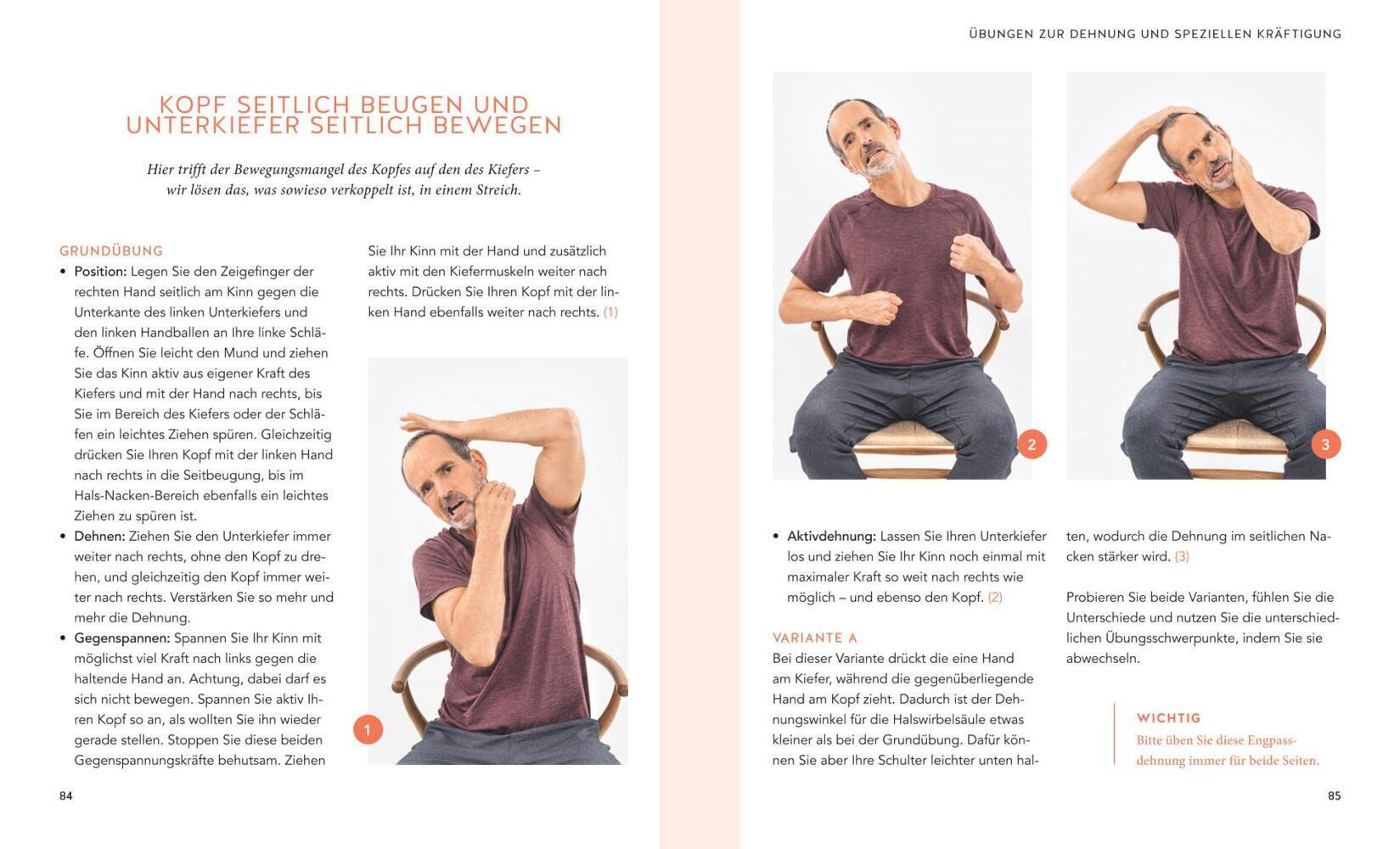 KOPF SEITLICH BEUGEN UND UNTERKIEFER SEITLICH BEWEGEN

Hier trifft der Bewegungsmangel des Kopfes auf den des Kiefers – wir lösen das, was sowieso verkoppelt ist, in einem Streich.

GRUNDÜBUNG
• Position: Legen Sie den Zeigefinger der rechten Hand seitlich am Kinn gegen die Unterkante des linken Unterkiefers und den linken Handballen an Ihre linke Schläfe. Öffnen Sie leicht den Mund und ziehen Sie das Kinn aktiv aus eigener Kraft des Kiefers und mit der Hand nach rechts, bis Sie im Bereich des Kiefers oder der Schläfen ein leichtes Ziehen spüren. Gleichzeitig drücken Sie Ihren Kopf mit der linken Hand nach rechts in die Seitbeugung, bis im Hals-Nacken-Bereich ebenfalls ein leichtes Ziehen zu spüren ist.
• Dehnen: Ziehen Sie den Unterkiefer immer weiter nach rechts, ohne den Kopf zu drehen, und gleichzeitig den Kopf immer weiter nach rechts. Verstärken Sie so mehr und mehr die Dehnung.
• Gegenspannen: Spannen Sie Ihr Kinn mit möglichst viel Kraft nach links gegen die haltende Hand an. Achtung, dabei darf es sich nicht bewegen. Spannen Sie aktiv Ihren Kopf so an, als wollten Sie ihn wieder gerade stellen. Stoppen Sie diese beiden Gegenspannungskräfte behutsam. Ziehen Sie Ihr Kinn mit der Hand und zusätzlich aktiv mit den Kiefermuskeln weiter nach rechts. Drücken Sie Ihren Kopf mit der linken Hand ebenfalls weiter nach rechts. (1)

1

84

ÜBUNGEN ZUR DEHNUNG UND SPEZIELLEN KRÄFTIGUNG

2

3

• Aktivdehnung: Lassen Sie Ihren Unterkiefer los und ziehen Sie Ihr Kinn noch einmal mit maximaler Kraft so weit nach rechts wie möglich – und ebenso den Kopf. (2)

VARIANTE A
Bei dieser Variante drückt die eine Hand am Kiefer, während die gegenüberliegende Hand am Kopf zieht. Dadurch ist der Dehnungswinkel für die Halswirbelsäule etwas kleiner als bei der Grundübung. Dafür können Sie aber Ihre Schulter leichter unten halten, wodurch die Dehnung im seitlichen Nacken stärker wird. (3)

Probieren Sie beide Varianten, fühlen Sie die Unterschiede und nutzen Sie die unterschiedlichen Übungsschwerpunkte, indem Sie sie abwechseln.

WICHTIG
Bitte üben Sie diese Engpassdehnung immer für beide Seiten.

85