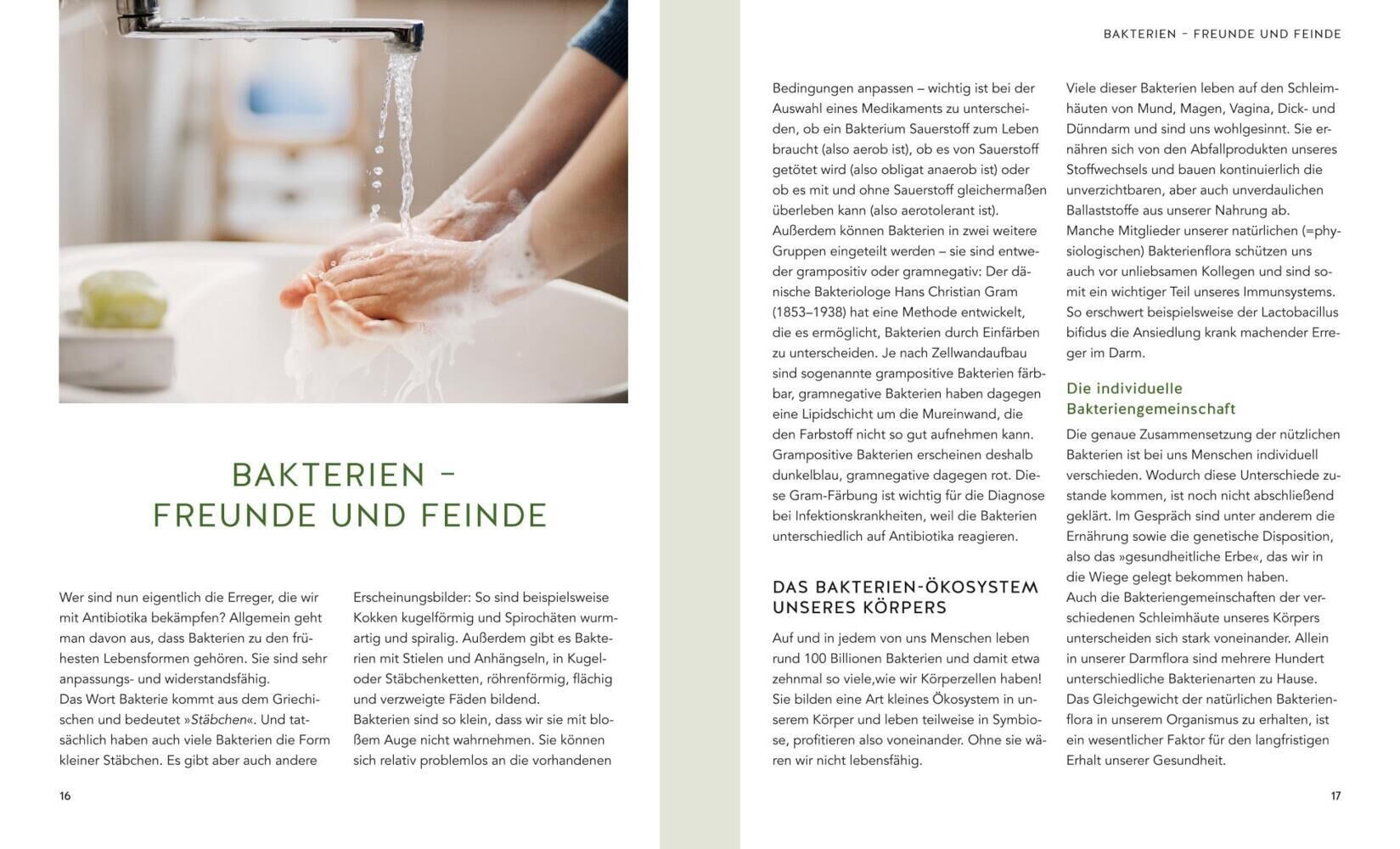 BAKTERIEN – FREUNDE UND FEINDE

Wer sind nun eigentlich die Erreger, die wir mit Antibiotika bekämpfen? Allgemein geht man davon aus, dass Bakterien zu den frühesten Lebensformen gehören. Sie sind sehr anpassungs- und widerstandsfähig.
Das Wort Bakterie kommt aus dem Griechischen und bedeutet »Stäbchen«. Und tatsächlich haben auch viele Bakterien die Form kleiner Stäbchen. Es gibt aber auch andere

Erscheinungsbilder: So sind beispielsweise Kokken kugelförmig und Spirochäten wurmartig und spiralig. Außerdem gibt es Bakterien mit Stielen und Anhängseln, in Kugel- oder Stäbchenketten, röhrenförmig, flächig und verzweigte Fäden bildend.
Bakterien sind so klein, dass wir sie mit bloßem Auge nicht wahrnehmen. Sie können sich relativ problemlos an die vorhandenen

16

BAKTERIEN – FREUNDE UND FEINDE

Bedingungen anpassen – wichtig ist bei der Auswahl eines Medikaments zu unterscheiden, ob ein Bakterium Sauerstoff zum Leben braucht (also aerob ist), ob es von Sauerstoff getötet wird (also obligat anaerob ist) oder ob es mit und ohne Sauerstoff gleichermaßen überleben kann (also aerotolerant ist).
Außerdem können Bakterien in zwei weitere Gruppen eingeteilt werden – sie sind entweder grampositiv oder gramnegativ: Der dänische Bakteriologe Hans Christian Gram (1853–1938) hat eine Methode entwickelt, die es ermöglicht, Bakterien durch Einfärben zu unterscheiden. Je nach Zellwandaufbau sind sogenannte grampositive Bakterien färbbar, gramnegative Bakterien haben dagegen eine Lipidschicht um die Mureinwand, die den Farbstoff nicht so gut aufnehmen kann. Grampositive Bakterien erscheinen deshalb dunkelblau, gramnegative dagegen rot. Diese Gram-Färbung ist wichtig für die Diagnose bei Infektionskrankheiten, weil die Bakterien unterschiedlich auf Antibiotika reagieren.

DAS BAKTERIEN-ÖKOSYSTEM UNSERES KÖRPERS

Auf und in jedem von uns Menschen leben rund 100 Billionen Bakterien und damit etwa zehnmal so viele,wie wir Körperzellen haben! Sie bilden eine Art kleines Ökosystem in unserem Körper und leben teilweise in Symbiose, profitieren also voneinander. Ohne sie wären wir nicht lebensfähig.

Viele dieser Bakterien leben auf den Schleimhäuten von Mund, Magen, Vagina, Dick- und Dünndarm und sind uns wohlgesinnt. Sie ernähren sich von den Abfallprodukten unseres Stoffwechsels und bauen kontinuierlich die unverzichtbaren, aber auch unverdaulichen Ballaststoffe aus unserer Nahrung ab.
Manche Mitglieder unserer natürlichen (=physiologischen) Bakterienflora schützen uns auch vor unliebsamen Kollegen und sind somit ein wichtiger Teil unseres Immunsystems. So erschwert beispielsweise der Lactobacillus bifidus die Ansiedlung krank machender Erreger im Darm.

Die individuelle Bakteriengemeinschaft

Die genaue Zusammensetzung der nützlichen Bakterien ist bei uns Menschen individuell verschieden. Wodurch diese Unterschiede zustande kommen, ist noch nicht abschließend geklärt. Im Gespräch sind unter anderem die Ernährung sowie die genetische Disposition, also das »gesundheitliche Erbe«, das wir in die Wiege gelegt bekommen haben.
Auch die Bakteriengemeinschaften der verschiedenen Schleimhäute unseres Körpers unterscheiden sich stark voneinander. Allein in unserer Darmflora sind mehrere Hundert unterschiedliche Bakterienarten zu Hause.
Das Gleichgewicht der natürlichen Bakterienflora in unserem Organismus zu erhalten, ist ein wesentlicher Faktor für den langfristigen Erhalt unserer Gesundheit.

17