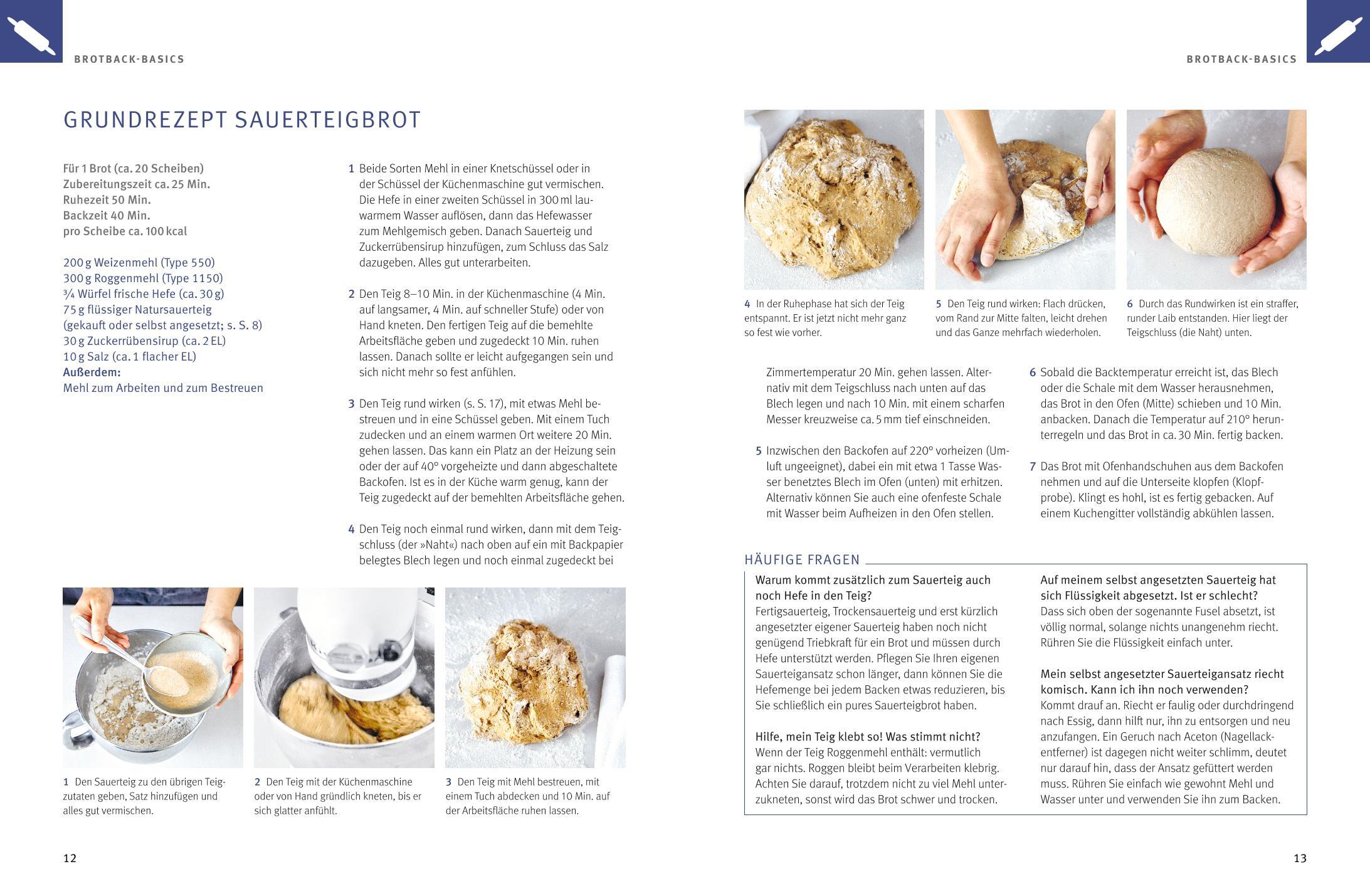 BROTBACK-BASICS

GRUNDREZEPT SAUERTEIGBROT

Für 1 Brot (ca. 20 Scheiben)
Zubereitungszeit ca. 25 Min.
Ruhezeit 50 Min.
Backzeit 40 Min.
pro Scheibe ca. 100 kcal

200 g Weizenmehl (Type 550)
300 g Roggenmehl (Type 1150)
¾ Würfel frische Hefe (ca. 30 g)
75 g flüssiger Natursauerteig (gekauft oder selbst angesetzt; s. S. 8)
30 g Zuckerrübensirup (ca. 2 EL)
10 g Salz (ca. 1 flacher EL)
Außerdem:
Mehl zum Arbeiten und zum Bestreuen

1 Beide Sorten Mehl in einer Knetschüssel oder in der Schüssel der Küchenmaschine gut vermischen. Die Hefe in einer zweiten Schüssel in 300 ml lauwarmem Wasser auflösen, dann das Hefewasser zum Mehlgemisch geben. Danach Sauerteig und Zuckerrübensirup hinzufügen, zum Schluss das Salz dazugeben. Alles gut unterarbeiten.

2 Den Teig 8–10 Min. in der Küchenmaschine (4 Min. auf langsamer, 4 Min. auf schneller Stufe) oder von Hand kneten. Den fertigen Teig auf die bemehlte Arbeitsfläche geben und zugedeckt 10 Min. ruhen lassen. Danach sollte er leicht aufgegangen sein und sich nicht mehr so fest anfühlen.

3 Den Teig rund wirken (s. S. 17), mit etwas Mehl bestreuen und in eine Schüssel geben. Mit einem Tuch zudecken und an einem warmen Ort weitere 20 Min. gehen lassen. Das kann ein Platz an der Heizung sein oder der auf 40° vorgeheizte und dann abgeschaltete Backofen. Ist es in der Küche warm genug, kann der Teig zugedeckt auf der bemehlten Arbeitsfläche gehen.

4 Den Teig noch einmal rund wirken, dann mit dem Teigschluss (der »Naht«) nach oben auf ein mit Backpapier belegtes Blech legen und noch einmal zugedeckt bei

1 Den Sauerteig zu den übrigen Teigzutaten geben, Satz hinzufügen und alles gut vermischen.

2 Den Teig mit der Küchenmaschine oder von Hand gründlich kneten, bis er sich glatter anfühlt.

3 Den Teig mit Mehl bestreuen, mit einem Tuch abdecken und 10 Min. auf der Arbeitsfläche ruhen lassen.

12

BROTBACK-BASICS

4 In der Ruhephase hat sich der Teig entspannt. Er ist jetzt nicht mehr ganz so fest wie vorher.

5 Den Teig rund wirken: Flach drücken, vom Rand zur Mitte falten, leicht drehen und das Ganze mehrfach wiederholen.

6 Durch das Rundwirken ist ein straffer, runder Laib entstanden. Hier liegt der Teigschluss (die Naht) unten.

Zimmertemperatur 20 Min. gehen lassen. Alternativ mit dem Teigschluss nach unten auf das Blech legen und nach 10 Min. mit einem scharfen Messer kreuzweise ca. 5 mm tief einschneiden.

5 Inzwischen den Backofen auf 220° vorheizen (Umluft ungeeignet), dabei ein mit etwa 1 Tasse Wasser benetztes Blech im Ofen (unten) mit erhitzen. Alternativ können Sie auch eine ofenfeste Schale mit Wasser beim Aufheizen in den Ofen stellen.

6 Sobald die Backtemperatur erreicht ist, das Blech oder die Schale mit dem Wasser herausnehmen, das Brot in den Ofen (Mitte) schieben und 10 Min. anbacken. Danach die Temperatur auf 210° herunterregeln und das Brot in ca. 30 Min. fertig backen.

7 Das Brot mit Ofenhandschuhen aus dem Backofen nehmen und auf die Unterseite klopfen (Klopfprobe). Klingt es hohl, ist es fertig gebacken. Auf einem Kuchengitter vollständig abkühlen lassen.

HÄUFIGE FRAGEN

Warum kommt zusätzlich zum Sauerteig auch noch Hefe in den Teig?
Fertigsauerteig, Trockensauerteig und erst kürzlich angesetzter eigener Sauerteig haben noch nicht genügend Triebkraft für ein Brot und müssen durch Hefe unterstützt werden. Pflegen Sie Ihren eigenen Sauerteigansatz schon länger, dann können Sie die Hefemenge bei jedem Backen etwas reduzieren, bis Sie schließlich ein pures Sauerteigbrot haben.

Hilfe, mein Teig klebt so! Was stimmt nicht?
Wenn der Teig Roggenmehl enthält: vermutlich gar nichts. Roggen bleibt beim Verarbeiten klebrig. Achten Sie darauf, trotzdem nicht zu viel Mehl unterzukneten, sonst wird das Brot schwer und trocken.

Auf meinem selbst angesetzten Sauerteig hat sich Flüssigkeit abgesetzt. Ist er schlecht?
Dass sich oben der sogenannte Fusel absetzt, ist völlig normal, solange nichts unangenehm riecht. Rühren Sie die Flüssigkeit einfach unter.

Mein selbst angesetzter Sauerteigansatz riecht komisch. Kann ich ihn noch verwenden?
Kommt drauf an. Riecht er faulig oder durchdringend nach Essig, dann hilft nur, ihn zu entsorgen und neu anzufangen. Ein Geruch nach Aceton (Nagellackentferner) ist dagegen nicht weiter schlimm, deutet nur darauf hin, dass der Ansatz gefüttert werden muss. Rühren Sie einfach wie gewohnt Mehl und Wasser unter und verwenden Sie ihn zum Backen.

13