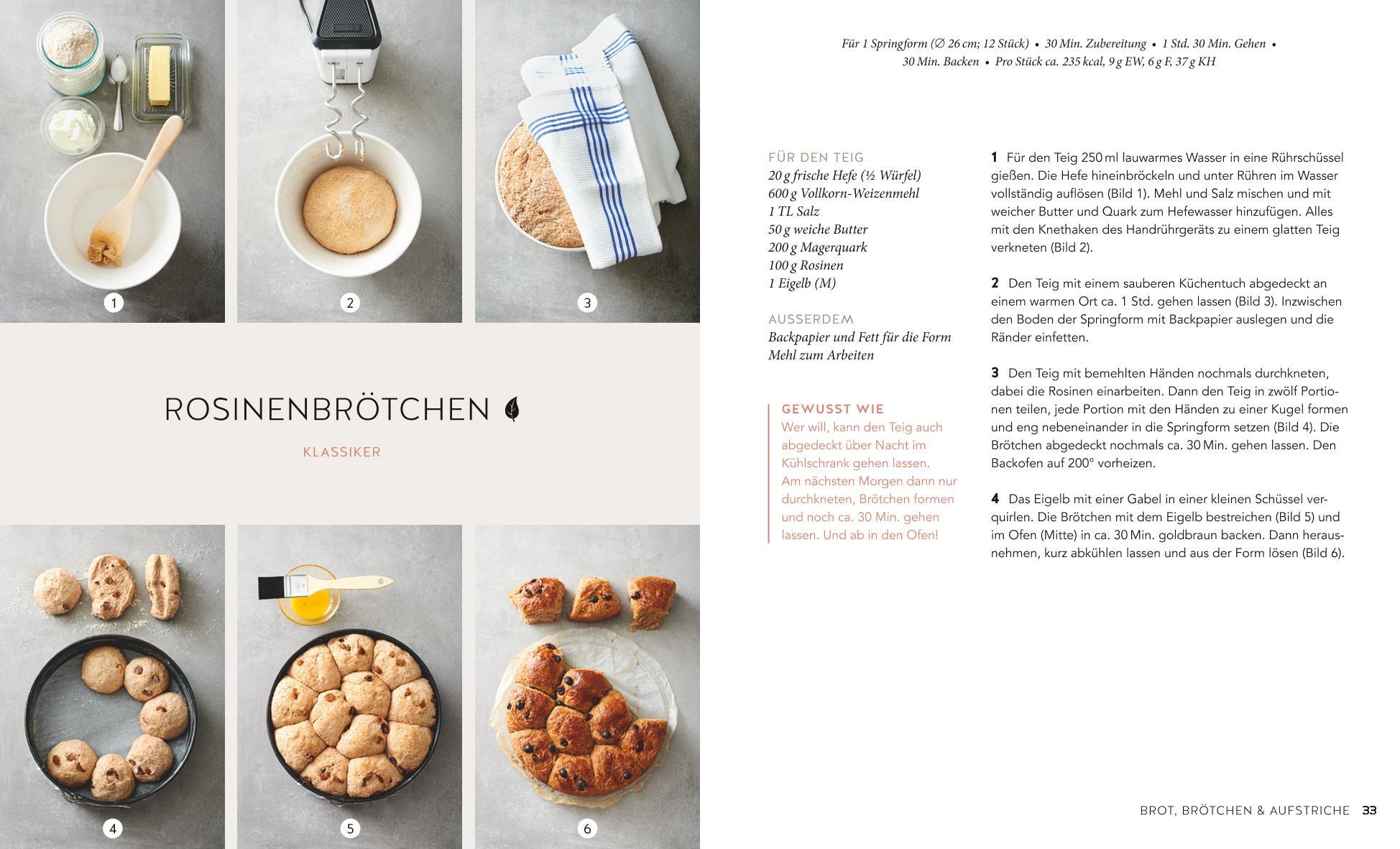 1

2

3

ROSINENBRÖTCHEN

KLASSIKER

4

5

6

Für 1 Springform (∅ 26 cm; 12 Stück) • 30 Min. Zubereitung • 1 Std. 30 Min. Gehen • 30 Min. Backen • Pro Stück ca. 235 kcal, 9 g EW, 6 g F, 37 g KH

FÜR DEN TEIG
20 g frische Hefe (½ Würfel)
600 g Vollkorn-Weizenmehl
1 TL Salz
50 g weiche Butter
200 g Magerquark
100 g Rosinen
1 Eigelb (M)

AUSSERDEM
Backpapier und Fett für die Form
Mehl zum Arbeiten

GEWUSST WIE
Wer will, kann den Teig auch abgedeckt über Nacht im Kühlschrank gehen lassen. Am nächsten Morgen dann nur durchkneten, Brötchen formen und noch ca. 30 Min. gehen lassen. Und ab in den Ofen!

1 Für den Teig 250 ml lauwarmes Wasser in eine Rührschüssel gießen. Die Hefe hineinbröckeln und unter Rühren im Wasser vollständig auflösen (Bild 1). Mehl und Salz mischen und mit weicher Butter und Quark zum Hefewasser hinzufügen. Alles mit den Knethaken des Handrührgeräts zu einem glatten Teig verkneten (Bild 2).

2 Den Teig mit einem sauberen Küchentuch abgedeckt an einem warmen Ort ca. 1 Std. gehen lassen (Bild 3). Inzwischen den Boden der Springform mit Backpapier auslegen und die Ränder einfetten.

3 Den Teig mit bemehlten Händen nochmals durchkneten, dabei die Rosinen einarbeiten. Dann den Teig in zwölf Portionen teilen, jede Portion mit den Händen zu einer Kugel formen und eng nebeneinander in die Springform setzen (Bild 4). Die Brötchen abgedeckt nochmals ca. 30 Min. gehen lassen. Den Backofen auf 200° vorheizen.

4 Das Eigelb mit einer Gabel in einer kleinen Schüssel verquirlen. Die Brötchen mit dem Eigelb bestreichen (Bild 5) und im Ofen (Mitte) in ca. 30 Min. goldbraun backen. Dann herausnehmen, kurz abkühlen lassen und aus der Form lösen (Bild 6).

BROT, BRÖTCHEN & AUFSTRICHE 33