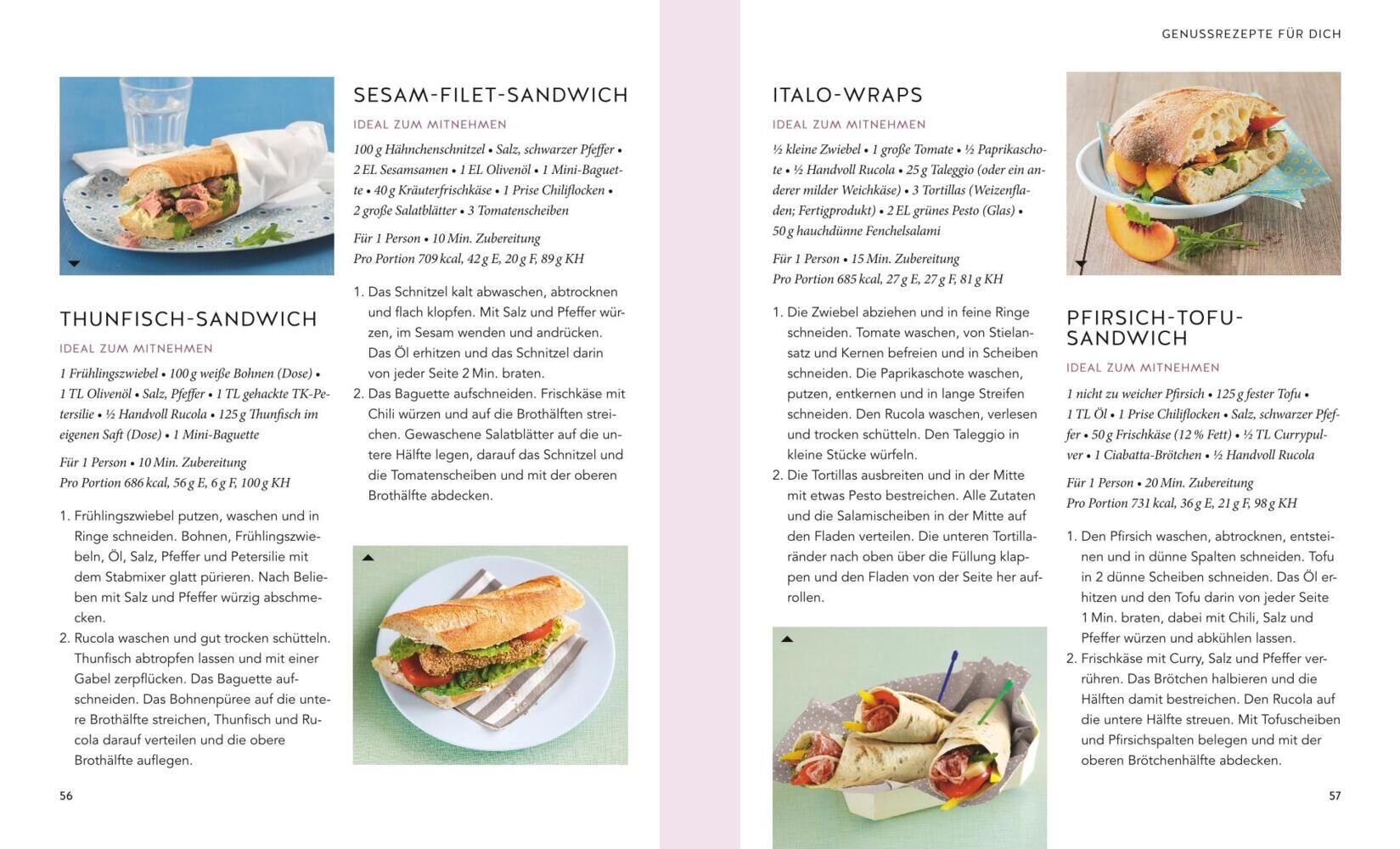 THUNFISCH-SANDWICH

IDEAL ZUM MITNEHMEN

1 Frühlingszwiebel • 100 g weiße Bohnen (Dose) • 1 TL Olivenöl • Salz, Pfeffer • 1 TL gehackte TK-Petersilie • ½ Handvoll Rucola • 125 g Thunfisch im eigenen Saft (Dose) • 1 Mini-Baguette

Für 1 Person • 10 Min. Zubereitung
Pro Portion 686 kcal, 56 g E, 6 g F, 100 g KH

1. Frühlingszwiebel putzen, waschen und in Ringe schneiden. Bohnen, Frühlingszwiebeln, Öl, Salz, Pfeffer und Petersilie mit dem Stabmixer glatt pürieren. Nach Belieben mit Salz und Pfeffer würzig abschmecken.
2. Rucola waschen und gut trocken schütteln. Thunfisch abtropfen lassen und mit einer Gabel zerpflücken. Das Baguette aufschneiden. Das Bohnenpüree auf die untere Brothälfte streichen, Thunfisch und Rucola darauf verteilen und die obere Brothälfte auflegen.

56

SESAM-FILET-SANDWICH

IDEAL ZUM MITNEHMEN

100 g Hähnchenschnitzel • Salz, schwarzer Pfeffer • 2 EL Sesamsamen • 1 EL Olivenöl • 1 Mini-Baguette • 40 g Kräuterfrischkäse • 1 Prise Chiliflocken • 2 große Salatblätter • 3 Tomatenscheiben

Für 1 Person • 10 Min. Zubereitung
Pro Portion 709 kcal, 42 g E, 20 g F, 89 g KH

1. Das Schnitzel kalt abwaschen, abtrocknen und flach klopfen. Mit Salz und Pfeffer würzen, im Sesam wenden und andrücken. Das Öl erhitzen und das Schnitzel darin von jeder Seite 2 Min. braten.
2. Das Baguette aufschneiden. Frischkäse mit Chili würzen und auf die Brothälften streichen. Gewaschene Salatblätter auf die untere Hälfte legen, darauf das Schnitzel und die Tomatenscheiben und mit der oberen Brothälfte abdecken.

GENUSSREZEPTE FÜR DICH

ITALO-WRAPS

IDEAL ZUM MITNEHMEN

½ kleine Zwiebel • 1 große Tomate • ½ Paprikaschote • ½ Handvoll Rucola • 25 g Taleggio (oder ein anderer milder Weichkäse) • 3 Tortillas (Weizenfladen; Fertigprodukt) • 2 EL grünes Pesto (Glas) • 50 g hauchdünne Fenchelsalami

Für 1 Person • 15 Min. Zubereitung
Pro Portion 685 kcal, 27 g E, 27 g F, 81 g KH

1. Die Zwiebel abziehen und in feine Ringe schneiden. Tomate waschen, von Stielansatz und Kernen befreien und in Scheiben schneiden. Die Paprikaschote waschen, putzen, entkernen und in lange Streifen schneiden. Den Rucola waschen, verlesen und trocken schütteln. Den Taleggio in kleine Stücke würfeln.
2. Die Tortillas ausbreiten und in der Mitte mit etwas Pesto bestreichen. Alle Zutaten und die Salamischeiben in der Mitte auf den Fladen verteilen. Die unteren Tortillaränder nach oben über die Füllung klappen und den Fladen von der Seite her aufrollen.

PFIRSICH-TOFU-SANDWICH

IDEAL ZUM MITNEHMEN

1 nicht zu weicher Pfirsich • 125 g fester Tofu • 1 TL Öl • 1 Prise Chiliflocken • Salz, schwarzer Pfeffer • 50 g Frischkäse (12 % Fett) • ½ TL Currypulver • 1 Ciabatta-Brötchen • ½ Handvoll Rucola

Für 1 Person • 20 Min. Zubereitung
Pro Portion 731 kcal, 36 g E, 21 g F, 98 g KH

1. Den Pfirsich waschen, abtrocknen, entsteinen und in dünne Spalten schneiden. Tofu in 2 dünne Scheiben schneiden. Das Öl erhitzen und den Tofu darin von jeder Seite 1 Min. braten, dabei mit Chili, Salz und Pfeffer würzen und abkühlen lassen.
2. Frischkäse mit Curry, Salz und Pfeffer verrühren. Das Brötchen halbieren und die Hälften damit bestreichen. Den Rucola auf die untere Hälfte streuen. Mit Tofuscheiben und Pfirsichspalten belegen und mit der oberen Brötchenhälfte abdecken.

57