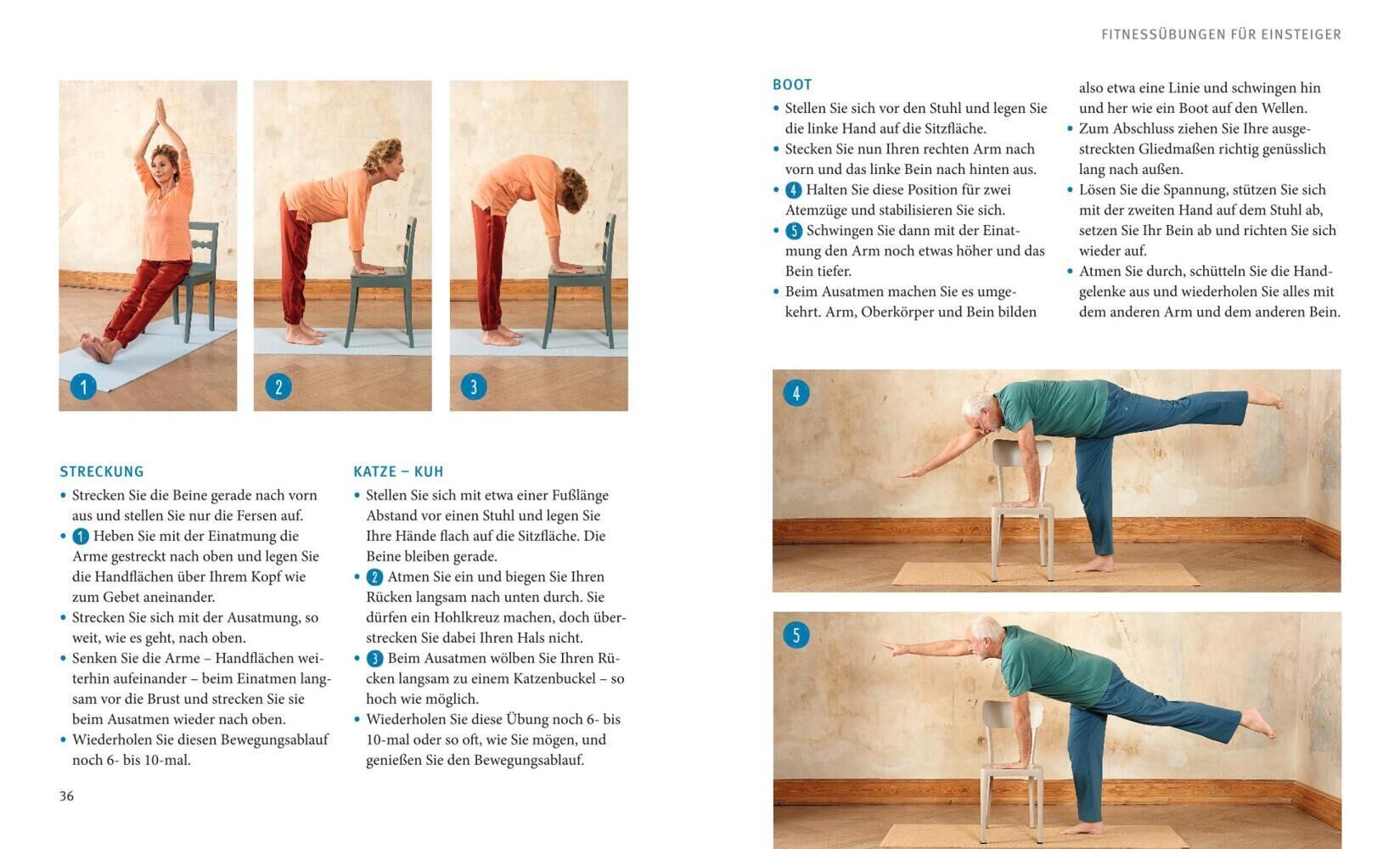 FITNESSÜBUNGEN FÜR EINSTEIGER

1

2

3

STRECKUNG
• Strecken Sie die Beine gerade nach vorn aus und stellen Sie nur die Fersen auf.
• 1 Heben Sie mit der Einatmung die Arme gestreckt nach oben und legen Sie die Handflächen über Ihrem Kopf wie zum Gebet aneinander.
• Strecken Sie sich mit der Ausatmung, so weit, wie es geht, nach oben.
• Senken Sie die Arme – Handflächen weiterhin aufeinander – beim Einatmen langsam vor die Brust und strecken Sie sie beim Ausatmen wieder nach oben.
• Wiederholen Sie diesen Bewegungsablauf noch 6- bis 10-mal.

KATZE – KUH
• Stellen Sie sich mit etwa einer Fußlänge Abstand vor einen Stuhl und legen Sie Ihre Hände flach auf die Sitzfläche. Die Beine bleiben gerade.
• 2 Atmen Sie ein und biegen Sie Ihren Rücken langsam nach unten durch. Sie dürfen ein Hohlkreuz machen, doch überstrecken Sie dabei Ihren Hals nicht.
• 3 Beim Ausatmen wölben Sie Ihren Rücken langsam zu einem Katzenbuckel – so hoch wie möglich.
• Wiederholen Sie diese Übung noch 6- bis 10-mal oder so oft, wie Sie mögen, und genießen Sie den Bewegungsablauf.

36

BOOT
• Stellen Sie sich vor den Stuhl und legen Sie die linke Hand auf die Sitzfläche.
• Stecken Sie nun Ihren rechten Arm nach vorn und das linke Bein nach hinten aus.
• 4 Halten Sie diese Position für zwei Atemzüge und stabilisieren Sie sich.
• 5 Schwingen Sie dann mit der Einatmung den Arm noch etwas höher und das Bein tiefer.
• Beim Ausatmen machen Sie es umgekehrt. Arm, Oberkörper und Bein bilden also etwa eine Linie und schwingen hin und her wie ein Boot auf den Wellen.
• Zum Abschluss ziehen Sie Ihre ausgestreckten Gliedmaßen richtig genüsslich lang nach außen.
• Lösen Sie die Spannung, stützen Sie sich mit der zweiten Hand auf dem Stuhl ab, setzen Sie Ihr Bein ab und richten Sie sich wieder auf.
• Atmen Sie durch, schütteln Sie die Handgelenke aus und wiederholen Sie alles mit dem anderen Arm und dem anderen Bein.

4

5