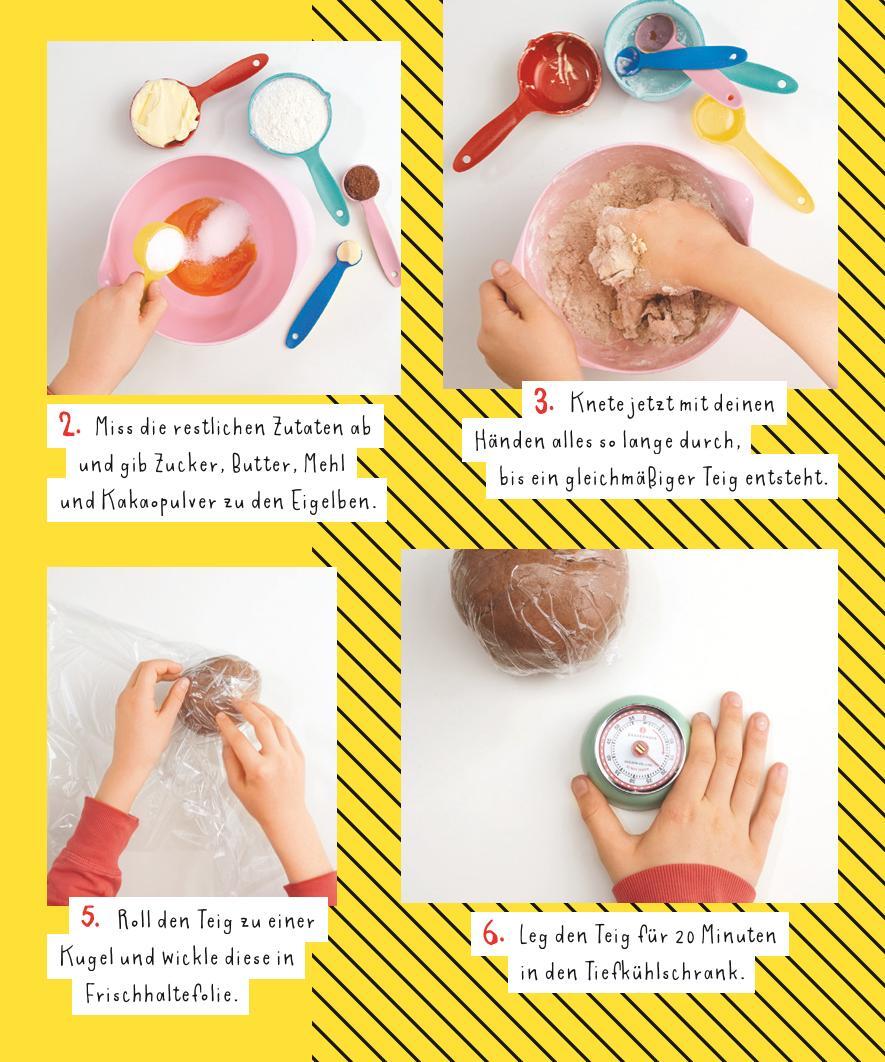 2. Miss die restlichen Zutaten ab und gib Zucker, Butter, Mehl und Kakaopulver zu den Eigelben.

3. Knete jetzt mit deinen Händen alles so lange durch, bis ein gleichmäßiger Teig entsteht.

5. Roll den Teig zu einer Kugel und wickle diese in Frischhaltefolie.

6. Leg den Teig für 20 Minuten in den Tiefkühlschrank.