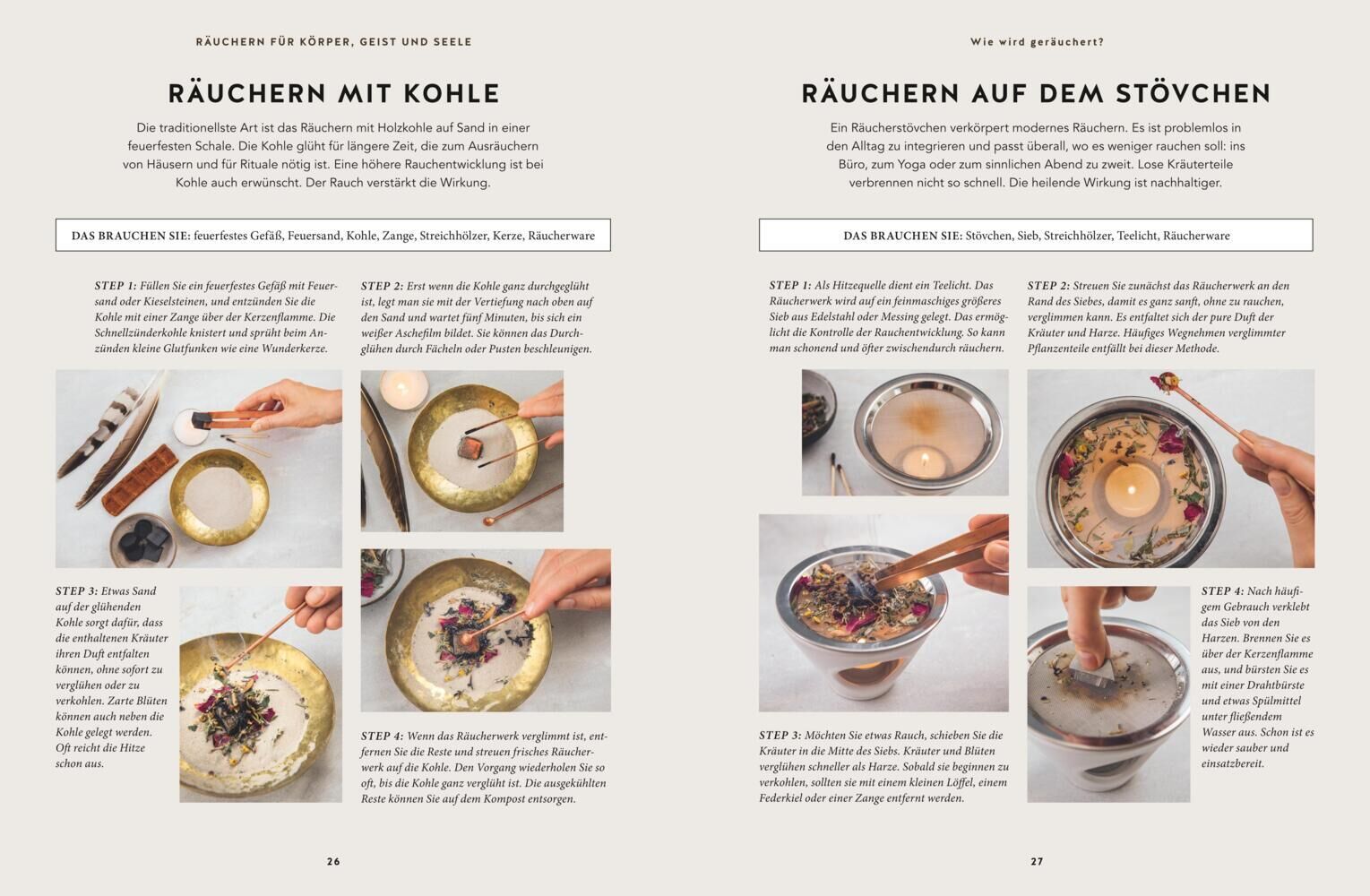 RÄUCHERN FÜR KÖRPER, GEIST UND SEELE

RÄUCHERN MIT KOHLE

Die traditionellste Art ist das Räuchern mit Holzkohle auf Sand in einer feuerfesten Schale. Die Kohle glüht für längere Zeit, die zum Ausräuchern von Häusern und für Rituale nötig ist. Eine höhere Rauchentwicklung ist bei Kohle auch erwünscht. Der Rauch verstärkt die Wirkung.

DAS BRAUCHEN SIE: feuerfestes Gefäß, Feuersand, Kohle, Zange, Streichhölzer, Kerze, Räucherware

STEP 1: Füllen Sie ein feuerfestes Gefäß mit Feuersand oder Kieselsteinen, und entzünden Sie die Kohle mit einer Zange über der Kerzenflamme. Die Schnellzünderkohle knistert und sprüht beim Anzünden kleine Glutfunken wie eine Wunderkerze.

STEP 2: Erst wenn die Kohle ganz durchgeglüht ist, legt man sie mit der Vertiefung nach oben auf den Sand und wartet fünf Minuten, bis sich ein weißer Aschefilm bildet. Sie können das Durchglühen durch Fächeln oder Pusten beschleunigen.

STEP 3: Etwas Sand auf der glühenden Kohle sorgt dafür, dass die enthaltenen Kräuter ihren Duft entfalten können, ohne sofort zu verglühen oder zu verkohlen. Zarte Blüten können auch neben die Kohle gelegt werden. Oft reicht die Hitze schon aus.

STEP 4: Wenn das Räucherwerk verglimmt ist, entfernen Sie die Reste und streuen frisches Räucherwerk auf die Kohle. Den Vorgang wiederholen Sie so oft, bis die Kohle ganz verglüht ist. Die ausgekühlten Reste können Sie auf dem Kompost entsorgen.

26

Wie wird geräuchert?

RÄUCHERN AUF DEM STÖVCHEN

Ein Räucherstövchen verkörpert modernes Räuchern. Es ist problemlos in den Alltag zu integrieren und passt überall, wo es weniger rauchen soll: ins Büro, zum Yoga oder zum sinnlichen Abend zu zweit. Lose Kräuterteile verbrennen nicht so schnell. Die heilende Wirkung ist nachhaltiger.

DAS BRAUCHEN SIE: Stövchen, Sieb, Streichhölzer, Teelicht, Räucherware

STEP 1: Als Hitzequelle dient ein Teelicht. Das Räucherwerk wird auf ein feinmaschiges größeres Sieb aus Edelstahl oder Messing gelegt. Das ermöglicht die Kontrolle der Rauchentwicklung. So kann man schonend und öfter zwischendurch räuchern.

STEP 2: Streuen Sie zunächst das Räucherwerk an den Rand des Siebes, damit es ganz sanft, ohne zu rauchen, verglimmen kann. Es entfaltet sich der pure Duft der Kräuter und Harze. Häufiges Wegnehmen verglimmter Pflanzenteile entfällt bei dieser Methode.

STEP 3: Möchten Sie etwas Rauch, schieben Sie die Kräuter in die Mitte des Siebs. Kräuter und Blüten verglühen schneller als Harze. Sobald sie beginnen zu verkohlen, sollten sie mit einem kleinen Löffel, einem Federkiel oder einer Zange entfernt werden.

STEP 4: Nach häufigem Gebrauch verklebt das Sieb von den Harzen. Brennen Sie es über der Kerzenflamme aus, und bürsten Sie es mit einer Drahtbürste und etwas Spülmittel unter fließendem Wasser aus. Schon ist es wieder sauber und einsatzbereit.

27