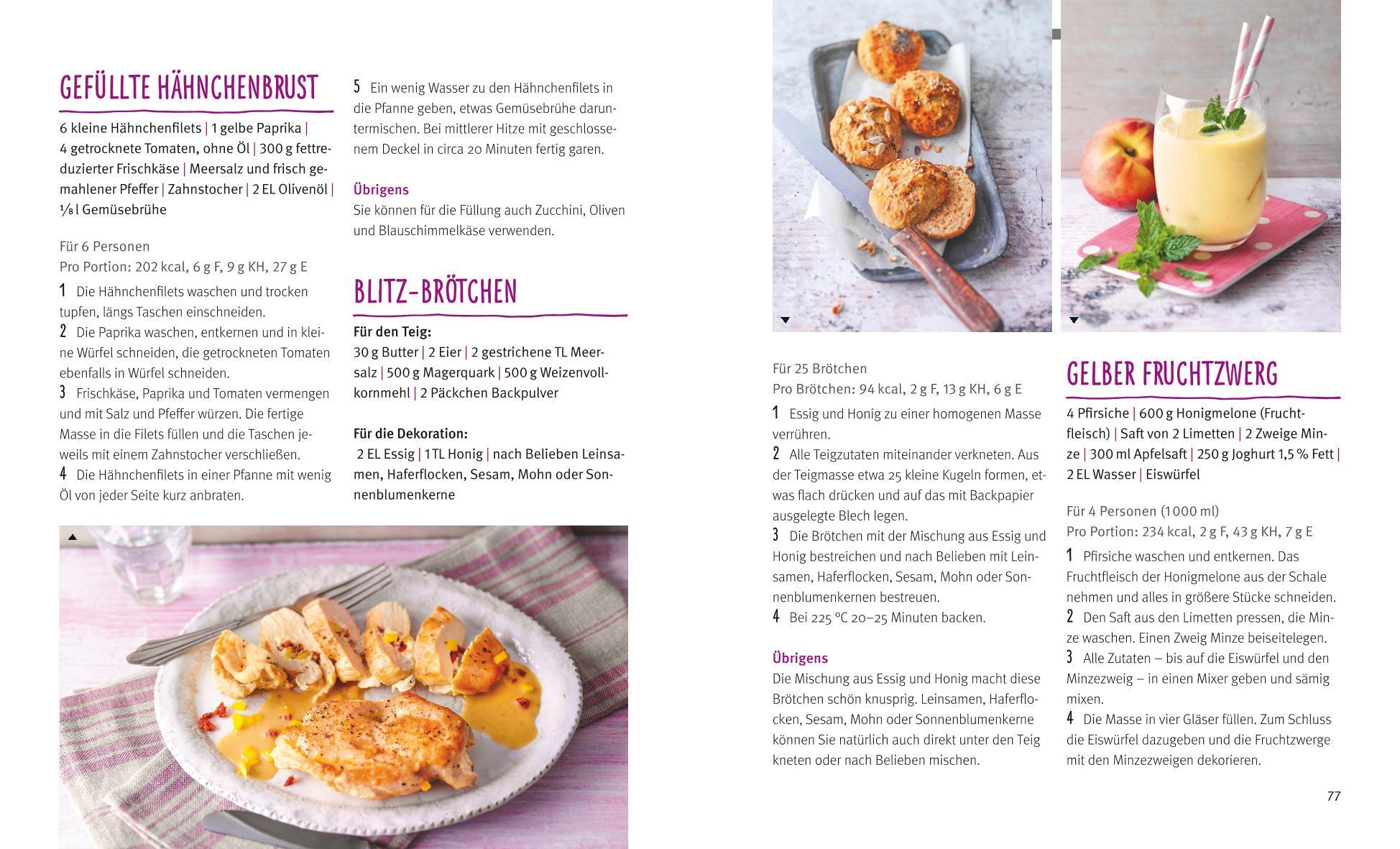 GEFÜLLTE HÄHNCHENBRUST

6 kleine Hähnchenfilets | 1 gelbe Paprika | 4 getrocknete Tomaten, ohne Öl | 300 g fettreduzierter Frischkäse | Meersalz und frisch gemahlener Pfeffer | Zahnstocher | 2 EL Olivenöl | ⅛ l Gemüsebrühe

Für 6 Personen
Pro Portion: 202 kcal, 6 g F, 9 g KH, 27 g E

1 Die Hähnchenfilets waschen und trocken tupfen, längs Taschen einschneiden.
2 Die Paprika waschen, entkernen und in kleine Würfel schneiden, die getrockneten Tomaten ebenfalls in Würfel schneiden.
3 Frischkäse, Paprika und Tomaten vermengen und mit Salz und Pfeffer würzen. Die fertige Masse in die Filets füllen und die Taschen jeweils mit einem Zahnstocher verschließen.
4 Die Hähnchenfilets in einer Pfanne mit wenig Öl von jeder Seite kurz anbraten.
5 Ein wenig Wasser zu den Hähnchenfilets in die Pfanne geben, etwas Gemüsebrühe daruntermischen. Bei mittlerer Hitze mit geschlossenem Deckel in circa 20 Minuten fertig garen.

Übrigens
Sie können für die Füllung auch Zucchini, Oliven und Blauschimmelkäse verwenden.

BLITZ-BRÖTCHEN

Für den Teig:
30 g Butter | 2 Eier | 2 gestrichene TL Meersalz | 500 g Magerquark | 500 g Weizenvollkornmehl | 2 Päckchen Backpulver

Für die Dekoration:
2 EL Essig | 1 TL Honig | nach Belieben Leinsamen, Haferflocken, Sesam, Mohn oder Sonnenblumenkerne

Für 25 Brötchen
Pro Brötchen: 94 kcal, 2 g F, 13 g KH, 6 g E

1 Essig und Honig zu einer homogenen Masse verrühren.
2 Alle Teigzutaten miteinander verkneten. Aus der Teigmasse etwa 25 kleine Kugeln formen, etwas flach drücken und auf das mit Backpapier ausgelegte Blech legen.
3 Die Brötchen mit der Mischung aus Essig und Honig bestreichen und nach Belieben mit Leinsamen, Haferflocken, Sesam, Mohn oder Sonnenblumenkernen bestreuen.
4 Bei 225 °C 20–25 Minuten backen.

Übrigens
Die Mischung aus Essig und Honig macht diese Brötchen schön knusprig. Leinsamen, Haferflocken, Sesam, Mohn oder Sonnenblumenkerne können Sie natürlich auch direkt unter den Teig kneten oder nach Belieben mischen.

GELBER FRUCHTZWERG

4 Pfirsiche | 600 g Honigmelone (Fruchtfleisch) | Saft von 2 Limetten | 2 Zweige Minze | 300 ml Apfelsaft | 250 g Joghurt 1,5 % Fett | 2 EL Wasser | Eiswürfel

Für 4 Personen (1000 ml)
Pro Portion: 234 kcal, 2 g F, 43 g KH, 7 g E

1 Pfirsiche waschen und entkernen. Das Fruchtfleisch der Honigmelone aus der Schale nehmen und alles in größere Stücke schneiden.
2 Den Saft aus den Limetten pressen, die Minze waschen. Einen Zweig Minze beiseitelegen.
3 Alle Zutaten – bis auf die Eiswürfel und den Minzezweig – in einen Mixer geben und sämig mixen.
4 Die Masse in vier Gläser füllen. Zum Schluss die Eiswürfel dazugeben und die Fruchtzwerge mit den Minzezweigen dekorieren.

77