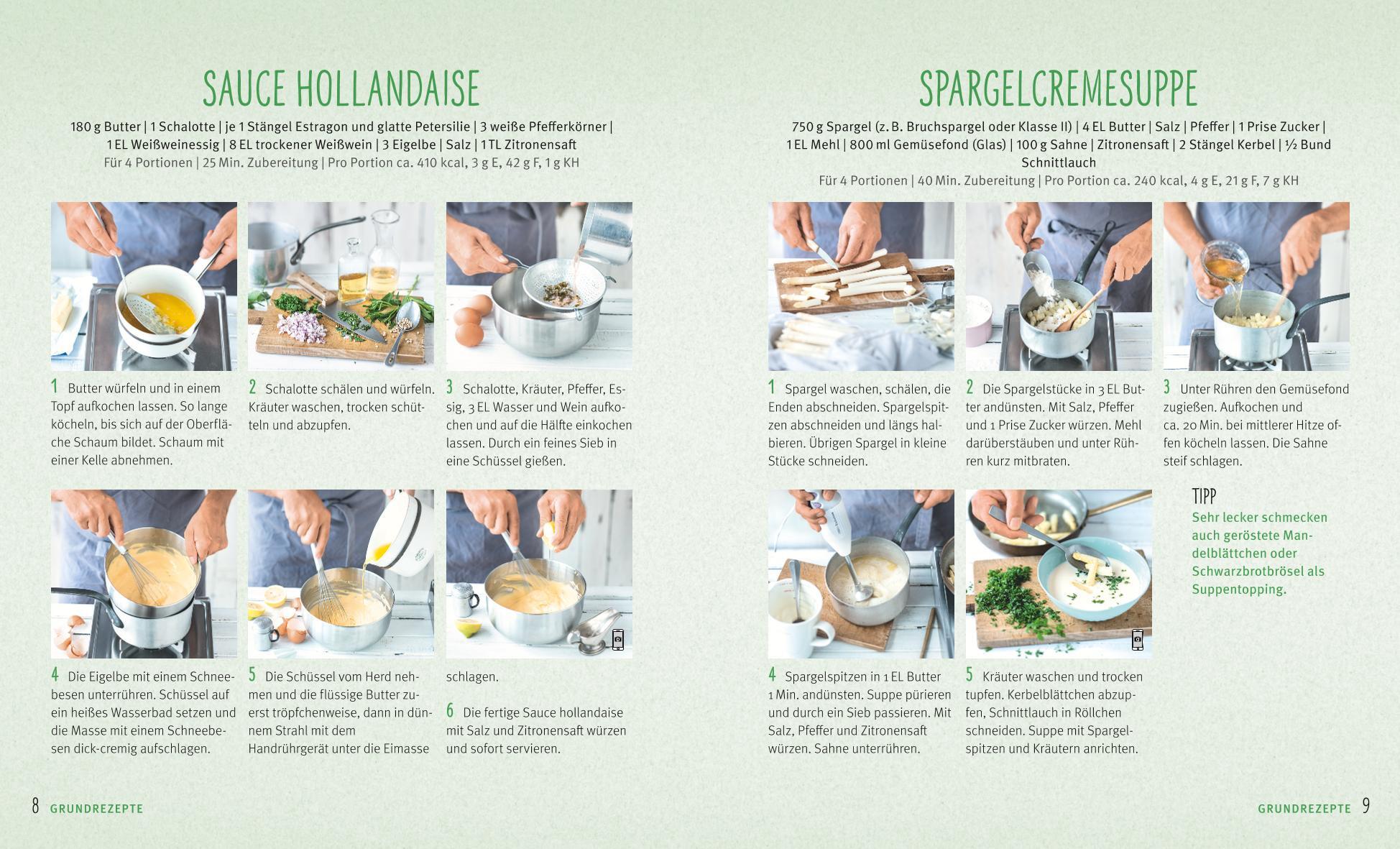 SAUCE HOLLANDAISE

180 g Butter | 1 Schalotte | je 1 Stängel Estragon und glatte Petersilie | 3 weiße Pfefferkörner | 1 EL Weißweinessig | 8 EL trockener Weißwein | 3 Eigelbe | Salz | 1 TL Zitronensaft
Für 4 Portionen | 25 Min. Zubereitung | Pro Portion ca. 410 kcal, 3 g E, 42 g F, 1 g KH

1 Butter würfeln und in einem Topf aufkochen lassen. So lange köcheln, bis sich auf der Oberfläche Schaum bildet. Schaum mit einer Kelle abnehmen.

2 Schalotte schälen und würfeln. Kräuter waschen, trocken schütteln und abzupfen.

3 Schalotte, Kräuter, Pfeffer, Essig, 3 EL Wasser und Wein aufkochen und auf die Hälfte einkochen lassen. Durch ein feines Sieb in eine Schüssel gießen.

4 Die Eigelbe mit einem Schneebesen unterrühren. Schüssel auf ein heißes Wasserbad setzen und die Masse mit einem Schneebesen dick-cremig aufschlagen.

5 Die Schüssel vom Herd nehmen und die flüssige Butter zuerst tröpfchenweise, dann in dünnem Strahl mit dem Handrührgerät unter die Eimasse schlagen.

6 Die fertige Sauce hollandaise mit Salz und Zitronensaft würzen und sofort servieren.

8 GRUNDREZEPTE

SPARGELCREMESUPPE

750 g Spargel (z. B. Bruchspargel oder Klasse II) | 4 EL Butter | Salz | Pfeffer | 1 Prise Zucker | 1 EL Mehl | 800 ml Gemüsefond (Glas) | 100 g Sahne | Zitronensaft | 2 Stängel Kerbel | ½ Bund Schnittlauch
Für 4 Portionen | 40 Min. Zubereitung | Pro Portion ca. 240 kcal, 4 g E, 21 g F, 7 g KH

1 Spargel waschen, schälen, die Enden abschneiden. Spargelspitzen abschneiden und längs halbieren. Übrigen Spargel in kleine Stücke schneiden.

2 Die Spargelstücke in 3 EL Butter andünsten. Mit Salz, Pfeffer und 1 Prise Zucker würzen. Mehl darüberstäuben und unter Rühren kurz mitbraten.

3 Unter Rühren den Gemüsefond zugießen. Aufkochen und ca. 20 Min. bei mittlerer Hitze offen köcheln lassen. Die Sahne steif schlagen.

4 Spargelspitzen in 1 EL Butter 1 Min. andünsten. Suppe pürieren und durch ein Sieb passieren. Mit Salz, Pfeffer und Zitronensaft würzen. Sahne unterrühren.

5 Kräuter waschen und trocken tupfen. Kerbelblättchen abzupfen, Schnittlauch in Röllchen schneiden. Suppe mit Spargelspitzen und Kräutern anrichten.

TIPP
Sehr lecker schmecken auch geröstete Mandelblättchen oder Schwarzbrotbrösel als Suppentopping.

GRUNDREZEPTE 9