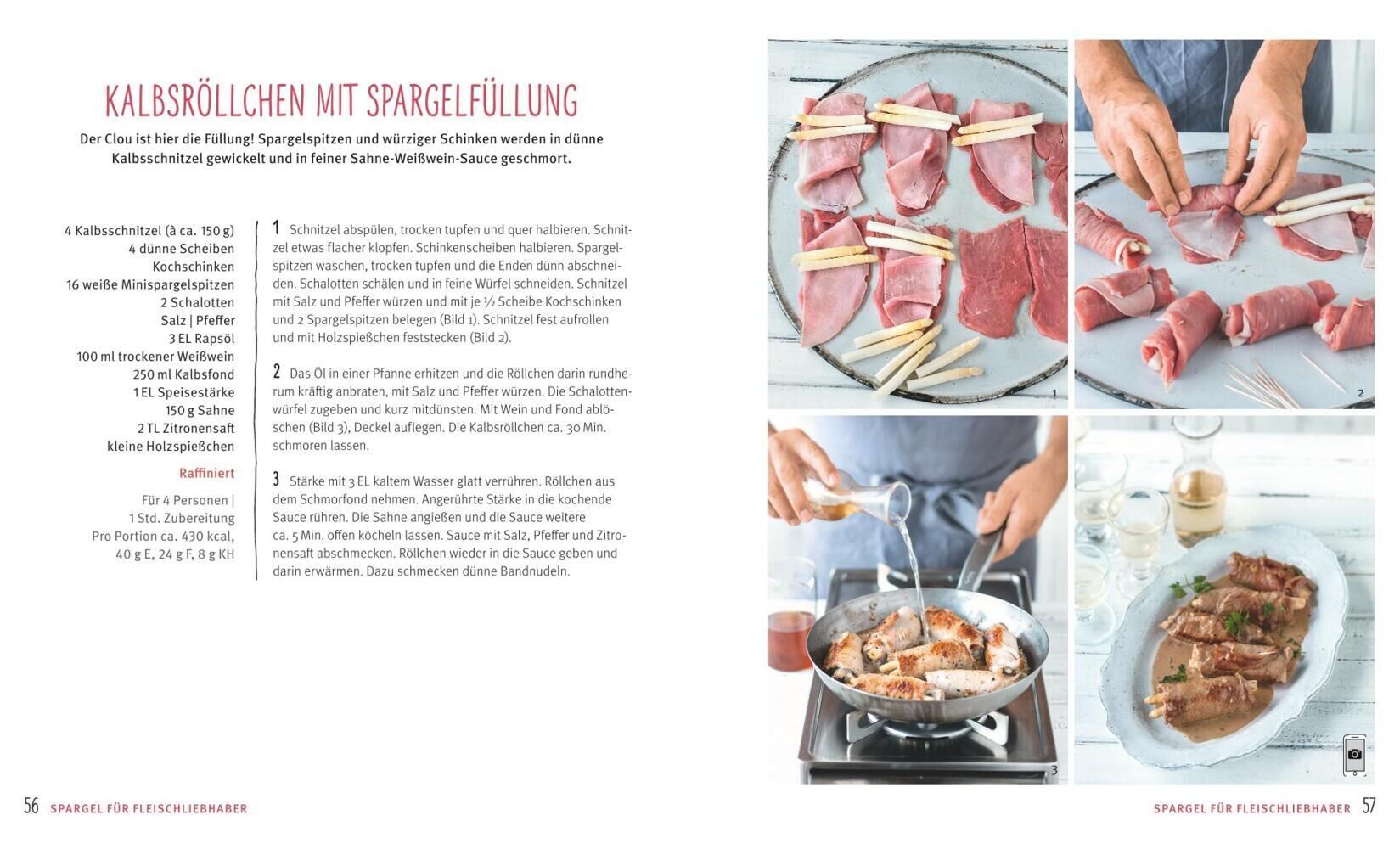 KALBSRÖLLCHEN MIT SPARGELFÜLLUNG

Der Clou ist hier die Füllung! Spargelspitzen und würziger Schinken werden in dünne Kalbsschnitzel gewickelt und in feiner Sahne-Weißwein-Sauce geschmort.

4 Kalbsschnitzel (à ca. 150 g)
4 dünne Scheiben Kochschinken
16 weiße Minispargelspitzen
2 Schalotten
Salz | Pfeffer
3 EL Rapsöl
100 ml trockener Weißwein
250 ml Kalbsfond
1 EL Speisestärke
150 g Sahne
2 TL Zitronensaft
kleine Holzspießchen

Raffiniert

Für 4 Personen | 1 Std. Zubereitung
Pro Portion ca. 430 kcal, 40 g E, 24 g F, 8 g KH

1 Schnitzel abspülen, trocken tupfen und quer halbieren. Schnitzel etwas flacher klopfen. Schinkenscheiben halbieren. Spargelspitzen waschen, trocken tupfen und die Enden dünn abschneiden. Schalotten schälen und in feine Würfel schneiden. Schnitzel mit Salz und Pfeffer würzen und mit je ½ Scheibe Kochschinken und 2 Spargelspitzen belegen (Bild 1). Schnitzel fest aufrollen und mit Holzspießchen feststecken (Bild 2).

2 Das Öl in einer Pfanne erhitzen und die Röllchen darin rundherum kräftig anbraten, mit Salz und Pfeffer würzen. Die Schalottenwürfel zugeben und kurz mitdünsten. Mit Wein und Fond ablöschen (Bild 3), Deckel auflegen. Die Kalbsröllchen ca. 30 Min. schmoren lassen.

3 Stärke mit 3 EL kaltem Wasser glatt verrühren. Röllchen aus dem Schmorfond nehmen. Angerührte Stärke in die kochende Sauce rühren. Die Sahne angießen und die Sauce weitere ca. 5 Min. offen köcheln lassen. Sauce mit Salz, Pfeffer und Zitronensaft abschmecken. Röllchen wieder in die Sauce geben und darin erwärmen. Dazu schmecken dünne Bandnudeln.

1

2

3

56 SPARGEL FÜR FLEISCHLIEBHABER

SPARGEL FÜR FLEISCHLIEBHABER 57