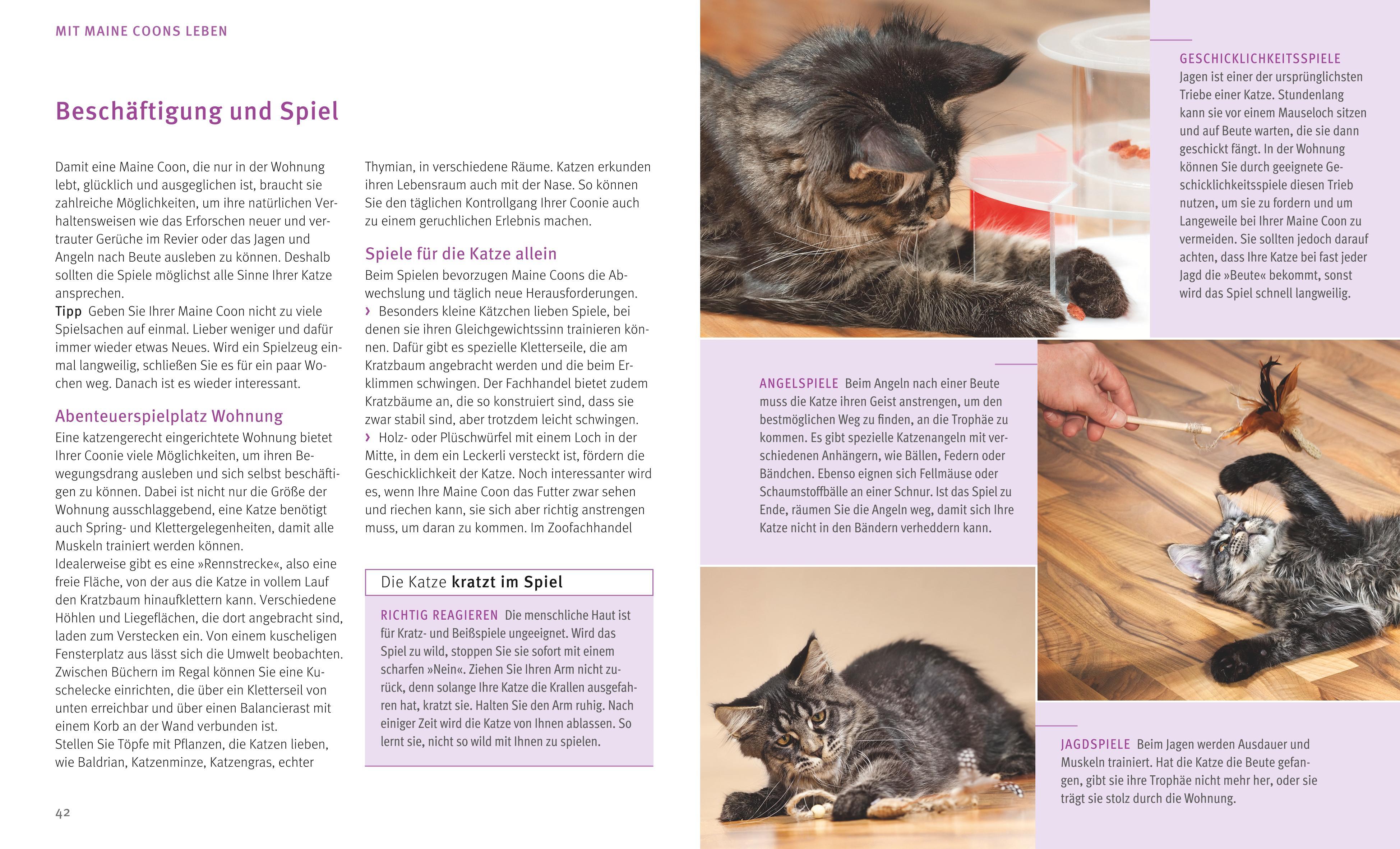 MIT MAINE COONS LEBEN

Beschäftigung und Spiel

Damit eine Maine Coon, die nur in der Wohnung lebt, glücklich und ausgeglichen ist, braucht sie zahlreiche Möglichkeiten, um ihre natürlichen Verhaltensweisen wie das Erforschen neuer und vertrauter Gerüche im Revier oder das Jagen und Angeln nach Beute ausleben zu können. Deshalb sollten die Spiele möglichst alle Sinne Ihrer Katze ansprechen.
Tipp Geben Sie Ihrer Maine Coon nicht zu viele Spielsachen auf einmal. Lieber weniger und dafür immer wieder etwas Neues. Wird ein Spielzeug einmal langweilig, schließen Sie es für ein paar Wochen weg. Danach ist es wieder interessant.

Abenteuerspielplatz Wohnung
Eine katzengerecht eingerichtete Wohnung bietet Ihrer Coonie viele Möglichkeiten, um ihren Bewegungsdrang ausleben und sich selbst beschäftigen zu können. Dabei ist nicht nur die Größe der Wohnung ausschlaggebend, eine Katze benötigt auch Spring- und Klettergelegenheiten, damit alle Muskeln trainiert werden können.
Idealerweise gibt es eine »Rennstrecke«, also eine freie Fläche, von der aus die Katze in vollem Lauf den Kratzbaum hinaufklettern kann. Verschiedene Höhlen und Liegeflächen, die dort angebracht sind, laden zum Verstecken ein. Von einem kuscheligen Fensterplatz aus lässt sich die Umwelt beobachten. Zwischen Büchern im Regal können Sie eine Kuschelecke einrichten, die über ein Kletterseil von unten erreichbar und über einen Balancierast mit einem Korb an der Wand verbunden ist.
Stellen Sie Töpfe mit Pflanzen, die Katzen lieben, wie Baldrian, Katzenminze, Katzengras, echter Thymian, in verschiedene Räume. Katzen erkunden ihren Lebensraum auch mit der Nase. So können Sie den täglichen Kontrollgang Ihrer Coonie auch zu einem geruchlichen Erlebnis machen.

Spiele für die Katze allein
Beim Spielen bevorzugen Maine Coons die Abwechslung und täglich neue Herausforderungen.
› Besonders kleine Kätzchen lieben Spiele, bei denen sie ihren Gleichgewichtssinn trainieren können. Dafür gibt es spezielle Kletterseile, die am Kratzbaum angebracht werden und die beim Erklimmen schwingen. Der Fachhandel bietet zudem Kratzbäume an, die so konstruiert sind, dass sie zwar stabil sind, aber trotzdem leicht schwingen.
› Holz- oder Plüschwürfel mit einem Loch in der Mitte, in dem ein Leckerli versteckt ist, fördern die Geschicklichkeit der Katze. Noch interessanter wird es, wenn Ihre Maine Coon das Futter zwar sehen und riechen kann, sie sich aber richtig anstrengen muss, um daran zu kommen. Im Zoofachhandel

Die Katze kratzt im Spiel

RICHTIG REAGIEREN Die menschliche Haut ist für Kratz- und Beißspiele ungeeignet. Wird das Spiel zu wild, stoppen Sie sie sofort mit einem scharfen »Nein«. Ziehen Sie Ihren Arm nicht zurück, denn solange Ihre Katze die Krallen ausgefahren hat, kratzt sie. Halten Sie den Arm ruhig. Nach einiger Zeit wird die Katze von Ihnen ablassen. So lernt sie, nicht so wild mit Ihnen zu spielen.

42

GESCHICKLICHKEITSSPIELE
Jagen ist einer der ursprünglichsten Triebe einer Katze. Stundenlang kann sie vor einem Mauseloch sitzen und auf Beute warten, die sie dann geschickt fängt. In der Wohnung können Sie durch geeignete Geschicklichkeitsspiele diesen Trieb nutzen, um sie zu fordern und um Langeweile bei Ihrer Maine Coon zu vermeiden. Sie sollten jedoch darauf achten, dass Ihre Katze bei fast jeder Jagd die »Beute« bekommt, sonst wird das Spiel schnell langweilig.

ANGELSPIELE Beim Angeln nach einer Beute muss die Katze ihren Geist anstrengen, um den bestmöglichen Weg zu finden, an die Trophäe zu kommen. Es gibt spezielle Katzenangeln mit verschiedenen Anhängern, wie Bällen, Federn oder Bändchen. Ebenso eignen sich Fellmäuse oder Schaumstoffbälle an einer Schnur. Ist das Spiel zu Ende, räumen Sie die Angeln weg, damit sich Ihre Katze nicht in den Bändern verheddern kann.

JAGDSPIELE Beim Jagen werden Ausdauer und Muskeln trainiert. Hat die Katze die Beute gefangen, gibt sie ihre Trophäe nicht mehr her, oder sie trägt sie stolz durch die Wohnung.