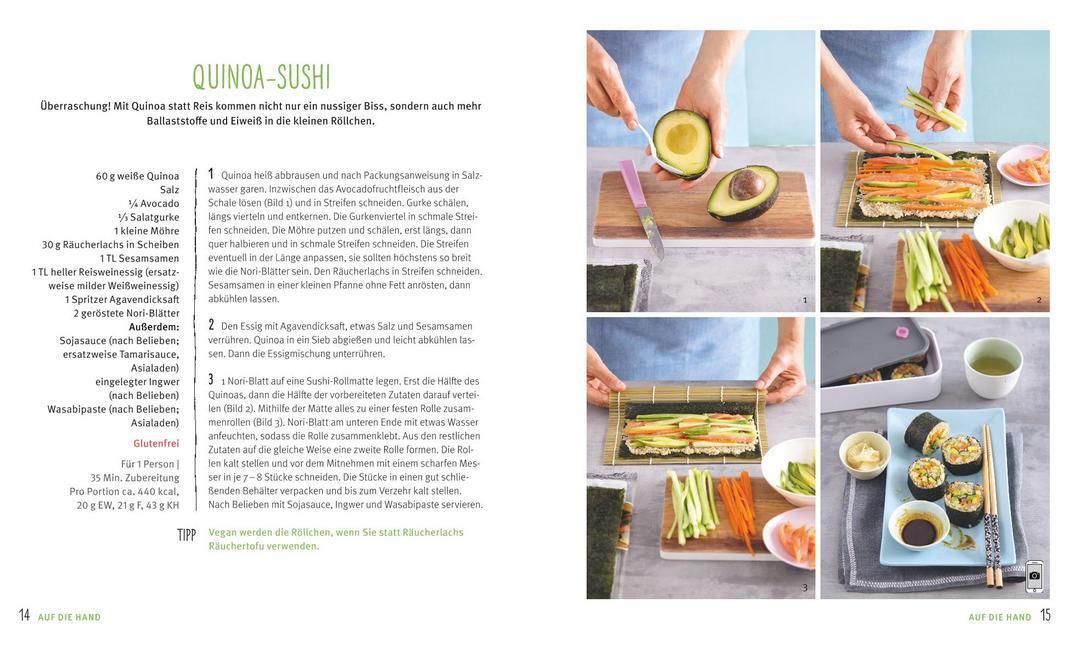 QUINOA-SUSHI

Überraschung! Mit Quinoa statt Reis kommen nicht nur ein nussiger Biss, sondern auch mehr Ballaststoffe und Eiweiß in die kleinen Röllchen.

60 g weiße Quinoa
Salz
¼ Avocado
⅓ Salatgurke
1 kleine Möhre
30 g Räucherlachs in Scheiben
1 TL Sesamsamen
1 TL heller Reisweinessig (ersatzweise milder Weißweinessig)
1 Spritzer Agavendicksaft
2 geröstete Nori-Blätter
Außerdem:
Sojasauce (nach Belieben; ersatzweise Tamarisauce, Asialaden)
eingelegter Ingwer (nach Belieben)
Wasabipaste (nach Belieben; Asialaden)

Glutenfrei

Für 1 Person | 35 Min. Zubereitung
Pro Portion ca. 440 kcal, 20 g EW, 21 g F, 43 g KH

1 Quinoa heiß abbrausen und nach Packungsanweisung in Salzwasser garen. Inzwischen das Avocadofruchtfleisch aus der Schale lösen (Bild 1) und in Streifen schneiden. Gurke schälen, längs vierteln und entkernen. Die Gurkenviertel in schmale Streifen schneiden. Die Möhre putzen und schälen, erst längs, dann quer halbieren und in schmale Streifen schneiden. Die Streifen eventuell in der Länge anpassen, sie sollten höchstens so breit wie die Nori-Blätter sein. Den Räucherlachs in Streifen schneiden. Sesamsamen in einer kleinen Pfanne ohne Fett anrösten, dann abkühlen lassen.

2 Den Essig mit Agavendicksaft, etwas Salz und Sesamsamen verrühren. Quinoa in ein Sieb abgießen und leicht abkühlen lassen. Dann die Essigmischung unterrühren.

3 1 Nori-Blatt auf eine Sushi-Rollmatte legen. Erst die Hälfte des Quinoas, dann die Hälfte der vorbereiteten Zutaten darauf verteilen (Bild 2). Mithilfe der Matte alles zu einer festen Rolle zusammenrollen (Bild 3). Nori-Blatt am unteren Ende mit etwas Wasser anfeuchten, sodass die Rolle zusammenklebt. Aus den restlichen Zutaten auf die gleiche Weise eine zweite Rolle formen. Die Rollen kalt stellen und vor dem Mitnehmen mit einem scharfen Messer in je 7 – 8 Stücke schneiden. Die Stücke in einen gut schließenden Behälter verpacken und bis zum Verzehr kalt stellen. Nach Belieben mit Sojasauce, Ingwer und Wasabipaste servieren.

TIPP Vegan werden die Röllchen, wenn Sie statt Räucherlachs Räuchertofu verwenden.

1
2
3

14 AUF DIE HAND
AUF DIE HAND 15