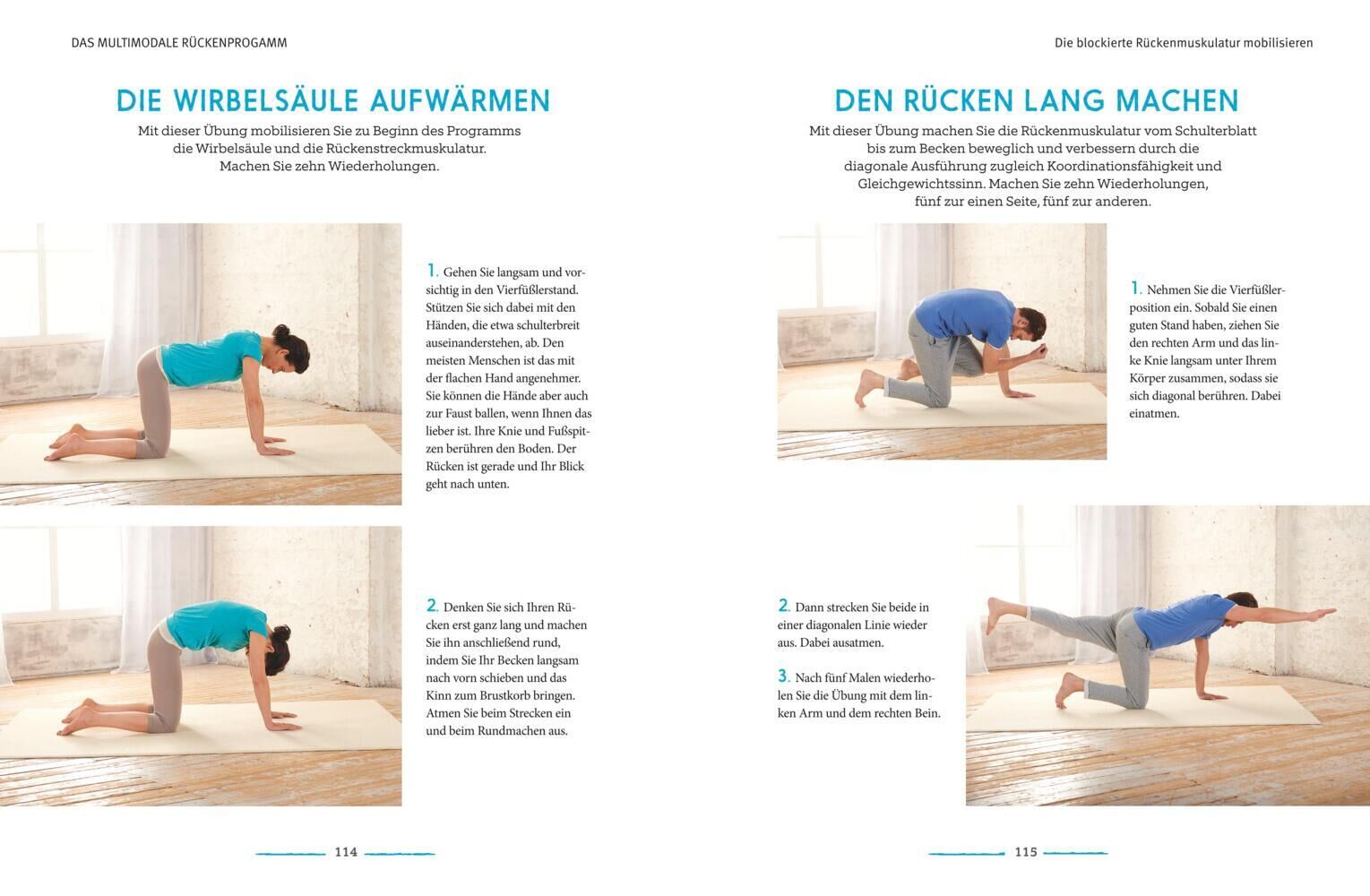 DAS MULTIMODALE RÜCKENPROGAMM

DIE WIRBELSÄULE AUFWÄRMEN

Mit dieser Übung mobilisieren Sie zu Beginn des Programms die Wirbelsäule und die Rückenstreckmuskulatur. Machen Sie zehn Wiederholungen.

1. Gehen Sie langsam und vorsichtig in den Vierfüßlerstand. Stützen Sie sich dabei mit den Händen, die etwa schulterbreit auseinanderstehen, ab. Den meisten Menschen ist das mit der flachen Hand angenehmer. Sie können die Hände aber auch zur Faust ballen, wenn Ihnen das lieber ist. Ihre Knie und Fußspitzen berühren den Boden. Der Rücken ist gerade und Ihr Blick geht nach unten.

2. Denken Sie sich Ihren Rücken erst ganz lang und machen Sie ihn anschließend rund, indem Sie Ihr Becken langsam nach vorn schieben und das Kinn zum Brustkorb bringen. Atmen Sie beim Strecken ein und beim Rundmachen aus.

114

Die blockierte Rückenmuskulatur mobilisieren

DEN RÜCKEN LANG MACHEN

Mit dieser Übung machen Sie die Rückenmuskulatur vom Schulterblatt bis zum Becken beweglich und verbessern durch die diagonale Ausführung zugleich Koordinationsfähigkeit und Gleichgewichtssinn. Machen Sie zehn Wiederholungen, fünf zur einen Seite, fünf zur anderen.

1. Nehmen Sie die Vierfüßlerposition ein. Sobald Sie einen guten Stand haben, ziehen Sie den rechten Arm und das linke Knie langsam unter Ihrem Körper zusammen, sodass sie sich diagonal berühren. Dabei einatmen.

2. Dann strecken Sie beide in einer diagonalen Linie wieder aus. Dabei ausatmen.

3. Nach fünf Malen wiederholen Sie die Übung mit dem linken Arm und dem rechten Bein.

115