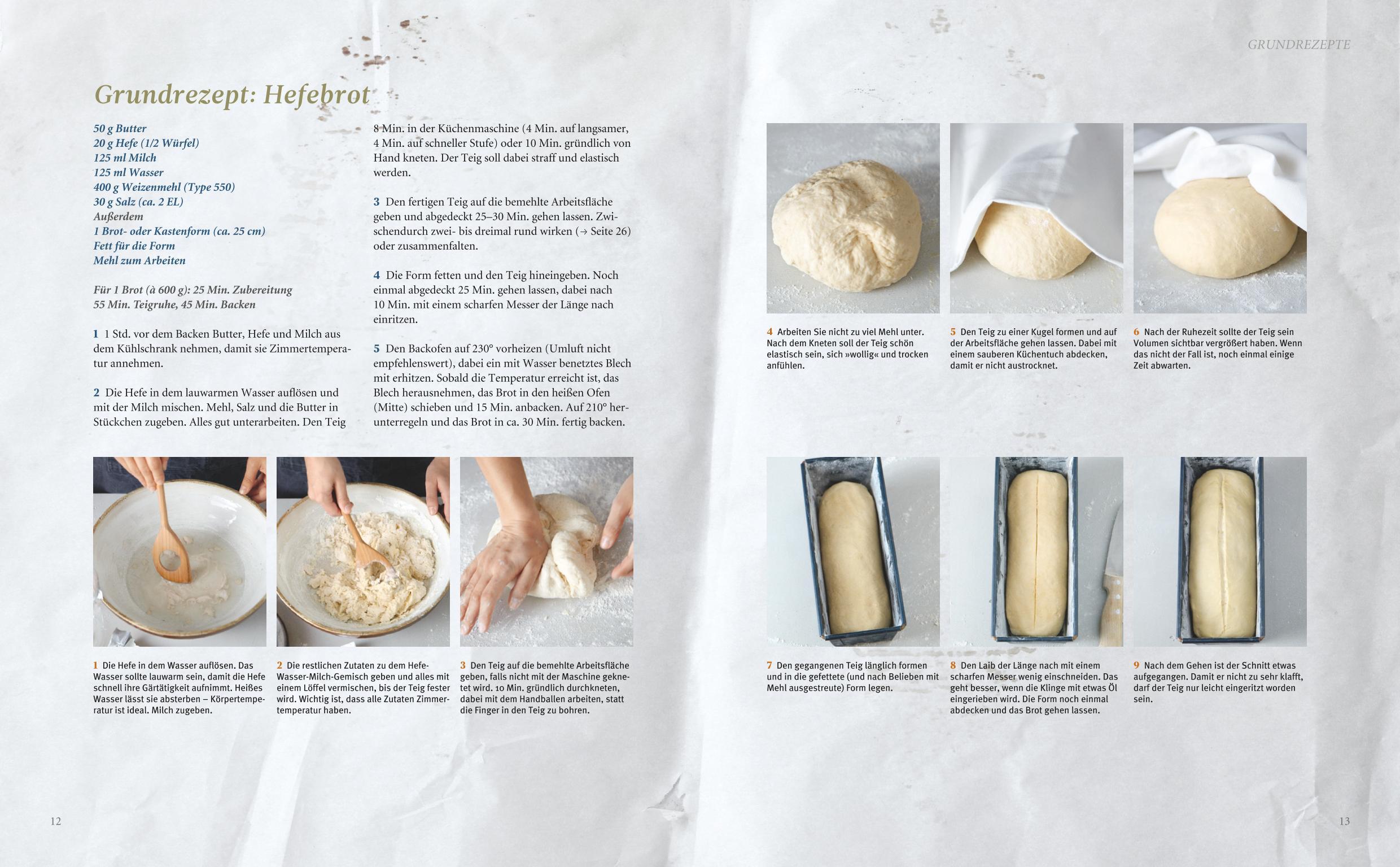 GRUNDREZEPTE

Grundrezept: Hefebrot

50 g Butter
20 g Hefe (1/2 Würfel)
125 ml Milch
125 ml Wasser
400 g Weizenmehl (Type 550)
30 g Salz (ca. 2 EL)
Außerdem
1 Brot- oder Kastenform (ca. 25 cm)
Fett für die Form
Mehl zum Arbeiten

Für 1 Brot (à 600 g): 25 Min. Zubereitung
55 Min. Teigruhe, 45 Min. Backen

1 1 Std. vor dem Backen Butter, Hefe und Milch aus dem Kühlschrank nehmen, damit sie Zimmertemperatur annehmen.

2 Die Hefe in dem lauwarmen Wasser auflösen und mit der Milch mischen. Mehl, Salz und die Butter in Stückchen zugeben. Alles gut unterarbeiten. Den Teig 8 Min. in der Küchenmaschine (4 Min. auf langsamer, 4 Min. auf schneller Stufe) oder 10 Min. gründlich von Hand kneten. Der Teig soll dabei straff und elastisch werden.

3 Den fertigen Teig auf die bemehlte Arbeitsfläche geben und abgedeckt 25–30 Min. gehen lassen. Zwischendurch zwei- bis dreimal rund wirken (→ Seite 26) oder zusammenfalten.

4 Die Form fetten und den Teig hineingeben. Noch einmal abgedeckt 25 Min. gehen lassen, dabei nach 10 Min. mit einem scharfen Messer der Länge nach einritzen.

5 Den Backofen auf 230° vorheizen (Umluft nicht empfehlenswert), dabei ein mit Wasser benetztes Blech mit erhitzen. Sobald die Temperatur erreicht ist, das Blech herausnehmen, das Brot in den heißen Ofen (Mitte) schieben und 15 Min. anbacken. Auf 210° herunterregeln und das Brot in ca. 30 Min. fertig backen.

1 Die Hefe in dem Wasser auflösen. Das Wasser sollte lauwarm sein, damit die Hefe schnell ihre Gärtätigkeit aufnimmt. Heißes Wasser lässt sie absterben – Körpertemperatur ist ideal. Milch zugeben.

2 Die restlichen Zutaten zu dem Hefe-Wasser-Milch-Gemisch geben und alles mit einem Löffel vermischen, bis der Teig fester wird. Wichtig ist, dass alle Zutaten Zimmertemperatur haben.

3 Den Teig auf die bemehlte Arbeitsfläche geben, falls nicht mit der Maschine geknetet wird. 10 Min. gründlich durchkneten, dabei mit dem Handballen arbeiten, statt die Finger in den Teig zu bohren.

4 Arbeiten Sie nicht zu viel Mehl unter. Nach dem Kneten soll der Teig schön elastisch sein, sich »wollig« und trocken anfühlen.

5 Den Teig zu einer Kugel formen und auf der Arbeitsfläche gehen lassen. Dabei mit einem sauberen Küchentuch abdecken, damit er nicht austrocknet.

6 Nach der Ruhezeit sollte der Teig sein Volumen sichtbar vergrößert haben. Wenn das nicht der Fall ist, noch einmal einige Zeit abwarten.

7 Den gegangenen Teig länglich formen und in die gefettete (und nach Belieben mit Mehl ausgestreute) Form legen.

8 Den Laib der Länge nach mit einem scharfen Messer wenig einschneiden. Das geht besser, wenn die Klinge mit etwas Öl eingerieben wird. Die Form noch einmal abdecken und das Brot gehen lassen.

9 Nach dem Gehen ist der Schnitt etwas aufgegangen. Damit er nicht zu sehr klafft, darf der Teig nur leicht eingeritzt worden sein.

12

13