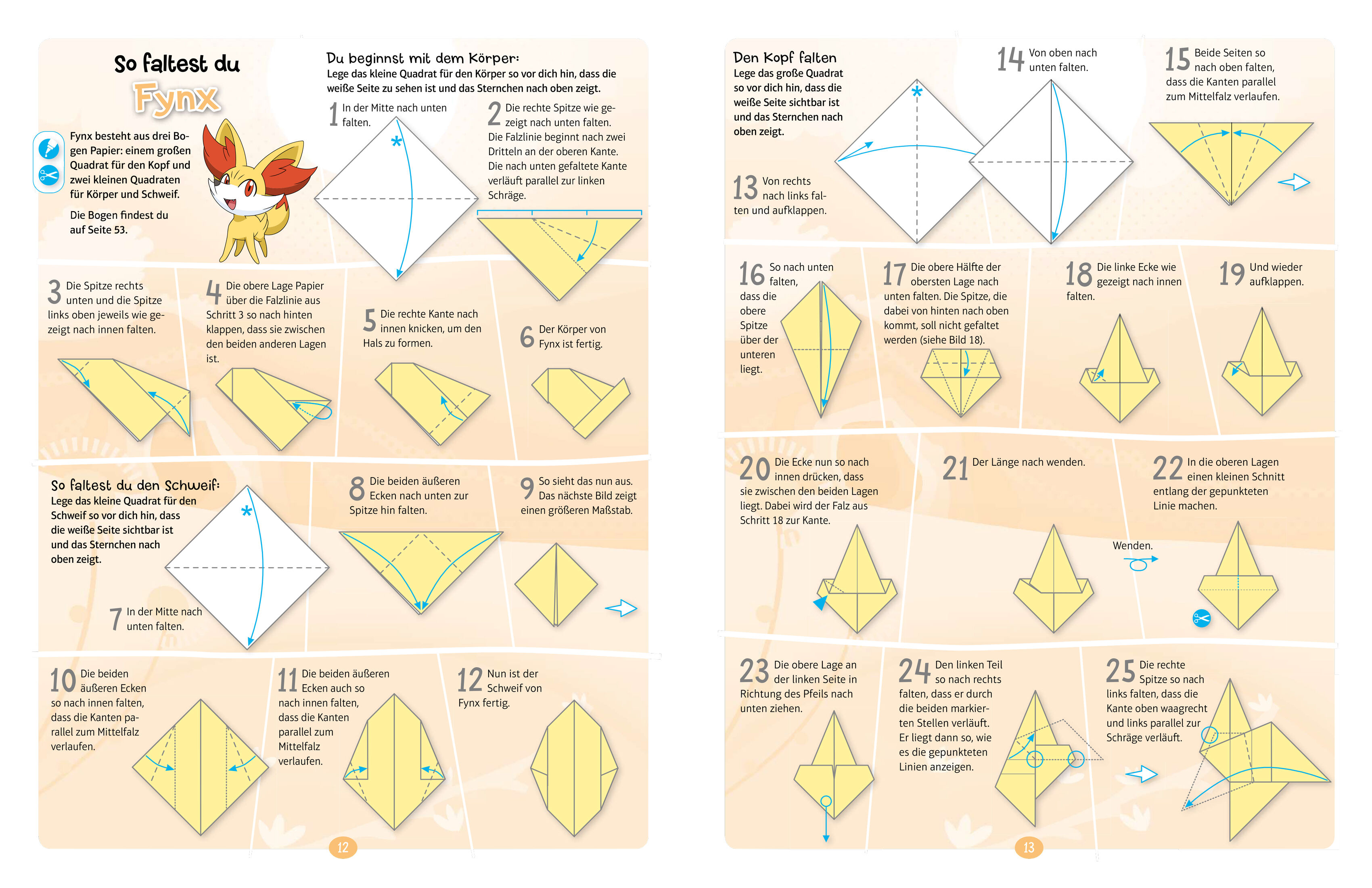 So faltest du
Fynx

Fynx besteht aus drei Bogen Papier: einem großen Quadrat für den Kopf und zwei kleinen Quadraten für Körper und Schweif.

Die Bogen findest du auf Seite 53.

Du beginnst mit dem Körper:
Lege das kleine Quadrat für den Körper so vor dich hin, dass die weiße Seite zu sehen ist und das Sternchen nach oben zeigt.

1 In der Mitte nach unten falten.

2 Die rechte Spitze wie gezeigt nach unten falten. Die Falzlinie beginnt nach zwei Dritteln an der oberen Kante. Die nach unten gefaltete Kante verläuft parallel zur linken Schräge.

3 Die Spitze rechts unten und die Spitze links oben jeweils wie gezeigt nach innen falten.

4 Die obere Lage Papier über die Falzlinie aus Schritt 3 so nach hinten klappen, dass sie zwischen den beiden anderen Lagen ist.

5 Die rechte Kante nach innen knicken, um den Hals zu formen.

6 Der Körper von Fynx ist fertig.

So faltest du den Schweif:
Lege das kleine Quadrat für den Schweif so vor dich hin, dass die weiße Seite sichtbar ist und das Sternchen nach oben zeigt.

7 In der Mitte nach unten falten.

8 Die beiden äußeren Ecken nach unten zur Spitze hin falten.

9 So sieht das nun aus. Das nächste Bild zeigt einen größeren Maßstab.

10 Die beiden äußeren Ecken so nach innen falten, dass die Kanten parallel zum Mittelfalz verlaufen.

11 Die beiden äußeren Ecken auch so nach innen falten, dass die Kanten parallel zum Mittelfalz verlaufen.

12 Nun ist der Schweif von Fynx fertig.

12

Den Kopf falten
Lege das große Quadrat so vor dich hin, dass die weiße Seite sichtbar ist und das Sternchen nach oben zeigt.

13 Von rechts nach links falten und aufklappen.

14 Von oben nach unten falten.

15 Beide Seiten so nach oben falten, dass die Kanten parallel zum Mittelfalz verlaufen.

16 So nach unten falten, dass die obere Spitze über der unteren liegt.

17 Die obere Hälfte der obersten Lage nach unten falten. Die Spitze, die dabei von hinten nach oben kommt, soll nicht gefaltet werden (siehe Bild 18).

18 Die linke Ecke wie gezeigt nach innen falten.

19 Und wieder aufklappen.

20 Die Ecke nun so nach innen drücken, dass sie zwischen den beiden Lagen liegt. Dabei wird der Falz aus Schritt 18 zur Kante.

21 Der Länge nach wenden.

Wenden.

22 In die oberen Lagen einen kleinen Schnitt entlang der gepunkteten Linie machen.

23 Die obere Lage an der linken Seite in Richtung des Pfeils nach unten ziehen.

24 Den linken Teil so nach rechts falten, dass er durch die beiden markierten Stellen verläuft. Er liegt dann so, wie es die gepunkteten Linien anzeigen.

25 Die rechte Spitze so nach links falten, dass die Kante oben waagrecht und links parallel zur Schräge verläuft.

13