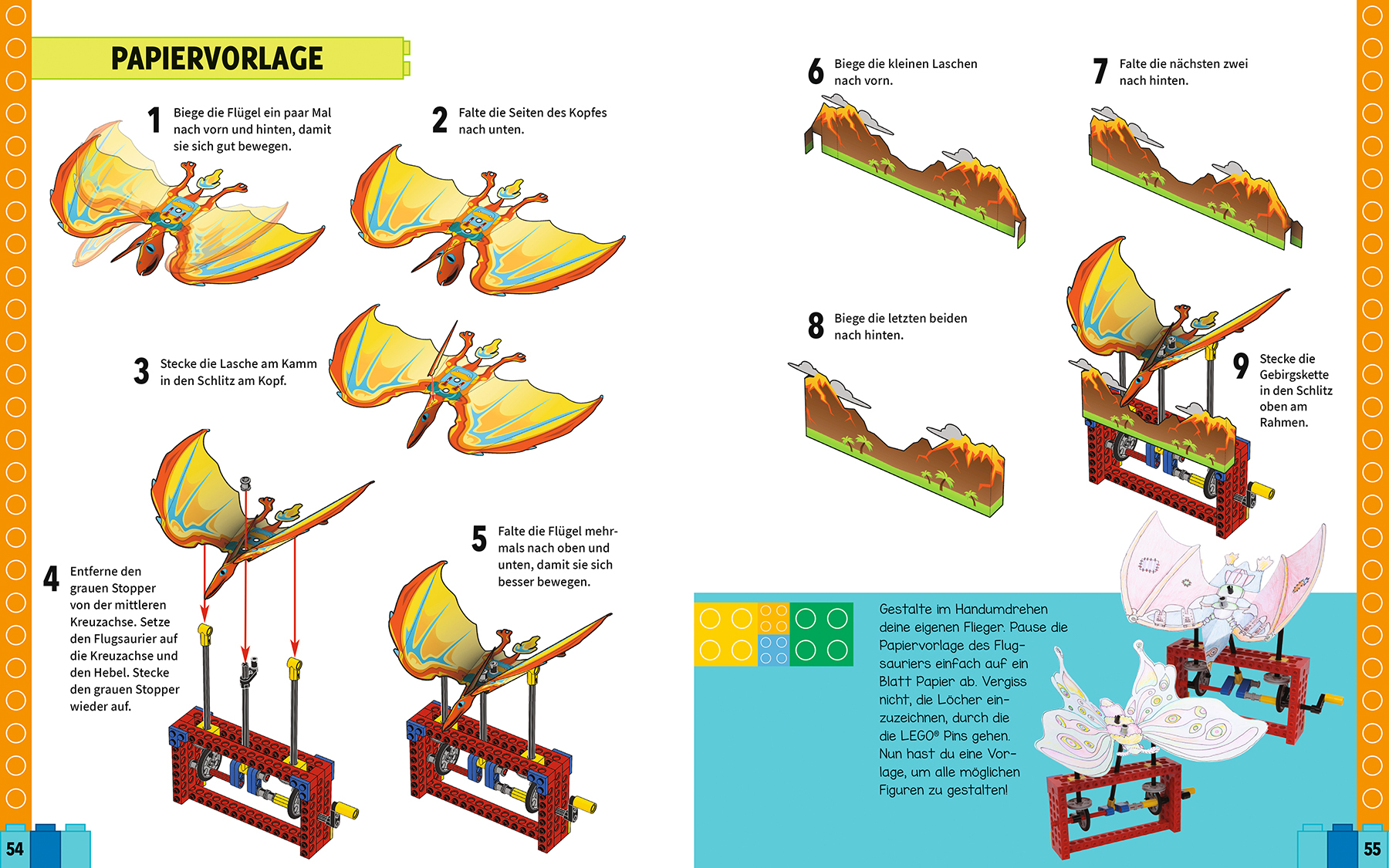 PAPIERVORLAGE

1 Biege die Flügel ein paar Mal nach vorn und hinten, damit sie sich gut bewegen.

2 Falte die Seiten des Kopfes nach unten.

3 Stecke die Lasche am Kamm in den Schlitz am Kopf.

4 Entferne den grauen Stopper von der mittleren Kreuzachse. Setze den Flugsaurier auf die Kreuzachse und den Hebel. Stecke den grauen Stopper wieder auf.

5 Falte die Flügel mehrmals nach oben und unten, damit sie sich besser bewegen.

54

6 Biege die kleinen Laschen nach vorn.

7 Falte die nächsten zwei nach hinten.

8 Biege die letzten beiden nach hinten.

9 Stecke die Gebirgskette in den Schlitz oben am Rahmen.

Gestalte im Handumdrehen deine eigenen Flieger. Pause die Papiervorlage des Flugsauriers einfach auf ein Blatt Papier ab. Vergiss nicht, die Löcher einzuzeichnen, durch die die LEGO® Pins gehen. Nun hast du eine Vorlage, um alle möglichen Figuren zu gestalten!

55