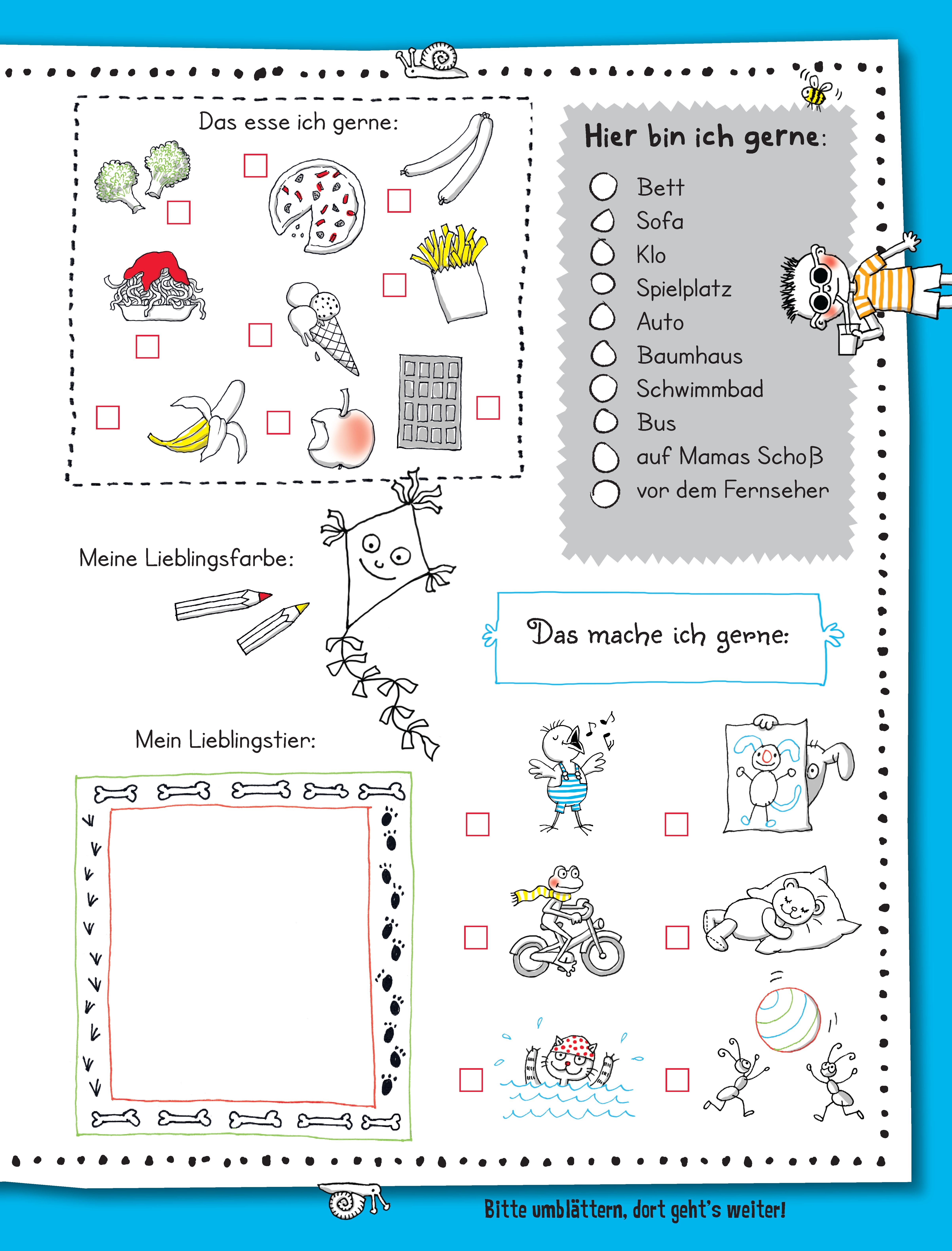 Das esse ich gerne:

Hier bin ich gerne:

Bett
Sofa
Klo
Spielplatz
Auto
Baumhaus
Schwimmbad
Bus
auf Mamas Schoß
vor dem Fernseher

Meine Lieblingsfarbe:

Das mache ich gerne:

Mein Lieblingstier:

Bitte umblättern, dort geht's weiter!