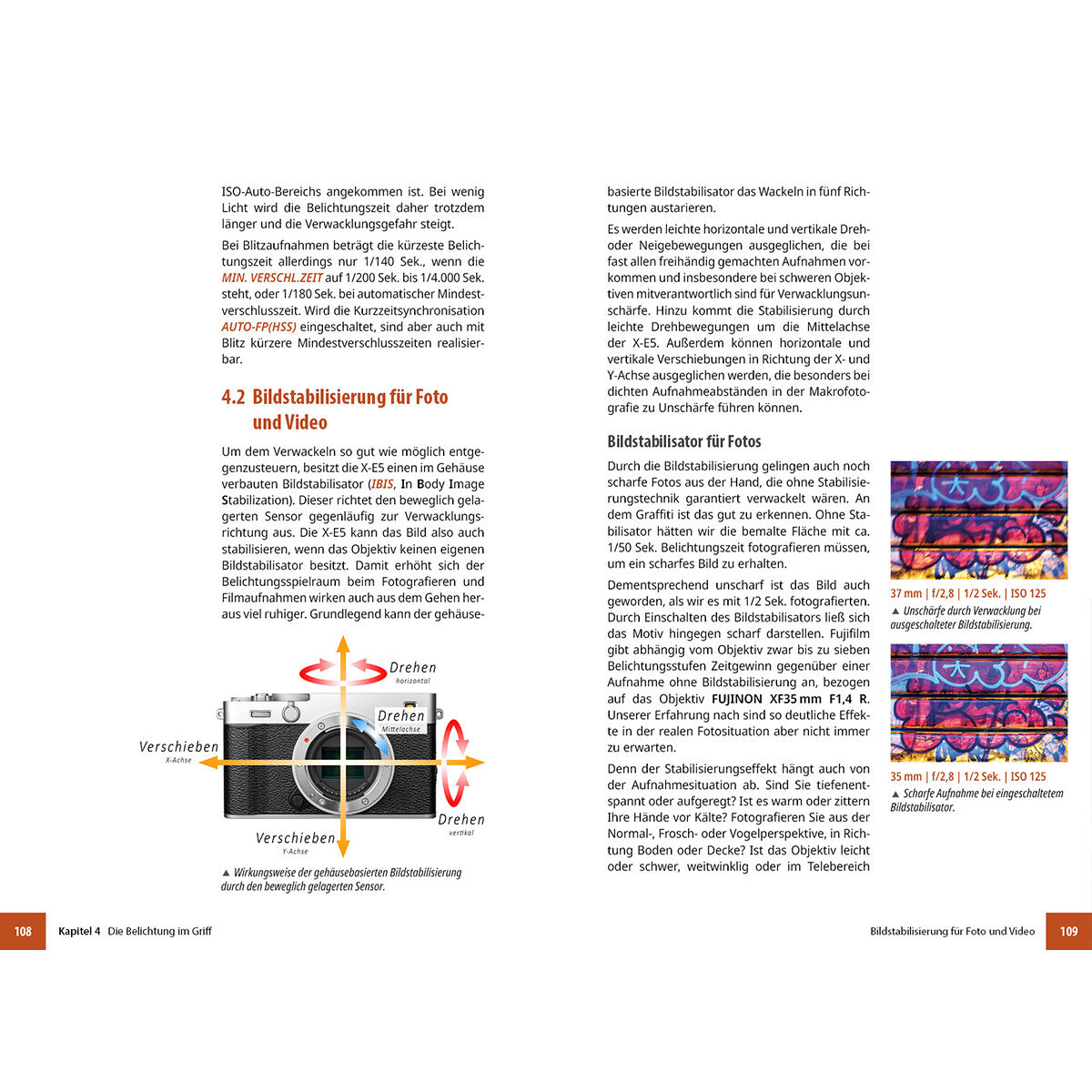 ISO-Auto-Bereichs angekommen ist. Bei wenig Licht wird die Belichtungszeit daher trotzdem länger und die Verwacklungsgefahr steigt.

Bei Blitzaufnahmen beträgt die kürzeste Belichtungszeit allerdings nur 1/140 Sek., wenn die MIN. VERSCHL.ZEIT auf 1/200 Sek. bis 1/4.000 Sek. steht, oder 1/180 Sek. bei automatischer Mindestverschlusszeit. Wird die Kurzzeitsynchronisation AUTO-FP(HSS) eingeschaltet, sind aber auch mit Blitz kürzere Mindestverschlusszeiten realisierbar.

4.2 Bildstabilisierung für Foto und Video

Um dem Verwackeln so gut wie möglich entgegenzusteuern, besitzt die X-E5 einen im Gehäuse verbauten Bildstabilisator (IBIS, In Body Image Stabilization). Dieser richtet den beweglich gelagerten Sensor gegenläufig zur Verwacklungsrichtung aus. Die X-E5 kann das Bild also auch stabilisieren, wenn das Objektiv keinen eigenen Bildstabilisator besitzt. Damit erhöht sich der Belichtungsspielraum beim Fotografieren und Filmaufnahmen wirken auch aus dem Gehen heraus viel ruhiger. Grundlegend kann der gehäuse-

Drehen
horizontal
Drehen
Mittelachse
Verschieben
X-Achse
Drehen
vertikal
Verschieben
Y-Achse

▲ Wirkungsweise der gehäusebasierten Bildstabilisierung durch den beweglich gelagerten Sensor.

basierte Bildstabilisator das Wackeln in fünf Richtungen austarieren.

Es werden leichte horizontale und vertikale Dreh- oder Neigebewegungen ausgeglichen, die bei fast allen freihändig gemachten Aufnahmen vorkommen und insbesondere bei schweren Objektiven mitverantwortlich sind für Verwacklungsunschärfe. Hinzu kommt die Stabilisierung durch leichte Drehbewegungen um die Mittelachse der X-E5. Außerdem können horizontale und vertikale Verschiebungen in Richtung der X- und Y-Achse ausgeglichen werden, die besonders bei dichten Aufnahmeabständen in der Makrofotografie zu Unschärfe führen können.

Bildstabilisator für Fotos

Durch die Bildstabilisierung gelingen auch noch scharfe Fotos aus der Hand, die ohne Stabilisierungstechnik garantiert verwackelt wären. An dem Graffiti ist das gut zu erkennen. Ohne Stabilisator hätten wir die bemalte Fläche mit ca. 1/50 Sek. Belichtungszeit fotografieren müssen, um ein scharfes Bild zu erhalten.

Dementsprechend unscharf ist das Bild auch geworden, als wir es mit 1/2 Sek. fotografierten. Durch Einschalten des Bildstabilisators ließ sich das Motiv hingegen scharf darstellen. Fujifilm gibt abhängig vom Objektiv zwar bis zu sieben Belichtungsstufen Zeitgewinn gegenüber einer Aufnahme ohne Bildstabilisierung an, bezogen auf das Objektiv FUJINON XF35 mm F1,4 R. Unserer Erfahrung nach sind so deutliche Effekte in der realen Fotosituation aber nicht immer zu erwarten.

Denn der Stabilisierungseffekt hängt auch von der Aufnahmesituation ab. Sind Sie tiefenentspannt oder aufgeregt? Ist es warm oder zittern Ihre Hände vor Kälte? Fotografieren Sie aus der Normal-, Frosch- oder Vogelperspektive, in Richtung Boden oder Decke? Ist das Objektiv leicht oder schwer, weitwinklig oder im Telebereich

37 mm | f/2,8 | 1/2 Sek. | ISO 125
▲ Unschärfe durch Verwacklung bei ausgeschalteter Bildstabilisierung.

35 mm | f/2,8 | 1/2 Sek. | ISO 125
▲ Scharfe Aufnahme bei eingeschaltetem Bildstabilisator.

108 Kapitel 4 Die Belichtung im Griff

Bildstabilisierung für Foto und Video 109