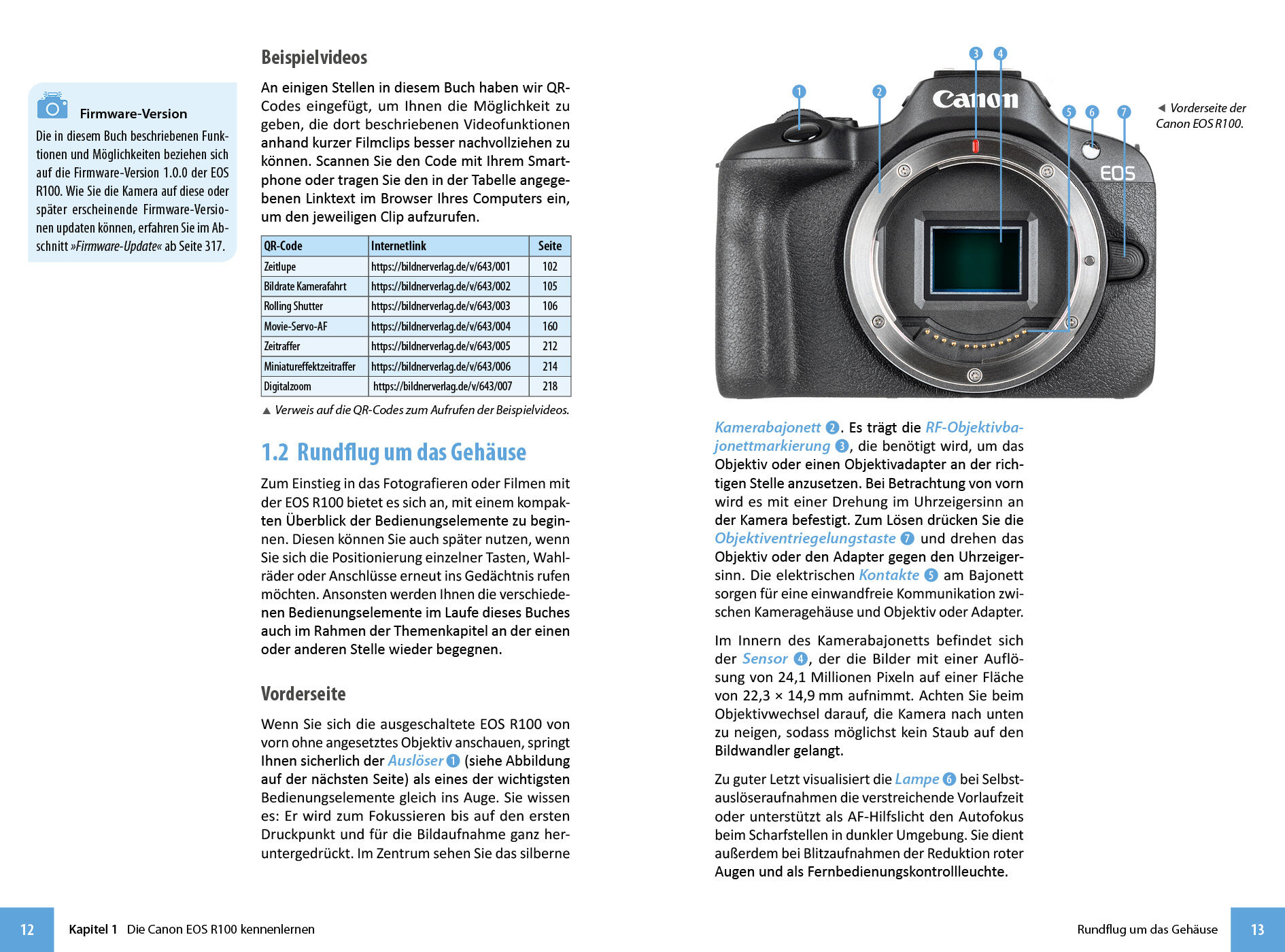 Firmware-Version

Die in diesem Buch beschriebenen Funktionen und Möglichkeiten beziehen sich auf die Firmware-Version 1.0.0 der EOS R100. Wie Sie die Kamera auf diese oder später erscheinende Firmware-Versionen updaten können, erfahren Sie im Abschnitt »Firmware-Update« ab Seite 317.

Beispielvideos

An einigen Stellen in diesem Buch haben wir QR-Codes eingefügt, um Ihnen die Möglichkeit zu geben, die dort beschriebenen Videofunktionen anhand kurzer Filmclips besser nachvollziehen zu können. Scannen Sie den Code mit Ihrem Smartphone oder tragen Sie den in der Tabelle angegebenen Linktext im Browser Ihres Computers ein, um den jeweiligen Clip aufzurufen.

| QR-Code | Internetlink | Seite |
|---|---|---|
| Zeitlupe | https://bildnerverlag.de/v/643/001 | 102 |
| Bildrate Kamerafahrt | https://bildnerverlag.de/v/643/002 | 105 |
| Rolling Shutter | https://bildnerverlag.de/v/643/003 | 106 |
| Movie-Servo-AF | https://bildnerverlag.de/v/643/004 | 160 |
| Zeitraffer | https://bildnerverlag.de/v/643/005 | 212 |
| Miniatureffektzeitraffer | https://bildnerverlag.de/v/643/006 | 214 |
| Digitalzoom | https://bildnerverlag.de/v/643/007 | 218 |

▲ Verweis auf die QR-Codes zum Aufrufen der Beispielvideos.

1.2 Rundflug um das Gehäuse

Zum Einstieg in das Fotografieren oder Filmen mit der EOS R100 bietet es sich an, mit einem kompakten Überblick der Bedienungselemente zu beginnen. Diesen können Sie auch später nutzen, wenn Sie sich die Positionierung einzelner Tasten, Wahlräder oder Anschlüsse erneut ins Gedächtnis rufen möchten. Ansonsten werden Ihnen die verschiedenen Bedienungselemente im Laufe dieses Buches auch im Rahmen der Themenkapitel an der einen oder anderen Stelle wieder begegnen.

Vorderseite

Wenn Sie sich die ausgeschaltete EOS R100 von vorn ohne angesetztes Objektiv anschauen, springt Ihnen sicherlich der Auslöser 1 (siehe Abbildung auf der nächsten Seite) als eines der wichtigsten Bedienungselemente gleich ins Auge. Sie wissen es: Er wird zum Fokussieren bis auf den ersten Druckpunkt und für die Bildaufnahme ganz heruntergedrückt. Im Zentrum sehen Sie das silberne

1 2 3 4 5 6 7
Canon
EOS

◄ Vorderseite der Canon EOS R100.

Kamerabajonett 2. Es trägt die RF-Objektivbajonettmarkierung 3, die benötigt wird, um das Objektiv oder einen Objektivadapter an der richtigen Stelle anzusetzen. Bei Betrachtung von vorn wird es mit einer Drehung im Uhrzeigersinn an der Kamera befestigt. Zum Lösen drücken Sie die Objektiventriegelungstaste 7 und drehen das Objektiv oder den Adapter gegen den Uhrzeigersinn. Die elektrischen Kontakte 5 am Bajonett sorgen für eine einwandfreie Kommunikation zwischen Kameragehäuse und Objektiv oder Adapter.

Im Innern des Kamerabajonetts befindet sich der Sensor 4, der die Bilder mit einer Auflösung von 24,1 Millionen Pixeln auf einer Fläche von 22,3 × 14,9 mm aufnimmt. Achten Sie beim Objektivwechsel darauf, die Kamera nach unten zu neigen, sodass möglichst kein Staub auf den Bildwandler gelangt.

Zu guter Letzt visualisiert die Lampe 6 bei Selbstauslöseraufnahmen die verstreichende Vorlaufzeit oder unterstützt als AF-Hilfslicht den Autofokus beim Scharfstellen in dunkler Umgebung. Sie dient außerdem bei Blitzaufnahmen der Reduktion roter Augen und als Fernbedienungskontrollleuchte.

12 Kapitel 1 Die Canon EOS R100 kennenlernen

Rundflug um das Gehäuse 13