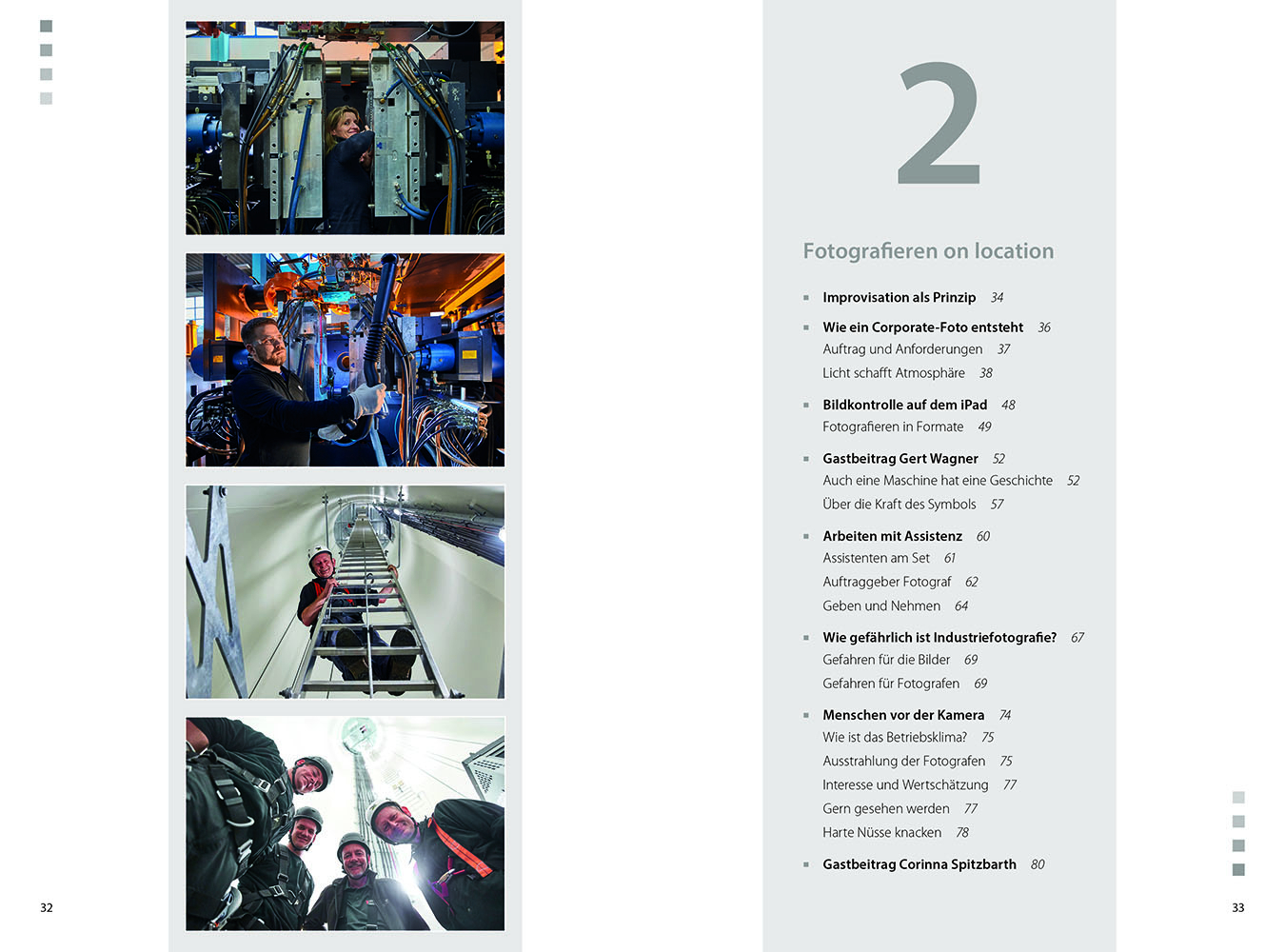 32

2

Fotografieren on location

Improvisation als Prinzip 34

Wie ein Corporate-Foto entsteht 36
Auftrag und Anforderungen 37
Licht schafft Atmosphäre 38

Bildkontrolle auf dem iPad 48
Fotografieren in Formate 49

Gastbeitrag Gert Wagner 52
Auch eine Maschine hat eine Geschichte 52
Über die Kraft des Symbols 57

Arbeiten mit Assistenz 60
Assistenten am Set 61
Auftraggeber Fotograf 62
Geben und Nehmen 64

Wie gefährlich ist Industriefotografie? 67
Gefahren für die Bilder 69
Gefahren für Fotografen 69

Menschen vor der Kamera 74
Wie ist das Betriebsklima? 75
Ausstrahlung der Fotografen 75
Interesse und Wertschätzung 77
Gern gesehen werden 77
Harte Nüsse knacken 78

Gastbeitrag Corinna Spitzbarth 80

33