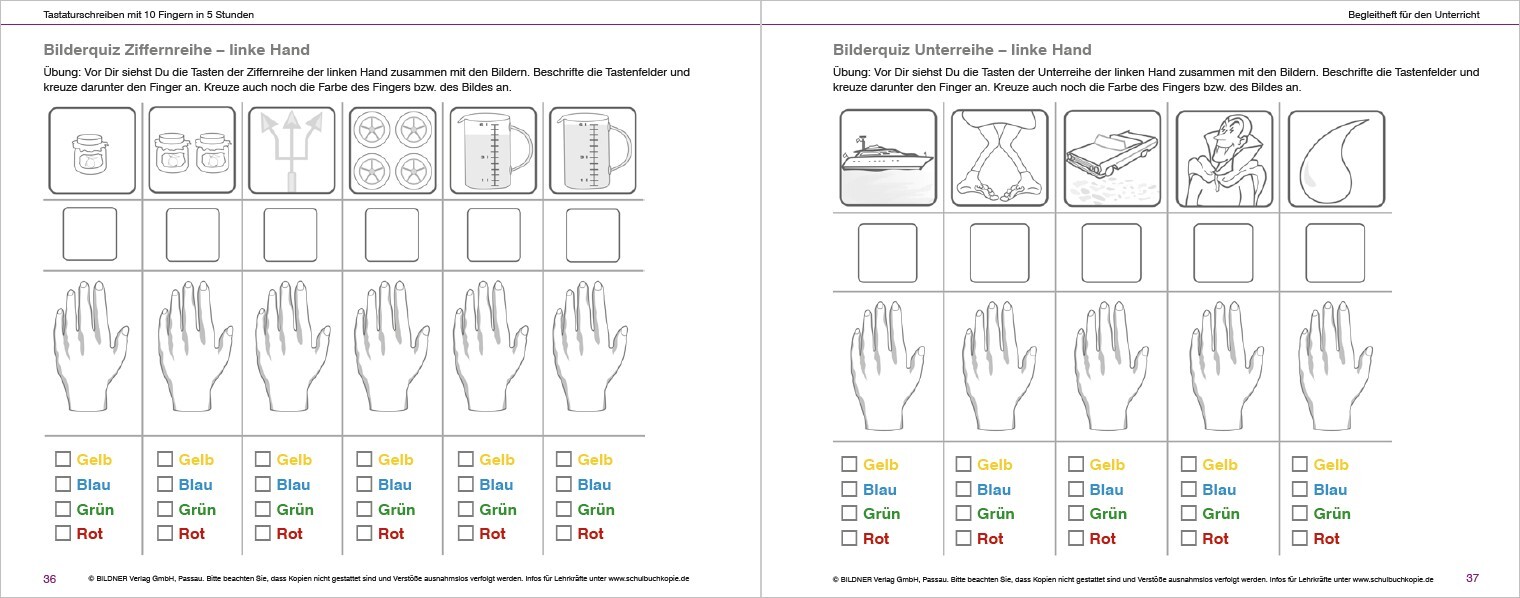 Tastaturschreiben mit 10 Fingern in 5 Stunden

Bilderquiz Ziffernreihe – linke Hand

Übung: Vor Dir siehst Du die Tasten der Ziffernreihe der linken Hand zusammen mit den Bildern. Beschrifte die Tastenfelder und kreuze darunter den Finger an. Kreuze auch noch die Farbe des Fingers bzw. des Bildes an.

| | | | | | |
|---|---|---|---|---|---|
| ☐ Gelb | ☐ Gelb | ☐ Gelb | ☐ Gelb | ☐ Gelb | ☐ Gelb |
| ☐ Blau | ☐ Blau | ☐ Blau | ☐ Blau | ☐ Blau | ☐ Blau |
| ☐ Grün | ☐ Grün | ☐ Grün | ☐ Grün | ☐ Grün | ☐ Grün |
| ☐ Rot | ☐ Rot | ☐ Rot | ☐ Rot | ☐ Rot | ☐ Rot |

36 © BILDNER Verlag GmbH, Passau. Bitte beachten Sie, dass Kopien nicht gestattet sind und Verstöße ausnahmslos verfolgt werden. Infos für Lehrkräfte unter www.schulbuchkopie.de

Begleitheft für den Unterricht

Bilderquiz Unterreihe – linke Hand

Übung: Vor Dir siehst Du die Tasten der Unterreihe der linken Hand zusammen mit den Bildern. Beschrifte die Tastenfelder und kreuze darunter den Finger an. Kreuze auch noch die Farbe des Fingers bzw. des Bildes an.

| | | | | |
|---|---|---|---|---|
| ☐ Gelb | ☐ Gelb | ☐ Gelb | ☐ Gelb | ☐ Gelb |
| ☐ Blau | ☐ Blau | ☐ Blau | ☐ Blau | ☐ Blau |
| ☐ Grün | ☐ Grün | ☐ Grün | ☐ Grün | ☐ Grün |
| ☐ Rot | ☐ Rot | ☐ Rot | ☐ Rot | ☐ Rot |

© BILDNER Verlag GmbH, Passau. Bitte beachten Sie, dass Kopien nicht gestattet sind und Verstöße ausnahmslos verfolgt werden. Infos für Lehrkräfte unter www.schulbuchkopie.de 37