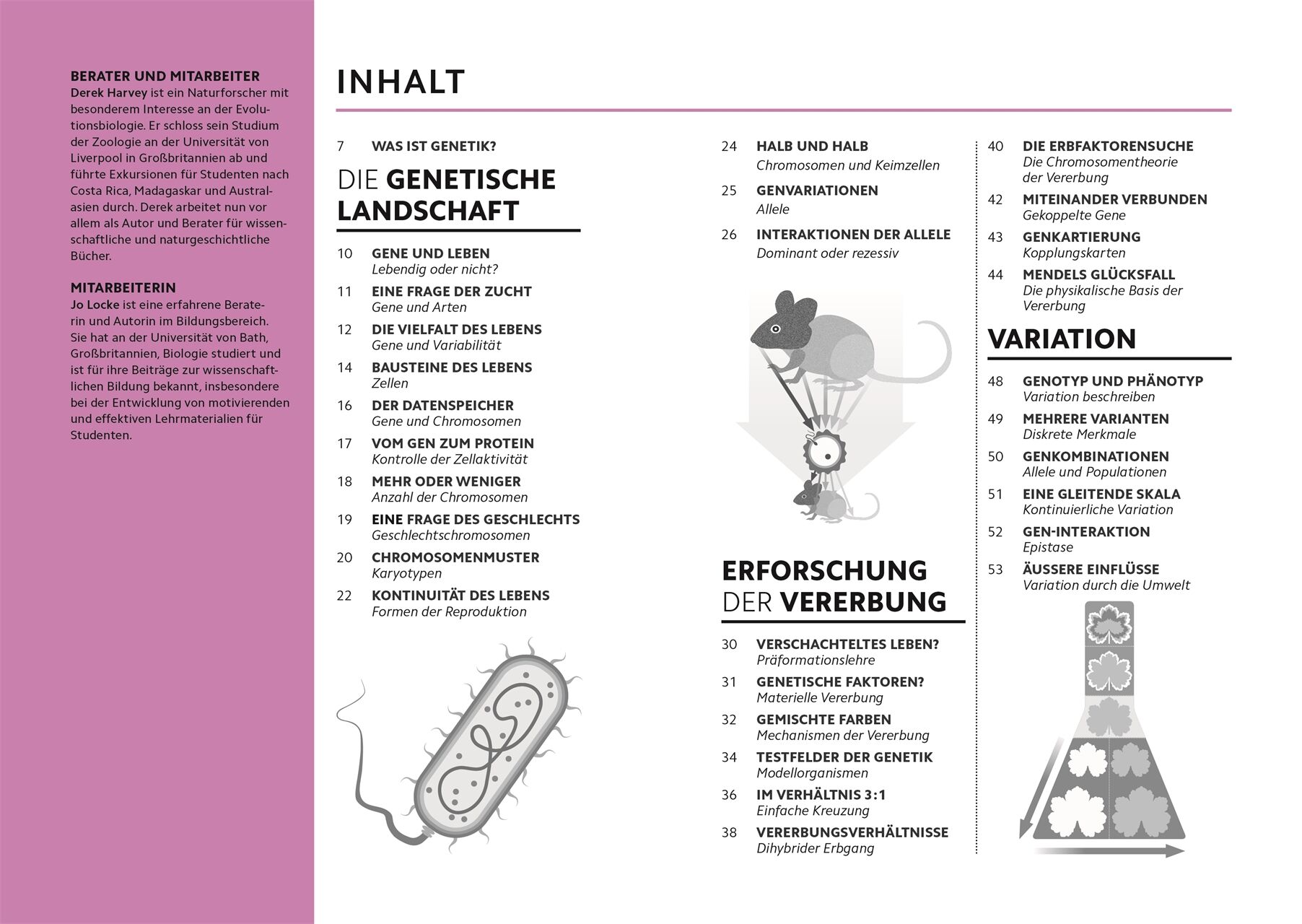 BERATER UND MITARBEITER
Derek Harvey ist ein Naturforscher mit besonderem Interesse an der Evolutionsbiologie. Er schloss sein Studium der Zoologie an der Universität von Liverpool in Großbritannien ab und führte Exkursionen für Studenten nach Costa Rica, Madagaskar und Australasien durch. Derek arbeitet nun vor allem als Autor und Berater für wissenschaftliche und naturgeschichtliche Bücher.

MITARBEITERIN
Jo Locke ist eine erfahrene Beraterin und Autorin im Bildungsbereich. Sie hat an der Universität von Bath, Großbritannien, Biologie studiert und ist für ihre Beiträge zur wissenschaftlichen Bildung bekannt, insbesondere bei der Entwicklung von motivierenden und effektiven Lehrmaterialien für Studenten.

INHALT

7 WAS IST GENETIK?

DIE GENETISCHE LANDSCHAFT

10 GENE UND LEBEN
Lebendig oder nicht?
11 EINE FRAGE DER ZUCHT
Gene und Arten
12 DIE VIELFALT DES LEBENS
Gene und Variabilität
14 BAUSTEINE DES LEBENS
Zellen
16 DER DATENSPEICHER
Gene und Chromosomen
17 VOM GEN ZUM PROTEIN
Kontrolle der Zellaktivität
18 MEHR ODER WENIGER
Anzahl der Chromosomen
19 EINE FRAGE DES GESCHLECHTS
Geschlechtschromosomen
20 CHROMOSOMENMUSTER
Karyotypen
22 KONTINUITÄT DES LEBENS
Formen der Reproduktion

24 HALB UND HALB
Chromosomen und Keimzellen
25 GENVARIATIONEN
Allele
26 INTERAKTIONEN DER ALLELE
Dominant oder rezessiv

ERFORSCHUNG DER VERERBUNG

30 VERSCHACHTELTES LEBEN?
Präformationslehre
31 GENETISCHE FAKTOREN?
Materielle Vererbung
32 GEMISCHTE FARBEN
Mechanismen der Vererbung
34 TESTFELDER DER GENETIK
Modellorganismen
36 IM VERHÄLTNIS 3:1
Einfache Kreuzung
38 VERERBUNGSVERHÄLTNISSE
Dihybrider Erbgang

40 DIE ERBFAKTORENSUCHE
Die Chromosomentheorie der Vererbung
42 MITEINANDER VERBUNDEN
Gekoppelte Gene
43 GENKARTIERUNG
Kopplungskarten
44 MENDELS GLÜCKSFALL
Die physikalische Basis der Vererbung

VARIATION

48 GENOTYP UND PHÄNOTYP
Variation beschreiben
49 MEHRERE VARIANTEN
Diskrete Merkmale
50 GENKOMBINATIONEN
Allele und Populationen
51 EINE GLEITENDE SKALA
Kontinuierliche Variation
52 GEN-INTERAKTION
Epistase
53 ÄUSSERE EINFLÜSSE
Variation durch die Umwelt