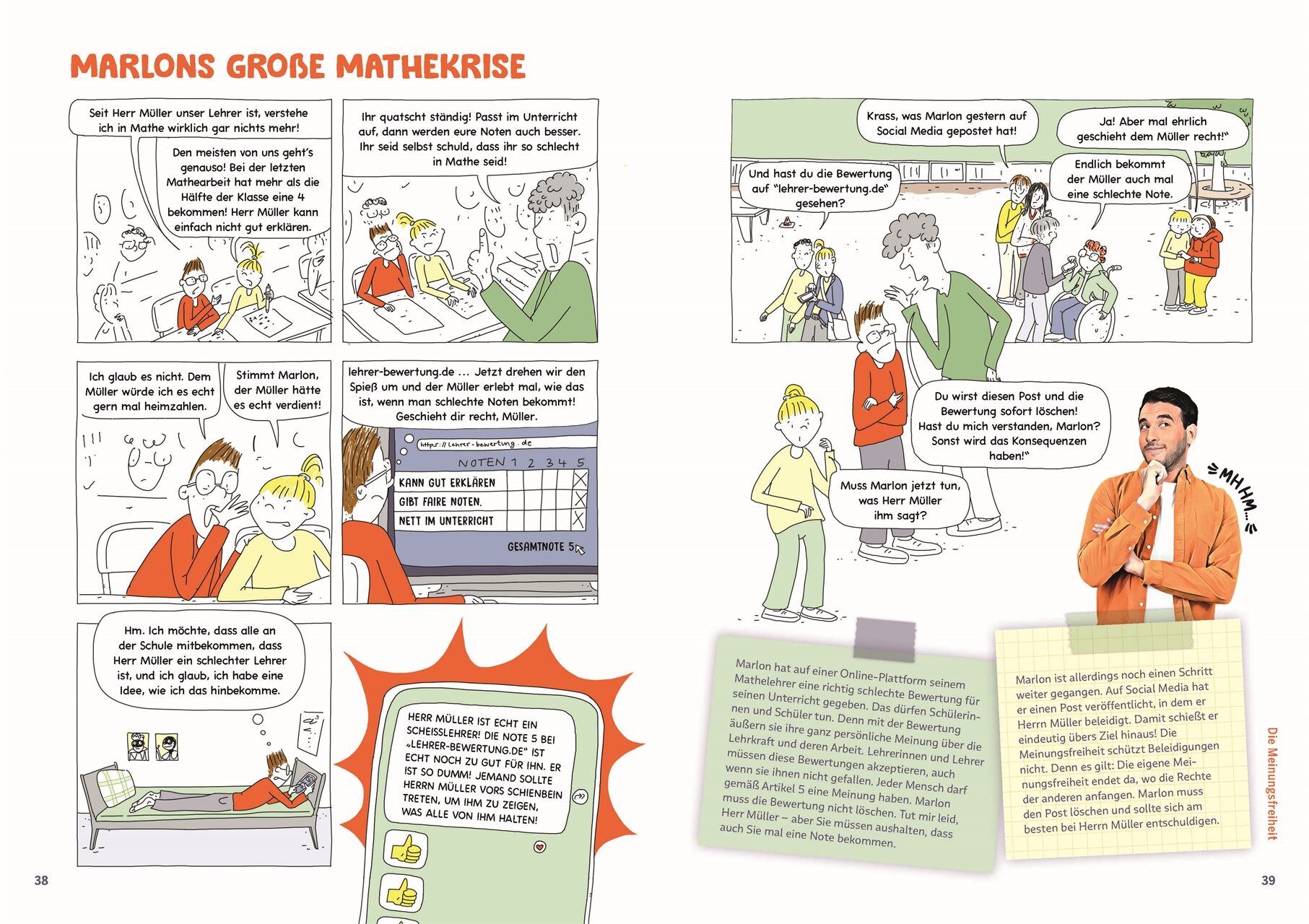 MARLONS GROßE MATHEKRISE

Seit Herr Müller unser Lehrer ist, verstehe ich in Mathe wirklich gar nichts mehr!

Den meisten von uns geht's genauso! Bei der letzten Mathearbeit hat mehr als die Hälfte der Klasse eine 4 bekommen! Herr Müller kann einfach nicht gut erklären.

Ihr quatscht ständig! Passt im Unterricht auf, dann werden eure Noten auch besser. Ihr seid selbst schuld, dass ihr so schlecht in Mathe seid!

Ich glaub es nicht. Dem Müller würde ich es echt gern mal heimzahlen.

Stimmt Marlon, der Müller hätte es echt verdient!

lehrer-bewertung.de … Jetzt drehen wir den Spieß um und der Müller erlebt mal, wie das ist, wenn man schlechte Noten bekommt! Geschieht dir recht, Müller.

https://lehrer-bewertung.de

| NOTEN | 1 | 2 | 3 | 4 | 5 |
|---|---|---|---|---|---|
| KANN GUT ERKLÄREN | | | | | X |
| GIBT FAIRE NOTEN. | | | | | X |
| NETT IM UNTERRICHT | | | | | X |

GESAMTNOTE 5

Hm. Ich möchte, dass alle an der Schule mitbekommen, dass Herr Müller ein schlechter Lehrer ist, und ich glaub, ich habe eine Idee, wie ich das hinbekomme.

HERR MÜLLER IST ECHT EIN SCHEISSLEHRER! DIE NOTE 5 BEI „LEHRER-BEWERTUNG.DE" IST ECHT NOCH ZU GUT FÜR IHN. ER IST SO DUMM! JEMAND SOLLTE HERRN MÜLLER VORS SCHIENBEIN TRETEN, UM IHM ZU ZEIGEN, WAS ALLE VON IHM HALTEN!

38

Krass, was Marlon gestern auf Social Media gepostet hat!

Ja! Aber mal ehrlich geschieht dem Müller recht!"

Und hast du die Bewertung auf "lehrer-bewertung.de" gesehen?

Endlich bekommt der Müller auch mal eine schlechte Note.

Du wirst diesen Post und die Bewertung sofort löschen! Hast du mich verstanden, Marlon? Sonst wird das Konsequenzen haben!"

Muss Marlon jetzt tun, was Herr Müller ihm sagt?

MHHM...

Marlon hat auf einer Online-Plattform seinem Mathelehrer eine richtig schlechte Bewertung für seinen Unterricht gegeben. Das dürfen Schülerinnen und Schüler tun. Denn mit der Bewertung äußern sie ihre ganz persönliche Meinung über die Lehrkraft und deren Arbeit. Lehrerinnen und Lehrer müssen diese Bewertungen akzeptieren, auch wenn sie ihnen nicht gefallen. Jeder Mensch darf gemäß Artikel 5 eine Meinung haben. Marlon muss die Bewertung nicht löschen. Tut mir leid, Herr Müller – aber Sie müssen aushalten, dass auch Sie mal eine Note bekommen.

Marlon ist allerdings noch einen Schritt weiter gegangen. Auf Social Media hat er einen Post veröffentlicht, in dem er Herrn Müller beleidigt. Damit schießt er eindeutig übers Ziel hinaus! Die Meinungsfreiheit schützt Beleidigungen nicht. Denn es gilt: Die eigene Meinungsfreiheit endet da, wo die Rechte der anderen anfangen. Marlon muss den Post löschen und sollte sich am besten bei Herrn Müller entschuldigen.

Die Meinungsfreiheit

39