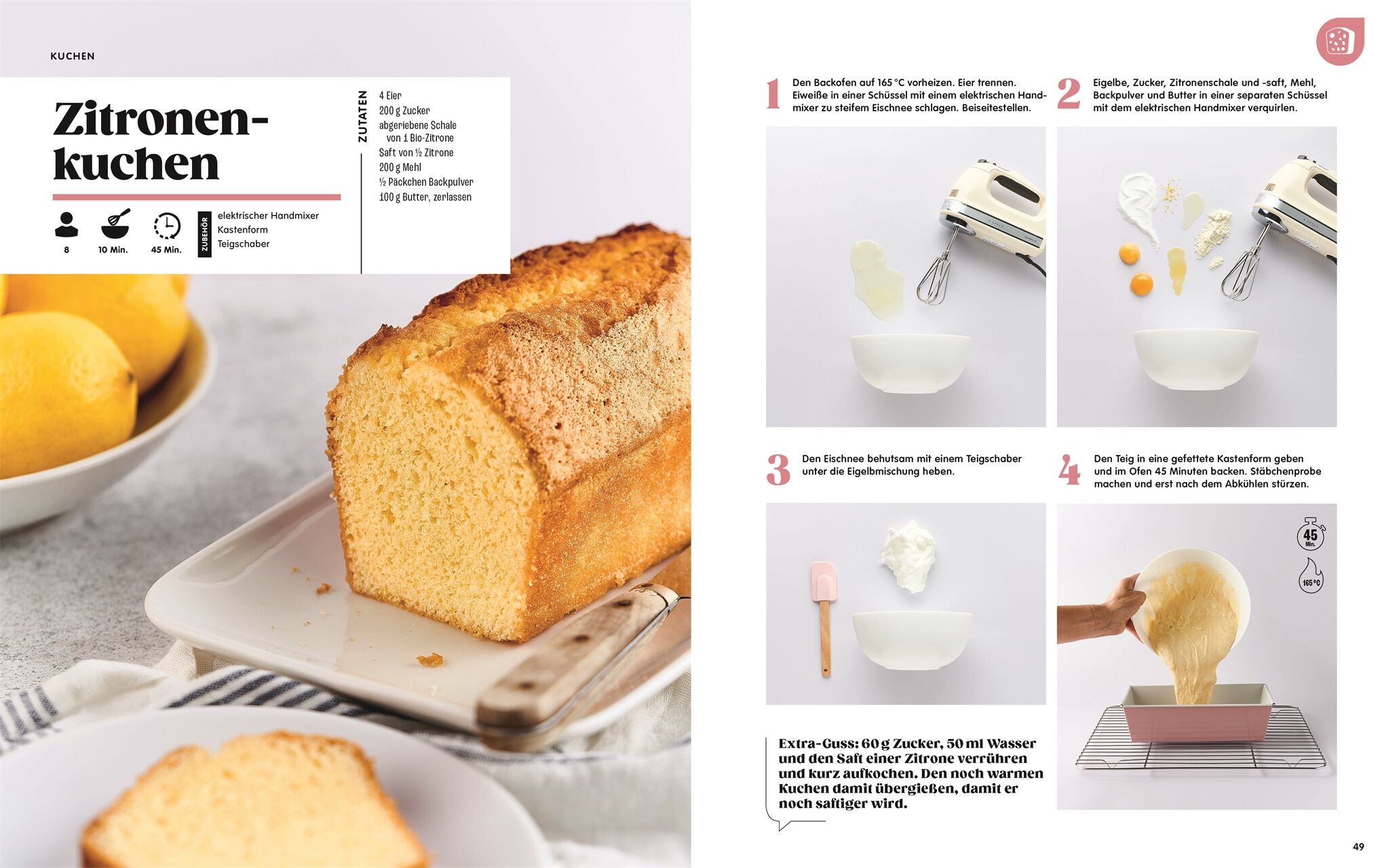 KUCHEN

Zitronenkuchen

8 10 Min. 45 Min.

ZUBEHÖR
elektrischer Handmixer
Kastenform
Teigschaber

ZUTATEN
4 Eier
200 g Zucker
abgeriebene Schale von 1 Bio-Zitrone
Saft von ½ Zitrone
200 g Mehl
½ Päckchen Backpulver
100 g Butter, zerlassen

1 Den Backofen auf 165 °C vorheizen. Eier trennen. Eiweiße in einer Schüssel mit einem elektrischen Handmixer zu steifem Eischnee schlagen. Beiseitestellen.

2 Eigelbe, Zucker, Zitronenschale und -saft, Mehl, Backpulver und Butter in einer separaten Schüssel mit dem elektrischen Handmixer verquirlen.

3 Den Eischnee behutsam mit einem Teigschaber unter die Eigelbmischung heben.

4 Den Teig in eine gefettete Kastenform geben und im Ofen 45 Minuten backen. Stäbchenprobe machen und erst nach dem Abkühlen stürzen.

45 Min.

165 °C

Extra-Guss: 60 g Zucker, 50 ml Wasser und den Saft einer Zitrone verrühren und kurz aufkochen. Den noch warmen Kuchen damit übergießen, damit er noch saftiger wird.

49