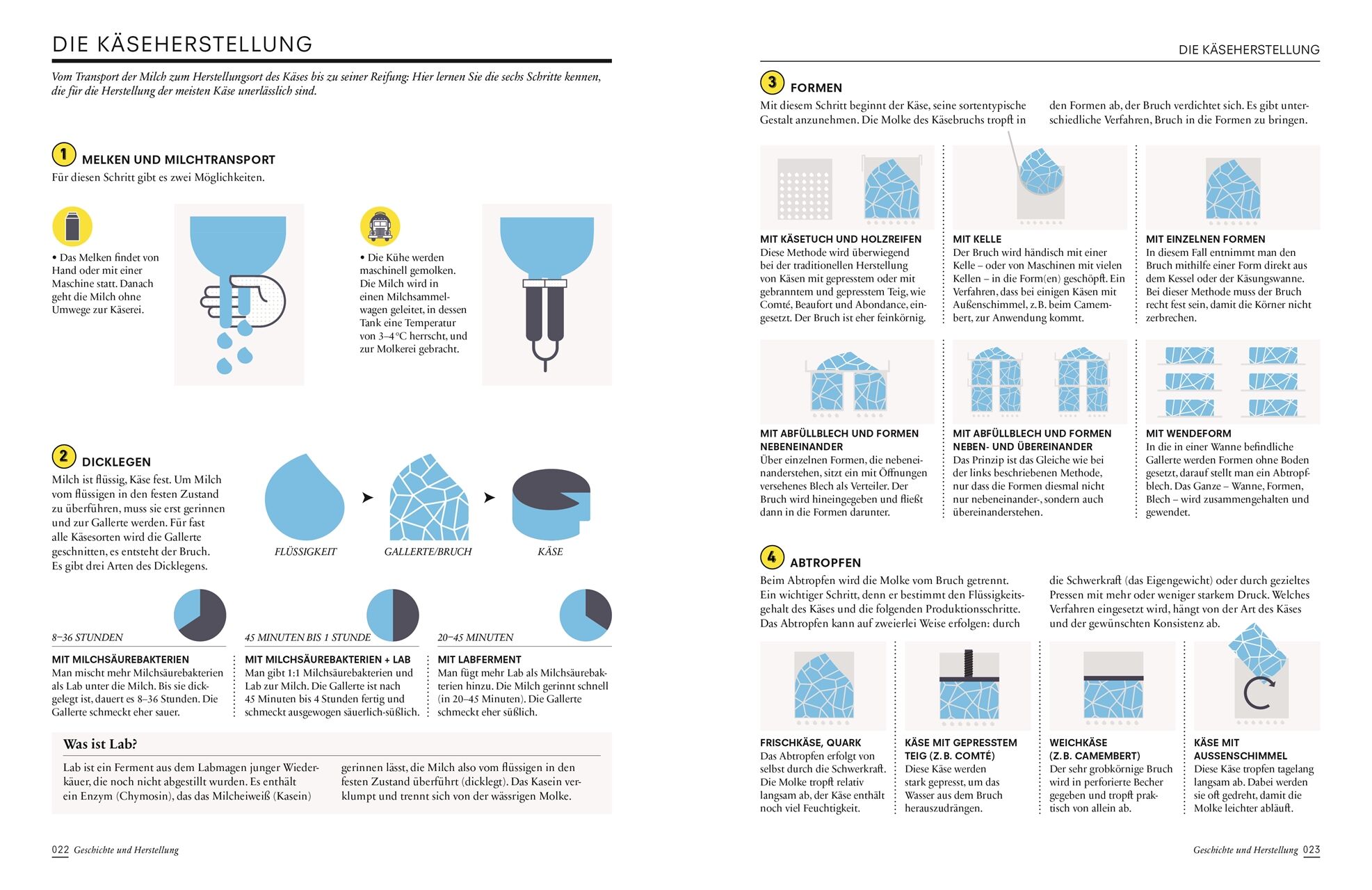 DIE KÄSEHERSTELLUNG

Vom Transport der Milch zum Herstellungsort des Käses bis zu seiner Reifung: Hier lernen Sie die sechs Schritte kennen, die für die Herstellung der meisten Käse unerlässlich sind.

1 MELKEN UND MILCHTRANSPORT
Für diesen Schritt gibt es zwei Möglichkeiten.

• Das Melken findet von Hand oder mit einer Maschine statt. Danach geht die Milch ohne Umwege zur Käserei.

• Die Kühe werden maschinell gemolken. Die Milch wird in einen Milchsammelwagen geleitet, in dessen Tank eine Temperatur von 3–4 °C herrscht, und zur Molkerei gebracht.

2 DICKLEGEN
Milch ist flüssig, Käse fest. Um Milch vom flüssigen in den festen Zustand zu überführen, muss sie erst gerinnen und zur Gallerte werden. Für fast alle Käsesorten wird die Gallerte geschnitten, es entsteht der Bruch. Es gibt drei Arten des Dicklegens.

FLÜSSIGKEIT
GALLERTE/BRUCH
KÄSE

8–36 STUNDEN
MIT MILCHSÄUREBAKTERIEN
Man mischt mehr Milchsäurebakterien als Lab unter die Milch. Bis sie dickgelegt ist, dauert es 8–36 Stunden. Die Gallerte schmeckt eher sauer.

45 MINUTEN BIS 1 STUNDE
MIT MILCHSÄUREBAKTERIEN + LAB
Man gibt 1:1 Milchsäurebakterien und Lab zur Milch. Die Gallerte ist nach 45 Minuten bis 4 Stunden fertig und schmeckt ausgewogen säuerlich-süßlich.

20–45 MINUTEN
MIT LABFERMENT
Man fügt mehr Lab als Milchsäurebakterien hinzu. Die Milch gerinnt schnell (in 20–45 Minuten). Die Gallerte schmeckt eher süßlich.

Was ist Lab?
Lab ist ein Ferment aus dem Labmagen junger Wiederkäuer, die noch nicht abgestillt wurden. Es enthält ein Enzym (Chymosin), das das Milcheiweiß (Kasein) gerinnen lässt, die Milch also vom flüssigen in den festen Zustand überführt (dicklegt). Das Kasein verklumpt und trennt sich von der wässrigen Molke.

022 Geschichte und Herstellung

DIE KÄSEHERSTELLUNG

3 FORMEN
Mit diesem Schritt beginnt der Käse, seine sortentypische Gestalt anzunehmen. Die Molke des Käsebruchs tropft in den Formen ab, der Bruch verdichtet sich. Es gibt unterschiedliche Verfahren, Bruch in die Formen zu bringen.

MIT KÄSETUCH UND HOLZREIFEN
Diese Methode wird überwiegend bei der traditionellen Herstellung von Käsen mit gepresstem oder mit gebranntem und gepresstem Teig, wie Comté, Beaufort und Abondance, eingesetzt. Der Bruch ist eher feinkörnig.

MIT KELLE
Der Bruch wird händisch mit einer Kelle – oder von Maschinen mit vielen Kellen – in die Form(en) geschöpft. Ein Verfahren, dass bei einigen Käsen mit Außenschimmel, z. B. beim Camembert, zur Anwendung kommt.

MIT EINZELNEN FORMEN
In diesem Fall entnimmt man den Bruch mithilfe einer Form direkt aus dem Kessel oder der Käsungswanne. Bei dieser Methode muss der Bruch recht fest sein, damit die Körner nicht zerbrechen.

MIT ABFÜLLBLECH UND FORMEN NEBENEINANDER
Über einzelnen Formen, die nebeneinanderstehen, sitzt ein mit Öffnungen versehenes Blech als Verteiler. Der Bruch wird hineingegeben und fließt dann in die Formen darunter.

MIT ABFÜLLBLECH UND FORMEN NEBEN- UND ÜBEREINANDER
Das Prinzip ist das Gleiche wie bei der links beschriebenen Methode, nur dass die Formen diesmal nicht nur nebeneinander-, sondern auch übereinanderstehen.

MIT WENDEFORM
In die in einer Wanne befindliche Gallerte werden Formen ohne Boden gesetzt, darauf stellt man ein Abtropfblech. Das Ganze – Wanne, Formen, Blech – wird zusammengehalten und gewendet.

4 ABTROPFEN
Beim Abtropfen wird die Molke vom Bruch getrennt. Ein wichtiger Schritt, denn er bestimmt den Flüssigkeitsgehalt des Käses und die folgenden Produktionsschritte. Das Abtropfen kann auf zweierlei Weise erfolgen: durch die Schwerkraft (das Eigengewicht) oder durch gezieltes Pressen mit mehr oder weniger starkem Druck. Welches Verfahren eingesetzt wird, hängt von der Art des Käses und der gewünschten Konsistenz ab.

FRISCHKÄSE, QUARK
Das Abtropfen erfolgt von selbst durch die Schwerkraft. Die Molke tropft relativ langsam ab, der Käse enthält noch viel Feuchtigkeit.

KÄSE MIT GEPRESSTEM TEIG (Z. B. COMTÉ)
Diese Käse werden stark gepresst, um das Wasser aus dem Bruch herauszudrängen.

WEICHKÄSE (Z. B. CAMEMBERT)
Der sehr grobkörnige Bruch wird in perforierte Becher gegeben und tropft praktisch von allein ab.

KÄSE MIT AUSSENSCHIMMEL
Diese Käse tropfen tagelang langsam ab. Dabei werden sie oft gedreht, damit die Molke leichter abläuft.

Geschichte und Herstellung 023