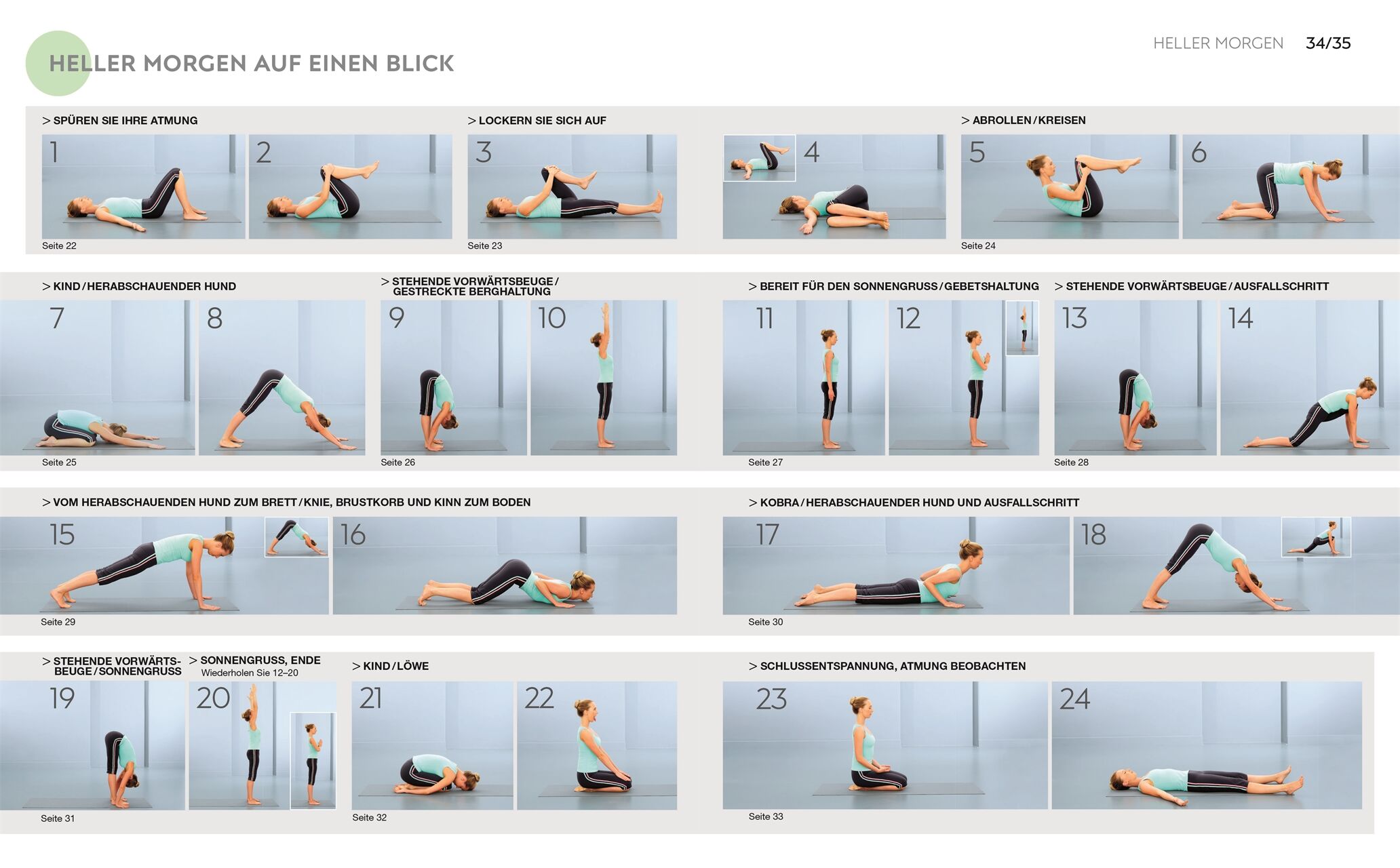 HELLER MORGEN AUF EINEN BLICK

HELLER MORGEN 34/35

> SPÜREN SIE IHRE ATMUNG

1 2

Seite 22

> LOCKERN SIE SICH AUF

3 4

Seite 23

> ABROLLEN / KREISEN

5 6

Seite 24

> KIND / HERABSCHAUENDER HUND

7 8

Seite 25

> STEHENDE VORWÄRTSBEUGE / GESTRECKTE BERGHALTUNG

9 10

Seite 26

> BEREIT FÜR DEN SONNENGRUSS / GEBETSHALTUNG

11 12

Seite 27

> STEHENDE VORWÄRTSBEUGE / AUSFALLSCHRITT

13 14

Seite 28

> VOM HERABSCHAUENDEN HUND ZUM BRETT / KNIE, BRUSTKORB UND KINN ZUM BODEN

15 16

Seite 29

> KOBRA / HERABSCHAUENDER HUND UND AUSFALLSCHRITT

17 18

Seite 30

> STEHENDE VORWÄRTSBEUGE / SONNENGRUSS

19

Seite 31

> SONNENGRUSS, ENDE
Wiederholen Sie 12–20

20

> KIND / LÖWE

21 22

Seite 32

> SCHLUSSENTSPANNUNG, ATMUNG BEOBACHTEN

23 24

Seite 33