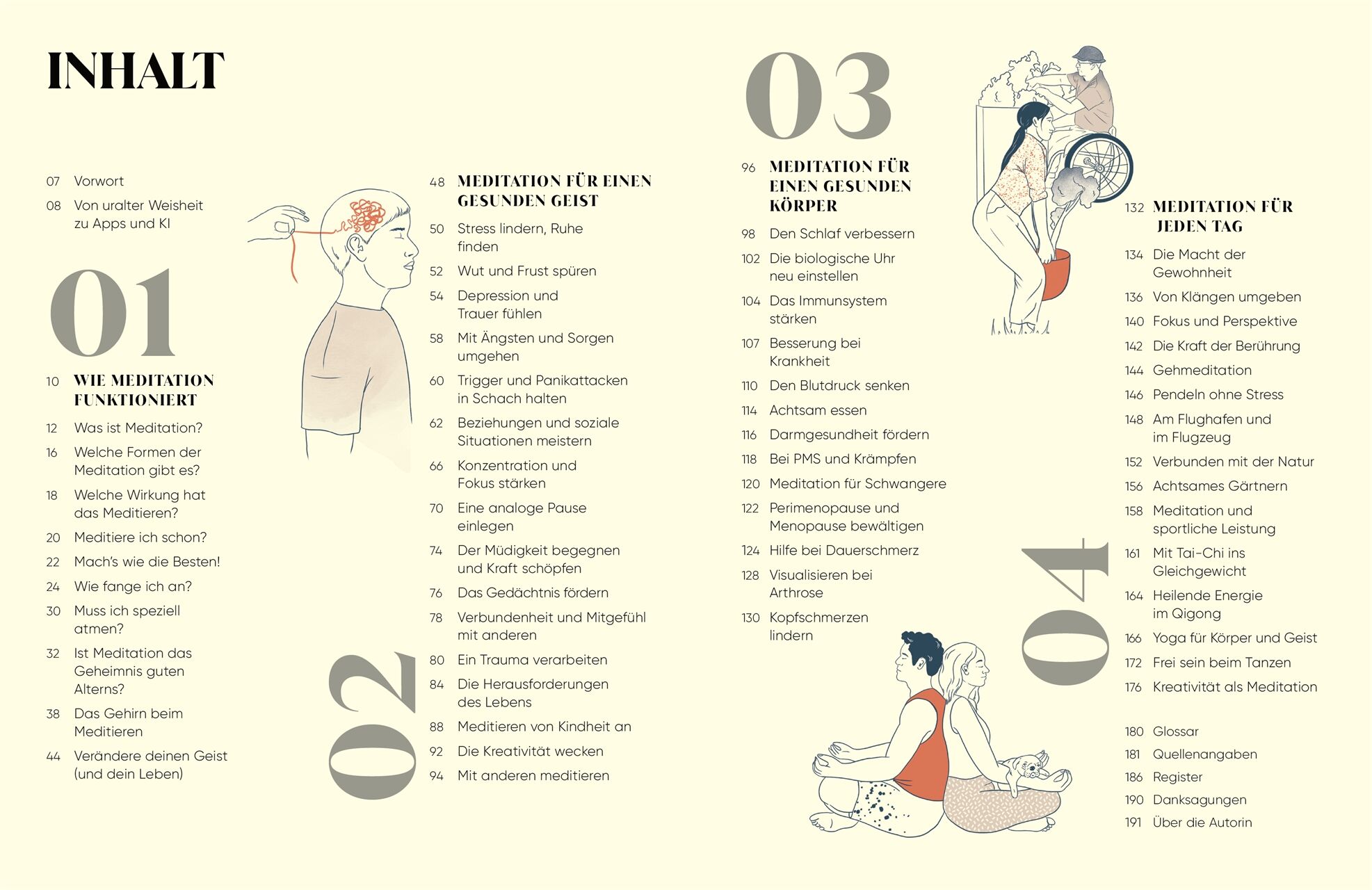 INHALT

07 Vorwort
08 Von uralter Weisheit zu Apps und KI

01

10 WIE MEDITATION FUNKTIONIERT
12 Was ist Meditation?
16 Welche Formen der Meditation gibt es?
18 Welche Wirkung hat das Meditieren?
20 Meditiere ich schon?
22 Mach's wie die Besten!
24 Wie fange ich an?
30 Muss ich speziell atmen?
32 Ist Meditation das Geheimnis guten Alterns?
38 Das Gehirn beim Meditieren
44 Verändere deinen Geist (und dein Leben)

02

48 MEDITATION FÜR EINEN GESUNDEN GEIST
50 Stress lindern, Ruhe finden
52 Wut und Frust spüren
54 Depression und Trauer fühlen
58 Mit Ängsten und Sorgen umgehen
60 Trigger und Panikattacken in Schach halten
62 Beziehungen und soziale Situationen meistern
66 Konzentration und Fokus stärken
70 Eine analoge Pause einlegen
74 Der Müdigkeit begegnen und Kraft schöpfen
76 Das Gedächtnis fördern
78 Verbundenheit und Mitgefühl mit anderen
80 Ein Trauma verarbeiten
84 Die Herausforderungen des Lebens
88 Meditieren von Kindheit an
92 Die Kreativität wecken
94 Mit anderen meditieren

03

96 MEDITATION FÜR EINEN GESUNDEN KÖRPER
98 Den Schlaf verbessern
102 Die biologische Uhr neu einstellen
104 Das Immunsystem stärken
107 Besserung bei Krankheit
110 Den Blutdruck senken
114 Achtsam essen
116 Darmgesundheit fördern
118 Bei PMS und Krämpfen
120 Meditation für Schwangere
122 Perimenopause und Menopause bewältigen
124 Hilfe bei Dauerschmerz
128 Visualisieren bei Arthrose
130 Kopfschmerzen lindern

04

132 MEDITATION FÜR JEDEN TAG
134 Die Macht der Gewohnheit
136 Von Klängen umgeben
140 Fokus und Perspektive
142 Die Kraft der Berührung
144 Gehmeditation
146 Pendeln ohne Stress
148 Am Flughafen und im Flugzeug
152 Verbunden mit der Natur
156 Achtsames Gärtnern
158 Meditation und sportliche Leistung
161 Mit Tai-Chi ins Gleichgewicht
164 Heilende Energie im Qigong
166 Yoga für Körper und Geist
172 Frei sein beim Tanzen
176 Kreativität als Meditation

180 Glossar
181 Quellenangaben
186 Register
190 Danksagungen
191 Über die Autorin