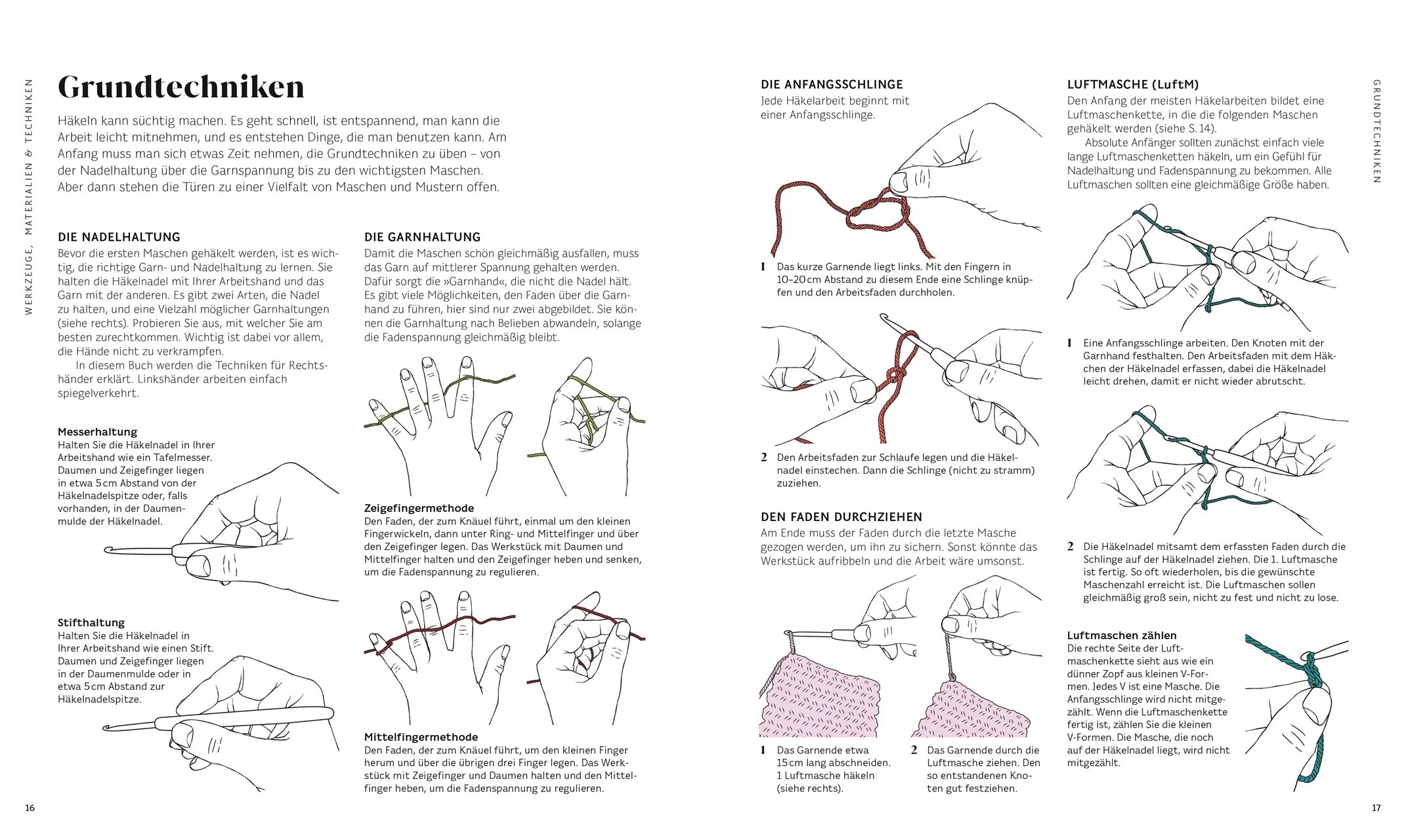 WERKZEUGE, MATERIALIEN & TECHNIKEN

Grundtechniken

Häkeln kann süchtig machen. Es geht schnell, ist entspannend, man kann die Arbeit leicht mitnehmen, und es entstehen Dinge, die man benutzen kann. Am Anfang muss man sich etwas Zeit nehmen, die Grundtechniken zu üben – von der Nadelhaltung über die Garnspannung bis zu den wichtigsten Maschen. Aber dann stehen die Türen zu einer Vielfalt von Maschen und Mustern offen.

DIE NADELHALTUNG
Bevor die ersten Maschen gehäkelt werden, ist es wichtig, die richtige Garn- und Nadelhaltung zu lernen. Sie halten die Häkelnadel mit Ihrer Arbeitshand und das Garn mit der anderen. Es gibt zwei Arten, die Nadel zu halten, und eine Vielzahl möglicher Garnhaltungen (siehe rechts). Probieren Sie aus, mit welcher Sie am besten zurechtkommen. Wichtig ist dabei vor allem, die Hände nicht zu verkrampfen.
In diesem Buch werden die Techniken für Rechtshänder erklärt. Linkshänder arbeiten einfach spiegelverkehrt.

Messerhaltung
Halten Sie die Häkelnadel in Ihrer Arbeitshand wie ein Tafelmesser. Daumen und Zeigefinger liegen in etwa 5 cm Abstand von der Häkelnadelspitze oder, falls vorhanden, in der Daumenmulde der Häkelnadel.

Stifthaltung
Halten Sie die Häkelnadel in Ihrer Arbeitshand wie einen Stift. Daumen und Zeigefinger liegen in der Daumenmulde oder in etwa 5 cm Abstand zur Häkelnadelspitze.

DIE GARNHALTUNG
Damit die Maschen schön gleichmäßig ausfallen, muss das Garn auf mittlerer Spannung gehalten werden. Dafür sorgt die »Garnhand«, die nicht die Nadel hält. Es gibt viele Möglichkeiten, den Faden über die Garnhand zu führen, hier sind nur zwei abgebildet. Sie können die Garnhaltung nach Belieben abwandeln, solange die Fadenspannung gleichmäßig bleibt.

Zeigefingermethode
Den Faden, der zum Knäuel führt, einmal um den kleinen Fingerwickeln, dann unter Ring- und Mittelfinger und über den Zeigefinger legen. Das Werkstück mit Daumen und Mittelfinger halten und den Zeigefinger heben und senken, um die Fadenspannung zu regulieren.

Mittelfingermethode
Den Faden, der zum Knäuel führt, um den kleinen Finger herum und über die übrigen drei Finger legen. Das Werkstück mit Zeigefinger und Daumen halten und den Mittelfinger heben, um die Fadenspannung zu regulieren.

16

DIE ANFANGSSCHLINGE
Jede Häkelarbeit beginnt mit einer Anfangsschlinge.

1 Das kurze Garnende liegt links. Mit den Fingern in 10–20 cm Abstand zu diesem Ende eine Schlinge knüpfen und den Arbeitsfaden durchholen.

2 Den Arbeitsfaden zur Schlaufe legen und die Häkelnadel einstechen. Dann die Schlinge (nicht zu stramm) zuziehen.

DEN FADEN DURCHZIEHEN
Am Ende muss der Faden durch die letzte Masche gezogen werden, um ihn zu sichern. Sonst könnte das Werkstück aufribbeln und die Arbeit wäre umsonst.

1 Das Garnende etwa 15 cm lang abschneiden. 1 Luftmasche häkeln (siehe rechts).

2 Das Garnende durch die Luftmasche ziehen. Den so entstandenen Knoten gut festziehen.

LUFTMASCHE (LuftM)
Den Anfang der meisten Häkelarbeiten bildet eine Luftmaschenkette, in die die folgenden Maschen gehäkelt werden (siehe S. 14).
Absolute Anfänger sollten zunächst einfach viele lange Luftmaschenketten häkeln, um ein Gefühl für Nadelhaltung und Fadenspannung zu bekommen. Alle Luftmaschen sollten eine gleichmäßige Größe haben.

1 Eine Anfangsschlinge arbeiten. Den Knoten mit der Garnhand festhalten. Den Arbeitsfaden mit dem Häkchen der Häkelnadel erfassen, dabei die Häkelnadel leicht drehen, damit er nicht wieder abrutscht.

2 Die Häkelnadel mitsamt dem erfassten Faden durch die Schlinge auf der Häkelnadel ziehen. Die 1. Luftmasche ist fertig. So oft wiederholen, bis die gewünschte Maschenzahl erreicht ist. Die Luftmaschen sollen gleichmäßig groß sein, nicht zu fest und nicht zu lose.

Luftmaschen zählen
Die rechte Seite der Luftmaschenkette sieht aus wie ein dünner Zopf aus kleinen V-Formen. Jedes V ist eine Masche. Die Anfangsschlinge wird nicht mitgezählt. Wenn die Luftmaschenkette fertig ist, zählen Sie die kleinen V-Formen. Die Masche, die noch auf der Häkelnadel liegt, wird nicht mitgezählt.

GRUNDTECHNIKEN

17