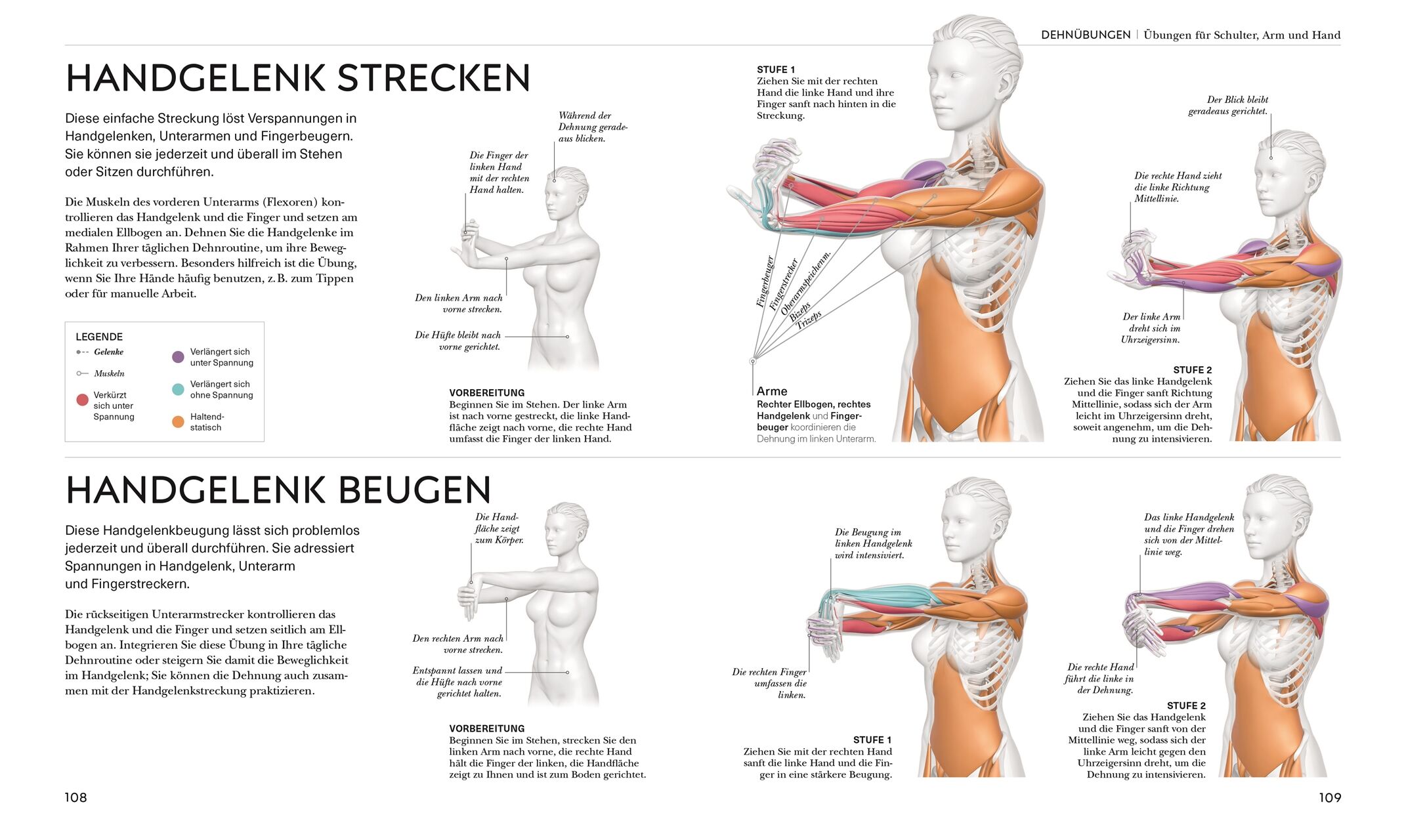 DEHNÜBUNGEN | Übungen für Schulter, Arm und Hand

HANDGELENK STRECKEN

Diese einfache Streckung löst Verspannungen in Handgelenken, Unterarmen und Fingerbeugern. Sie können sie jederzeit und überall im Stehen oder Sitzen durchführen.

Die Muskeln des vorderen Unterarms (Flexoren) kontrollieren das Handgelenk und die Finger und setzen am medialen Ellbogen an. Dehnen Sie die Handgelenke im Rahmen Ihrer täglichen Dehnroutine, um ihre Beweglichkeit zu verbessern. Besonders hilfreich ist die Übung, wenn Sie Ihre Hände häufig benutzen, z. B. zum Tippen oder für manuelle Arbeit.

LEGENDE
Gelenke
Muskeln
Verkürzt sich unter Spannung
Verlängert sich unter Spannung
Verlängert sich ohne Spannung
Haltend-statisch

Während der Dehnung geradeaus blicken.

Die Finger der linken Hand mit der rechten Hand halten.

Den linken Arm nach vorne strecken.

Die Hüfte bleibt nach vorne gerichtet.

VORBEREITUNG
Beginnen Sie im Stehen. Der linke Arm ist nach vorne gestreckt, die linke Handfläche zeigt nach vorne, die rechte Hand umfasst die Finger der linken Hand.

STUFE 1
Ziehen Sie mit der rechten Hand die linke Hand und ihre Finger sanft nach hinten in die Streckung.

Fingerbeuger
Fingerstrecker
Oberarmspeichenm.
Bizeps
Trizeps

Arme
Rechter Ellbogen, rechtes Handgelenk und Fingerbeuger koordinieren die Dehnung im linken Unterarm.

Der Blick bleibt geradeaus gerichtet.

Die rechte Hand zieht die linke Richtung Mittellinie.

Der linke Arm dreht sich im Uhrzeigersinn.

STUFE 2
Ziehen Sie das linke Handgelenk und die Finger sanft Richtung Mittellinie, sodass sich der Arm leicht im Uhrzeigersinn dreht, soweit angenehm, um die Dehnung zu intensivieren.

HANDGELENK BEUGEN

Diese Handgelenkbeugung lässt sich problemlos jederzeit und überall durchführen. Sie adressiert Spannungen in Handgelenk, Unterarm und Fingerstreckern.

Die rückseitigen Unterarmstrecker kontrollieren das Handgelenk und die Finger und setzen seitlich am Ellbogen an. Integrieren Sie diese Übung in Ihre tägliche Dehnroutine oder steigern Sie damit die Beweglichkeit im Handgelenk; Sie können die Dehnung auch zusammen mit der Handgelenkstreckung praktizieren.

Die Handfläche zeigt zum Körper.

Den rechten Arm nach vorne strecken.

Entspannt lassen und die Hüfte nach vorne gerichtet halten.

VORBEREITUNG
Beginnen Sie im Stehen, strecken Sie den linken Arm nach vorne, die rechte Hand hält die Finger der linken, die Handfläche zeigt zu Ihnen und ist zum Boden gerichtet.

Die Beugung im linken Handgelenk wird intensiviert.

Die rechten Finger umfassen die linken.

STUFE 1
Ziehen Sie mit der rechten Hand sanft die linke Hand und die Finger in eine stärkere Beugung.

Das linke Handgelenk und die Finger drehen sich von der Mittellinie weg.

Die rechte Hand führt die linke in der Dehnung.

STUFE 2
Ziehen Sie das Handgelenk und die Finger sanft von der Mittellinie weg, sodass sich der linke Arm leicht gegen den Uhrzeigersinn dreht, um die Dehnung zu intensivieren.

108

109