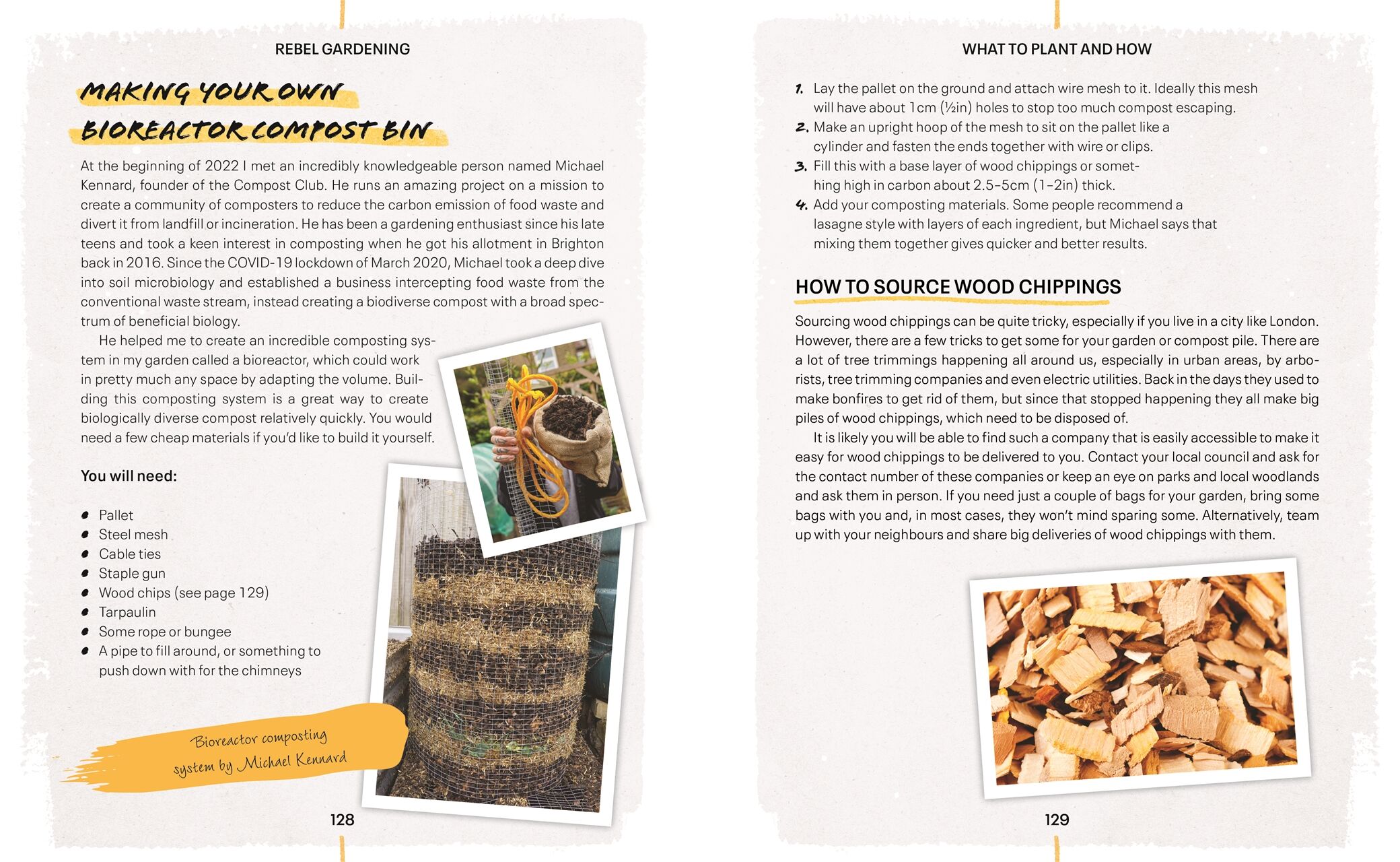 REBEL GARDENING

MAKING YOUR OWN BIOREACTOR COMPOST BIN

At the beginning of 2022 I met an incredibly knowledgeable person named Michael Kennard, founder of the Compost Club. He runs an amazing project on a mission to create a community of composters to reduce the carbon emission of food waste and divert it from landfill or incineration. He has been a gardening enthusiast since his late teens and took a keen interest in composting when he got his allotment in Brighton back in 2016. Since the COVID-19 lockdown of March 2020, Michael took a deep dive into soil microbiology and established a business intercepting food waste from the conventional waste stream, instead creating a biodiverse compost with a broad spectrum of beneficial biology.

He helped me to create an incredible composting system in my garden called a bioreactor, which could work in pretty much any space by adapting the volume. Building this composting system is a great way to create biologically diverse compost relatively quickly. You would need a few cheap materials if you'd like to build it yourself.

You will need:

- Pallet
- Steel mesh
- Cable ties
- Staple gun
- Wood chips (see page 129)
- Tarpaulin
- Some rope or bungee
- A pipe to fill around, or something to push down with for the chimneys

Bioreactor composting system by Michael Kennard

128

WHAT TO PLANT AND HOW

1. Lay the pallet on the ground and attach wire mesh to it. Ideally this mesh will have about 1cm (½in) holes to stop too much compost escaping.
2. Make an upright hoop of the mesh to sit on the pallet like a cylinder and fasten the ends together with wire or clips.
3. Fill this with a base layer of wood chippings or something high in carbon about 2.5–5cm (1–2in) thick.
4. Add your composting materials. Some people recommend a lasagne style with layers of each ingredient, but Michael says that mixing them together gives quicker and better results.

HOW TO SOURCE WOOD CHIPPINGS

Sourcing wood chippings can be quite tricky, especially if you live in a city like London. However, there are a few tricks to get some for your garden or compost pile. There are a lot of tree trimmings happening all around us, especially in urban areas, by arborists, tree trimming companies and even electric utilities. Back in the days they used to make bonfires to get rid of them, but since that stopped happening they all make big piles of wood chippings, which need to be disposed of.

It is likely you will be able to find such a company that is easily accessible to make it easy for wood chippings to be delivered to you. Contact your local council and ask for the contact number of these companies or keep an eye on parks and local woodlands and ask them in person. If you need just a couple of bags for your garden, bring some bags with you and, in most cases, they won't mind sparing some. Alternatively, team up with your neighbours and share big deliveries of wood chippings with them.

129