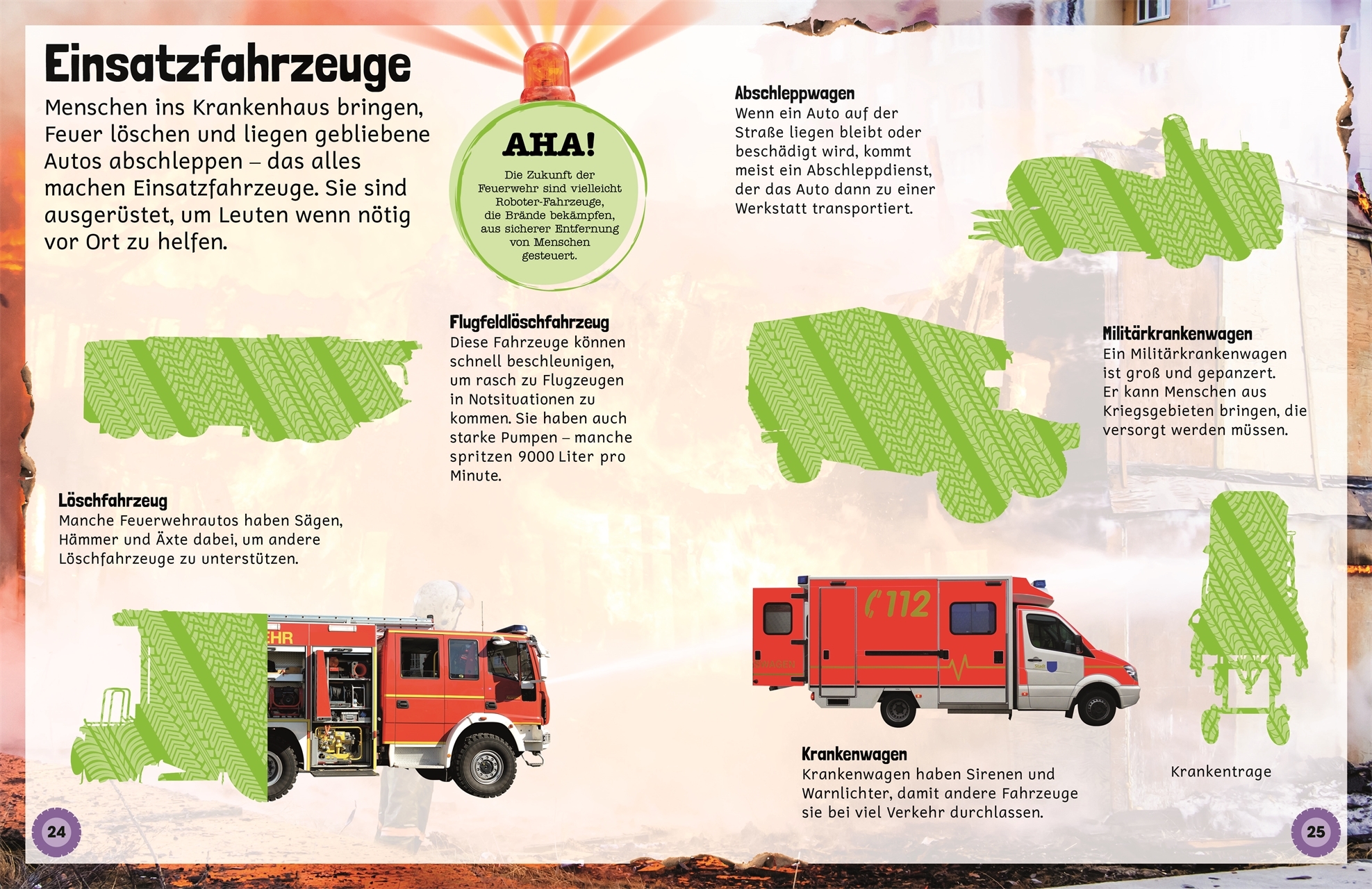 Einsatzfahrzeuge

Menschen ins Krankenhaus bringen, Feuer löschen und liegen gebliebene Autos abschleppen – das alles machen Einsatzfahrzeuge. Sie sind ausgerüstet, um Leuten wenn nötig vor Ort zu helfen.

AHA!

Die Zukunft der Feuerwehr sind vielleicht Roboter-Fahrzeuge, die Brände bekämpfen, aus sicherer Entfernung von Menschen gesteuert.

Abschleppwagen
Wenn ein Auto auf der Straße liegen bleibt oder beschädigt wird, kommt meist ein Abschleppdienst, der das Auto dann zu einer Werkstatt transportiert.

Flugfeldlöschfahrzeug
Diese Fahrzeuge können schnell beschleunigen, um rasch zu Flugzeugen in Notsituationen zu kommen. Sie haben auch starke Pumpen – manche spritzen 9000 Liter pro Minute.

Militärkrankenwagen
Ein Militärkrankenwagen ist groß und gepanzert. Er kann Menschen aus Kriegsgebieten bringen, die versorgt werden müssen.

Löschfahrzeug
Manche Feuerwehrautos haben Sägen, Hämmer und Äxte dabei, um andere Löschfahrzeuge zu unterstützen.

EHR

112

Krankenwagen
Krankenwagen haben Sirenen und Warnlichter, damit andere Fahrzeuge sie bei viel Verkehr durchlassen.

Krankentrage

24

25